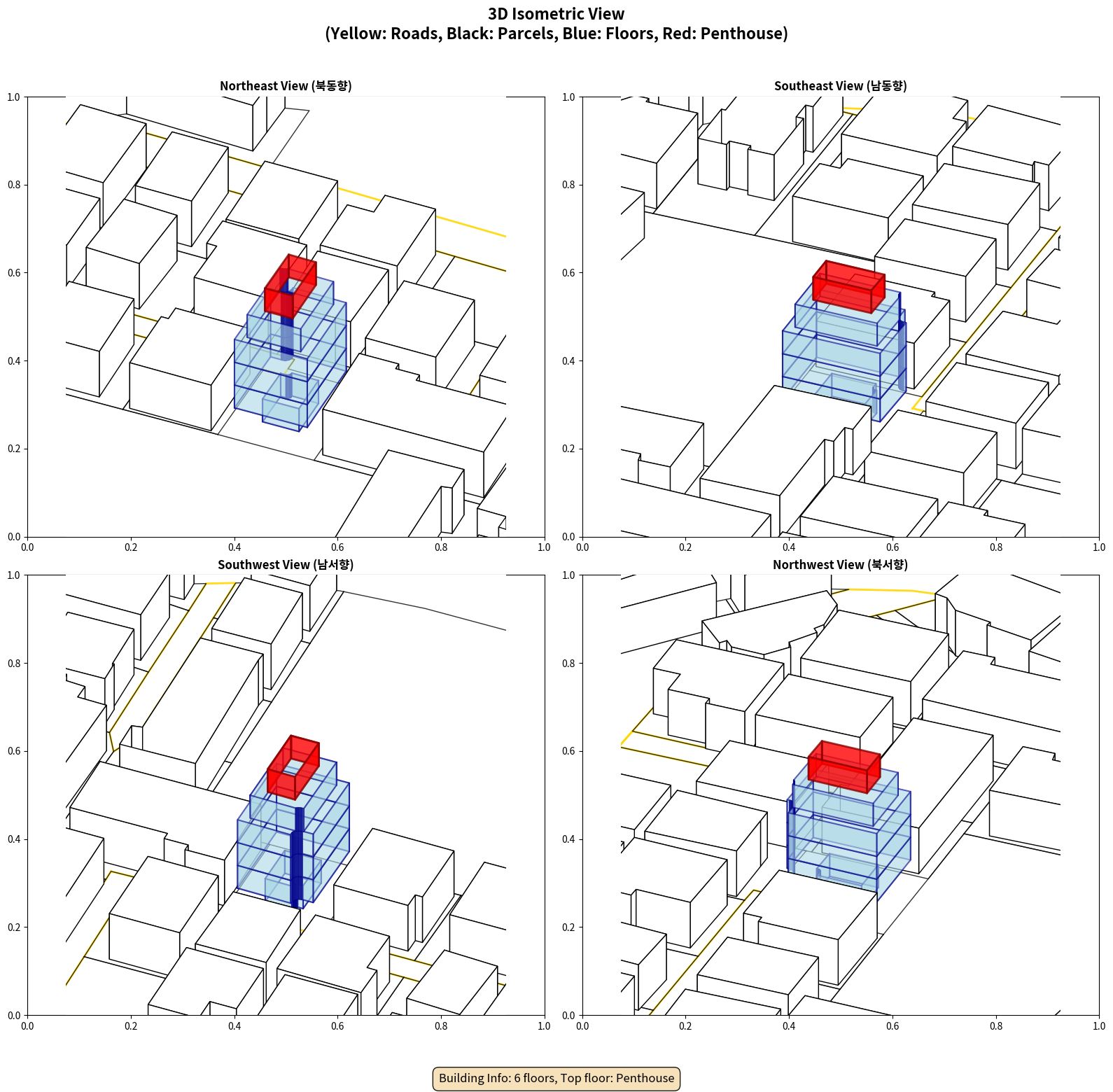 3D Isometric View
(Yellow: Roads, Black: Parcels, Blue: Floors, Red: Penthouse)

Northeast View (북동향)

1.0
0.8
0.6
0.4
0.2
0.0
0.0 0.2 0.4 0.6 0.8 1.0

Southeast View (남동향)

1.0
0.8
0.6
0.4
0.2
0.0
0.0 0.2 0.4 0.6 0.8 1.0

Southwest View (남서향)

1.0
0.8
0.6
0.4
0.2
0.0
0.0 0.2 0.4 0.6 0.8 1.0

Northwest View (북서향)

1.0
0.8
0.6
0.4
0.2
0.0
0.0 0.2 0.4 0.6 0.8 1.0

Building Info: 6 floors, Top floor: Penthouse