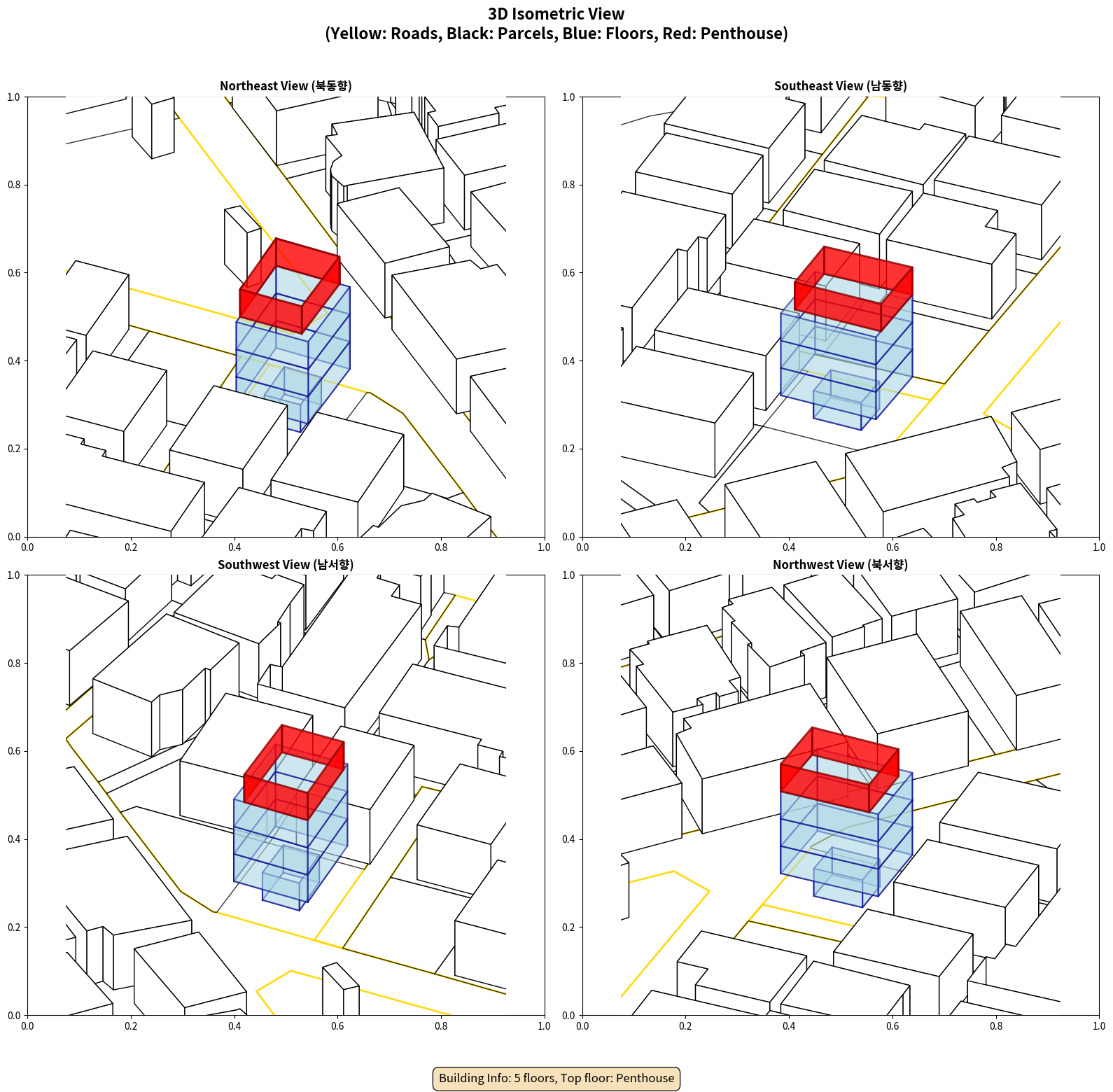 3D Isometric View
(Yellow: Roads, Black: Parcels, Blue: Floors, Red: Penthouse)

Northeast View (북동향)

1.0
0.8
0.6
0.4
0.2
0.0
0.0 0.2 0.4 0.6 0.8 1.0

Southeast View (남동향)

1.0
0.8
0.6
0.4
0.2
0.0
0.0 0.2 0.4 0.6 0.8 1.0

Southwest View (남서향)

1.0
0.8
0.6
0.4
0.2
0.0
0.0 0.2 0.4 0.6 0.8 1.0

Northwest View (북서향)

1.0
0.8
0.6
0.4
0.2
0.0
0.0 0.2 0.4 0.6 0.8 1.0

Building Info: 5 floors, Top floor: Penthouse