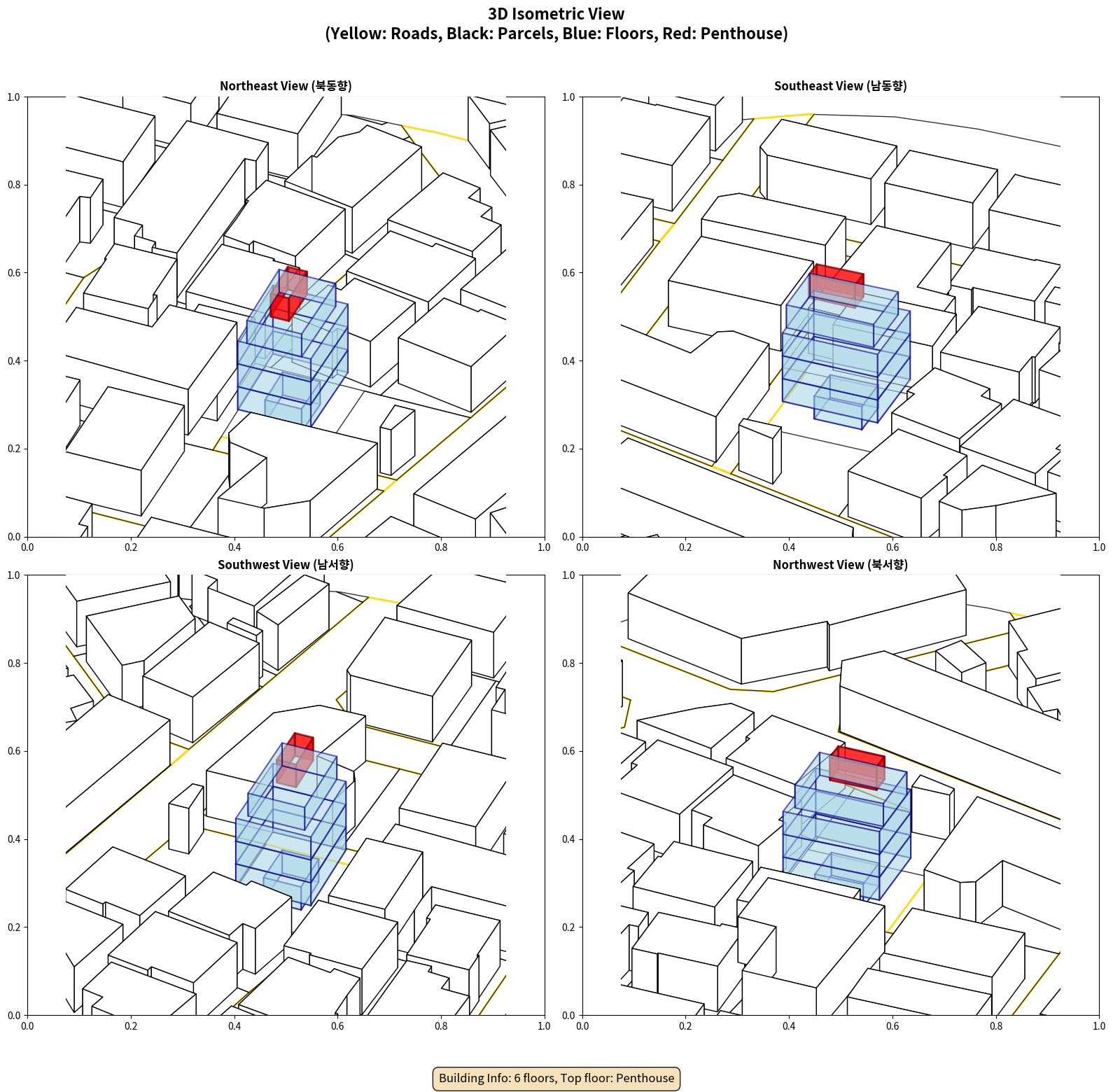 3D Isometric View
(Yellow: Roads, Black: Parcels, Blue: Floors, Red: Penthouse)

Northeast View (북동향)

1.0
0.8
0.6
0.4
0.2
0.0
0.0 0.2 0.4 0.6 0.8 1.0

Southeast View (남동향)

1.0
0.8
0.6
0.4
0.2
0.0
0.0 0.2 0.4 0.6 0.8 1.0

Southwest View (남서향)

1.0
0.8
0.6
0.4
0.2
0.0
0.0 0.2 0.4 0.6 0.8 1.0

Northwest View (북서향)

1.0
0.8
0.6
0.4
0.2
0.0
0.0 0.2 0.4 0.6 0.8 1.0

Building Info: 6 floors, Top floor: Penthouse