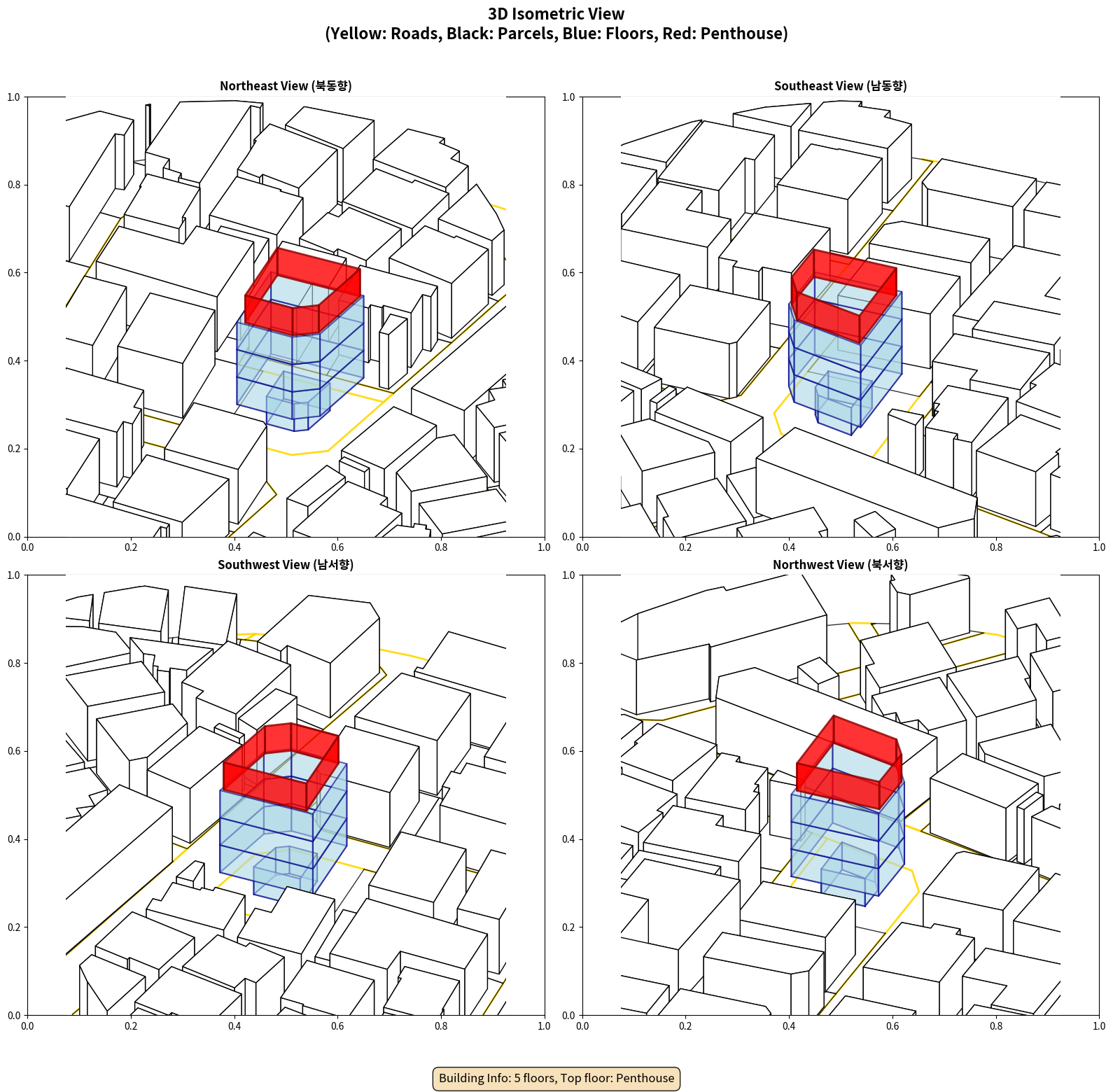 3D Isometric View
(Yellow: Roads, Black: Parcels, Blue: Floors, Red: Penthouse)

Northeast View (북동향)

1.0
0.8
0.6
0.4
0.2
0.0
0.0 0.2 0.4 0.6 0.8 1.0

Southeast View (남동향)

1.0
0.8
0.6
0.4
0.2
0.0
0.0 0.2 0.4 0.6 0.8 1.0

Southwest View (남서향)

1.0
0.8
0.6
0.4
0.2
0.0
0.0 0.2 0.4 0.6 0.8 1.0

Northwest View (북서향)

1.0
0.8
0.6
0.4
0.2
0.0
0.0 0.2 0.4 0.6 0.8 1.0

Building Info: 5 floors, Top floor: Penthouse