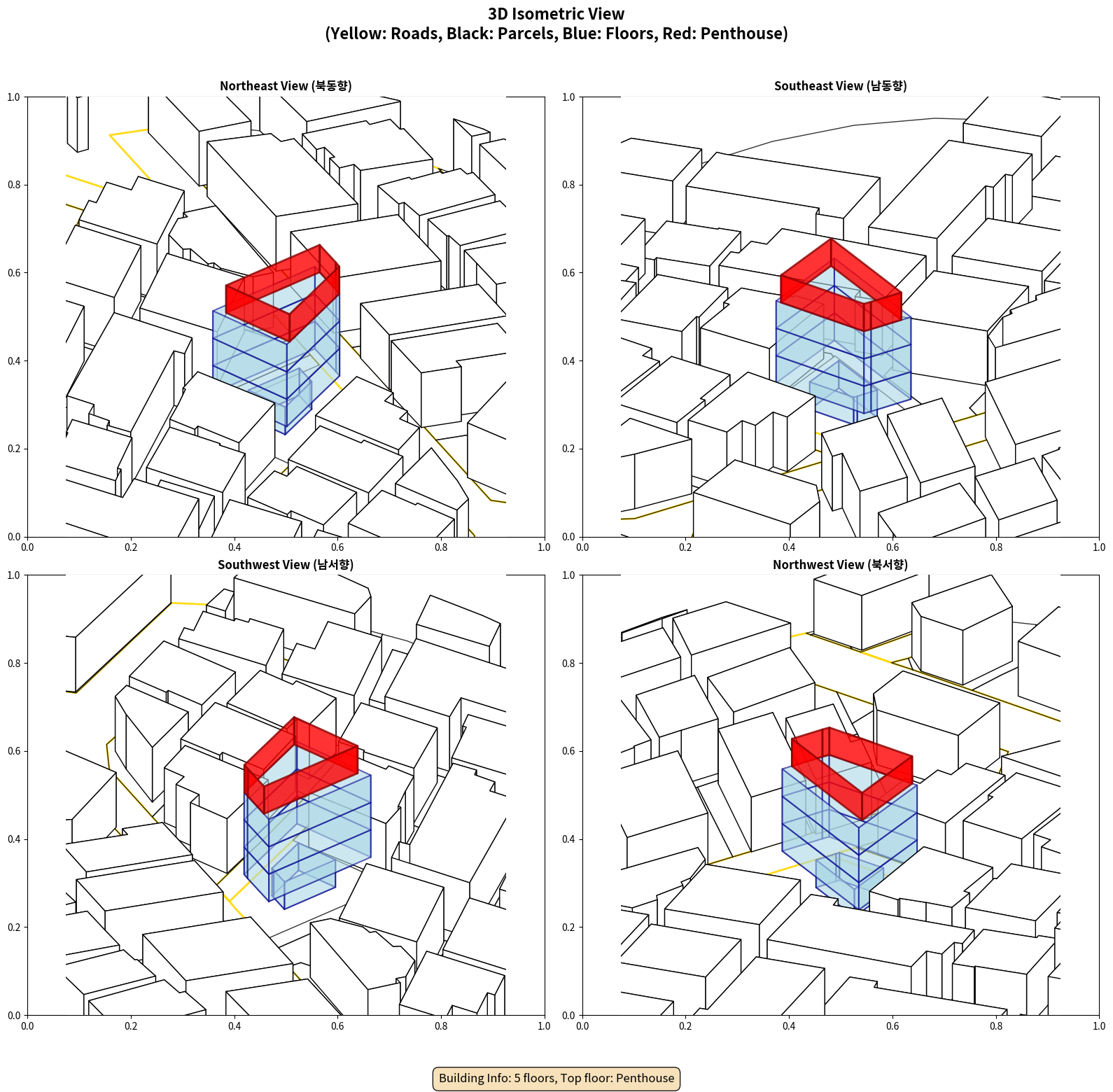 3D Isometric View
(Yellow: Roads, Black: Parcels, Blue: Floors, Red: Penthouse)

Northeast View (북동향)

1.0
0.8
0.6
0.4
0.2
0.0
0.0 0.2 0.4 0.6 0.8 1.0

Southeast View (남동향)

1.0
0.8
0.6
0.4
0.2
0.0
0.0 0.2 0.4 0.6 0.8 1.0

Southwest View (남서향)

1.0
0.8
0.6
0.4
0.2
0.0
0.0 0.2 0.4 0.6 0.8 1.0

Northwest View (북서향)

1.0
0.8
0.6
0.4
0.2
0.0
0.0 0.2 0.4 0.6 0.8 1.0

Building Info: 5 floors, Top floor: Penthouse