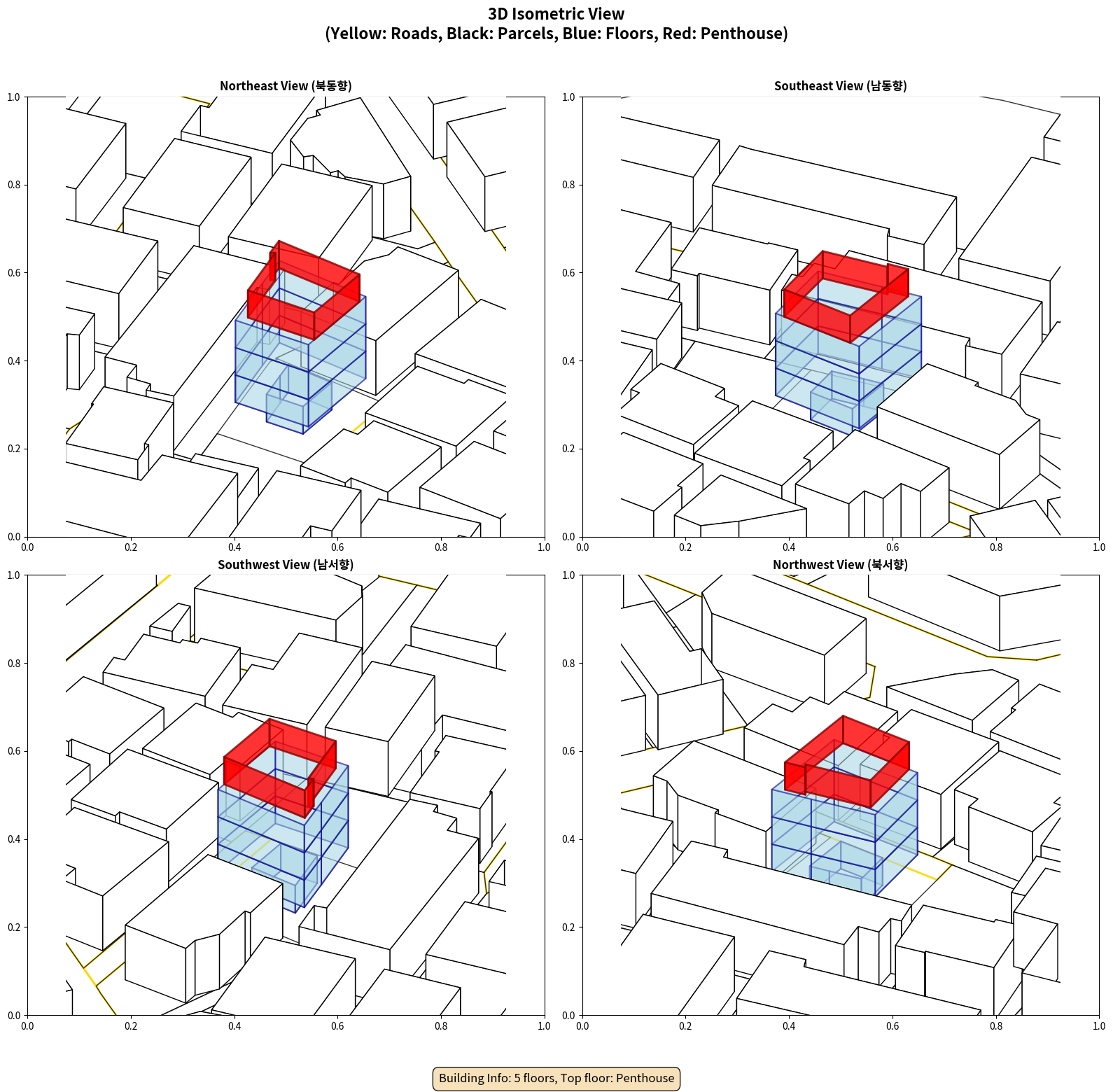 3D Isometric View
(Yellow: Roads, Black: Parcels, Blue: Floors, Red: Penthouse)

Northeast View (북동향)

1.0
0.8
0.6
0.4
0.2
0.0
0.0 0.2 0.4 0.6 0.8 1.0

Southeast View (남동향)

1.0
0.8
0.6
0.4
0.2
0.0
0.0 0.2 0.4 0.6 0.8 1.0

Southwest View (남서향)

1.0
0.8
0.6
0.4
0.2
0.0
0.0 0.2 0.4 0.6 0.8 1.0

Northwest View (북서향)

1.0
0.8
0.6
0.4
0.2
0.0
0.0 0.2 0.4 0.6 0.8 1.0

Building Info: 5 floors, Top floor: Penthouse