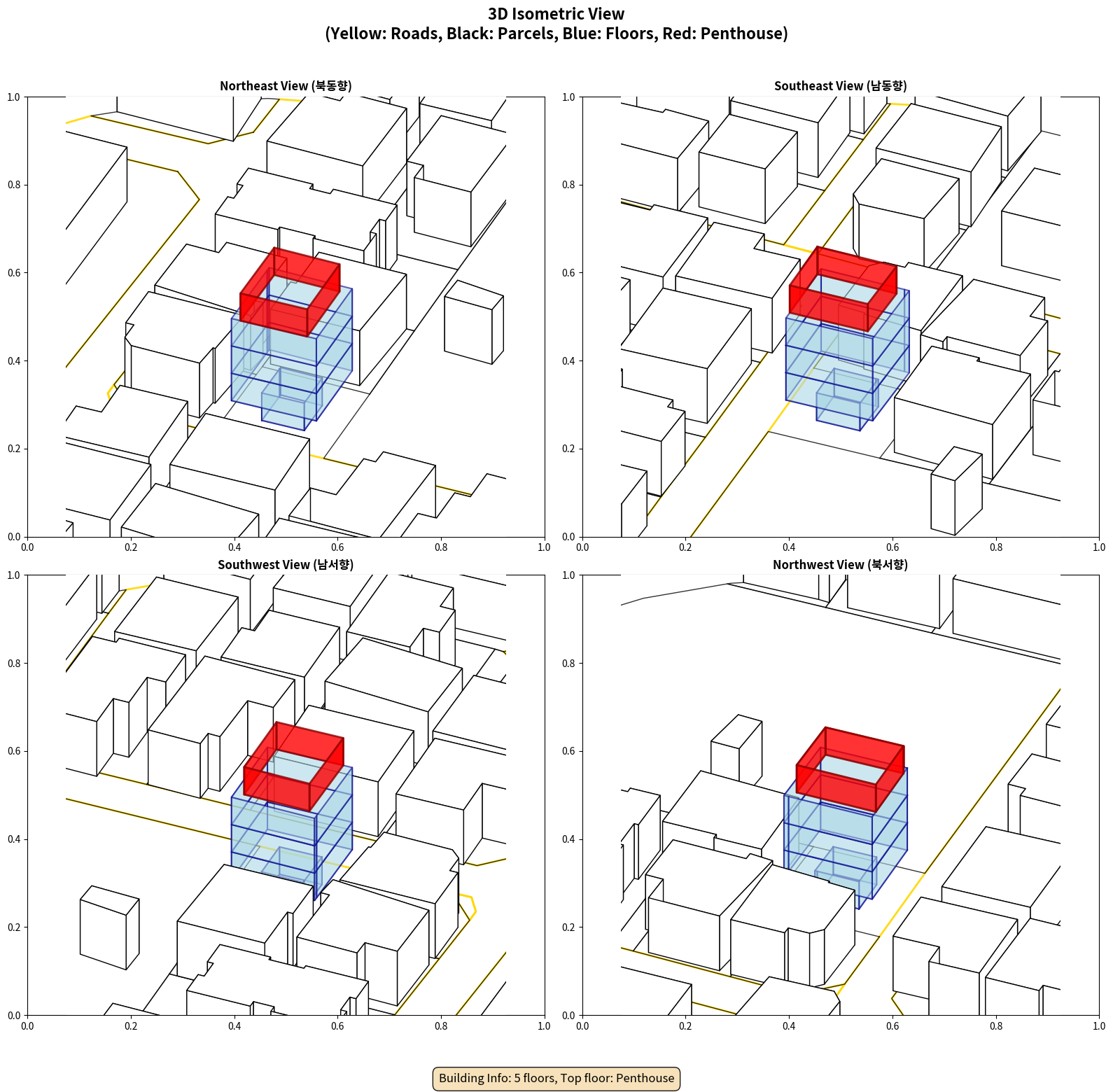 3D Isometric View
(Yellow: Roads, Black: Parcels, Blue: Floors, Red: Penthouse)

Northeast View (북동향)

1.0
0.8
0.6
0.4
0.2
0.0
0.0 0.2 0.4 0.6 0.8 1.0

Southeast View (남동향)

1.0
0.8
0.6
0.4
0.2
0.0
0.0 0.2 0.4 0.6 0.8 1.0

Southwest View (남서향)

1.0
0.8
0.6
0.4
0.2
0.0
0.0 0.2 0.4 0.6 0.8 1.0

Northwest View (북서향)

1.0
0.8
0.6
0.4
0.2
0.0
0.0 0.2 0.4 0.6 0.8 1.0

Building Info: 5 floors, Top floor: Penthouse