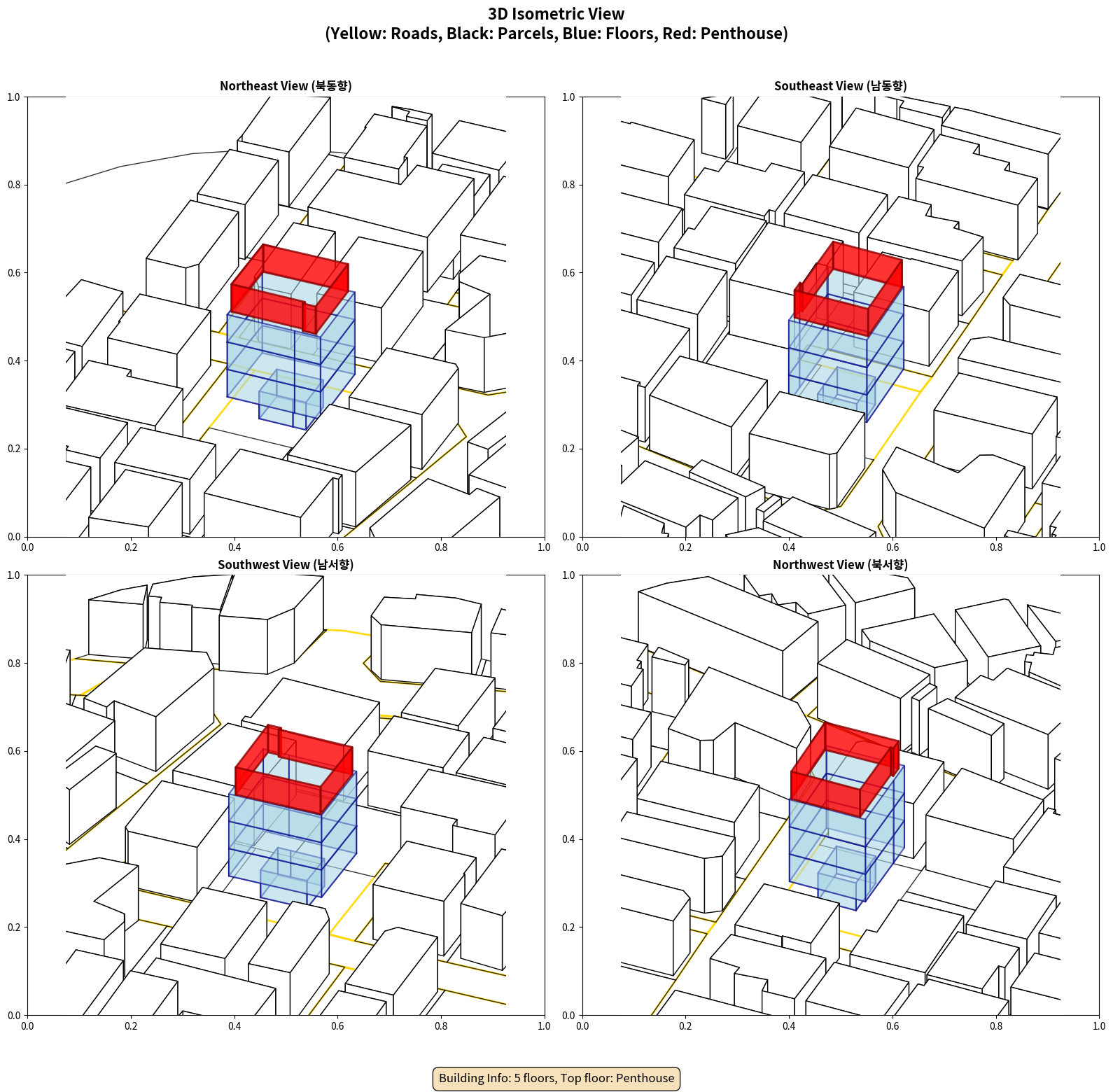 3D Isometric View
(Yellow: Roads, Black: Parcels, Blue: Floors, Red: Penthouse)

Northeast View (북동향)

1.0
0.8
0.6
0.4
0.2
0.0
0.0 0.2 0.4 0.6 0.8 1.0

Southeast View (남동향)

1.0
0.8
0.6
0.4
0.2
0.0
0.0 0.2 0.4 0.6 0.8 1.0

Southwest View (남서향)

1.0
0.8
0.6
0.4
0.2
0.0
0.0 0.2 0.4 0.6 0.8 1.0

Northwest View (북서향)

1.0
0.8
0.6
0.4
0.2
0.0
0.0 0.2 0.4 0.6 0.8 1.0

Building Info: 5 floors, Top floor: Penthouse