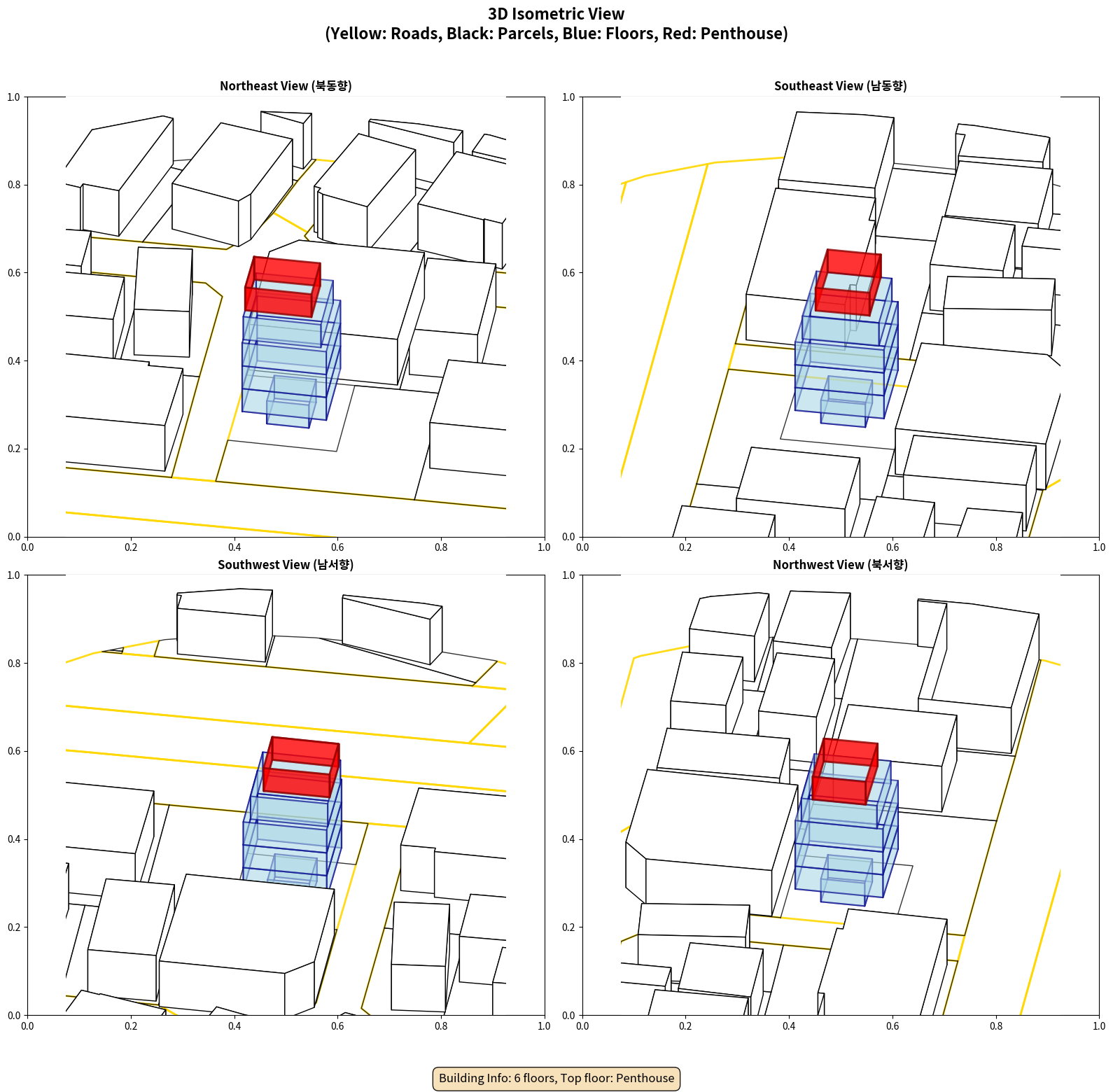 3D Isometric View
(Yellow: Roads, Black: Parcels, Blue: Floors, Red: Penthouse)

Northeast View (북동향)

1.0
0.8
0.6
0.4
0.2
0.0
0.0 0.2 0.4 0.6 0.8 1.0

Southeast View (남동향)

1.0
0.8
0.6
0.4
0.2
0.0
0.0 0.2 0.4 0.6 0.8 1.0

Southwest View (남서향)

1.0
0.8
0.6
0.4
0.2
0.0
0.0 0.2 0.4 0.6 0.8 1.0

Northwest View (북서향)

1.0
0.8
0.6
0.4
0.2
0.0
0.0 0.2 0.4 0.6 0.8 1.0

Building Info: 6 floors, Top floor: Penthouse