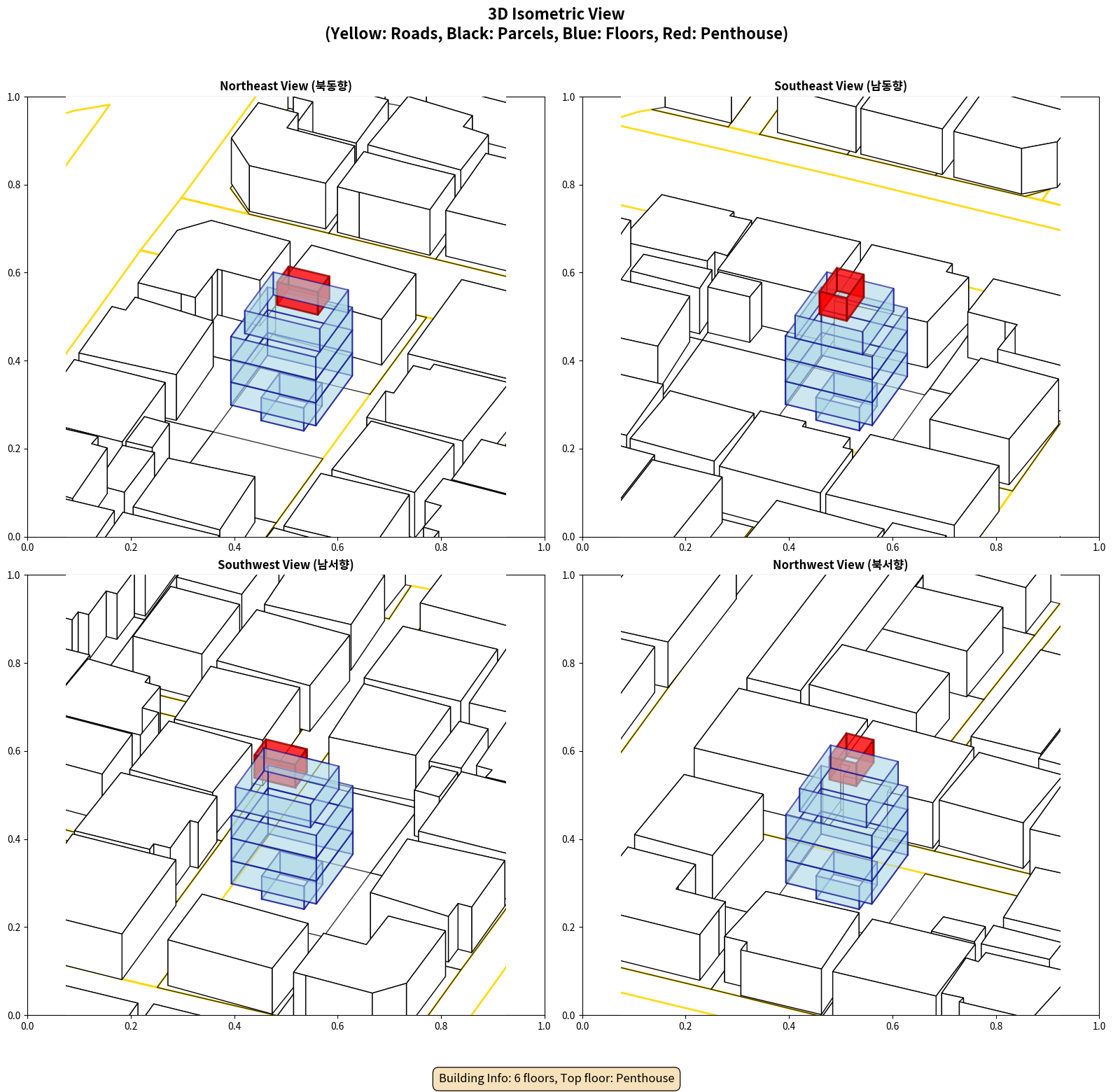 3D Isometric View
(Yellow: Roads, Black: Parcels, Blue: Floors, Red: Penthouse)

Northeast View (북동향)

1.0
0.8
0.6
0.4
0.2
0.0
0.0 0.2 0.4 0.6 0.8 1.0

Southeast View (남동향)

1.0
0.8
0.6
0.4
0.2
0.0
0.0 0.2 0.4 0.6 0.8 1.0

Southwest View (남서향)

1.0
0.8
0.6
0.4
0.2
0.0
0.0 0.2 0.4 0.6 0.8 1.0

Northwest View (북서향)

1.0
0.8
0.6
0.4
0.2
0.0
0.0 0.2 0.4 0.6 0.8 1.0

Building Info: 6 floors, Top floor: Penthouse