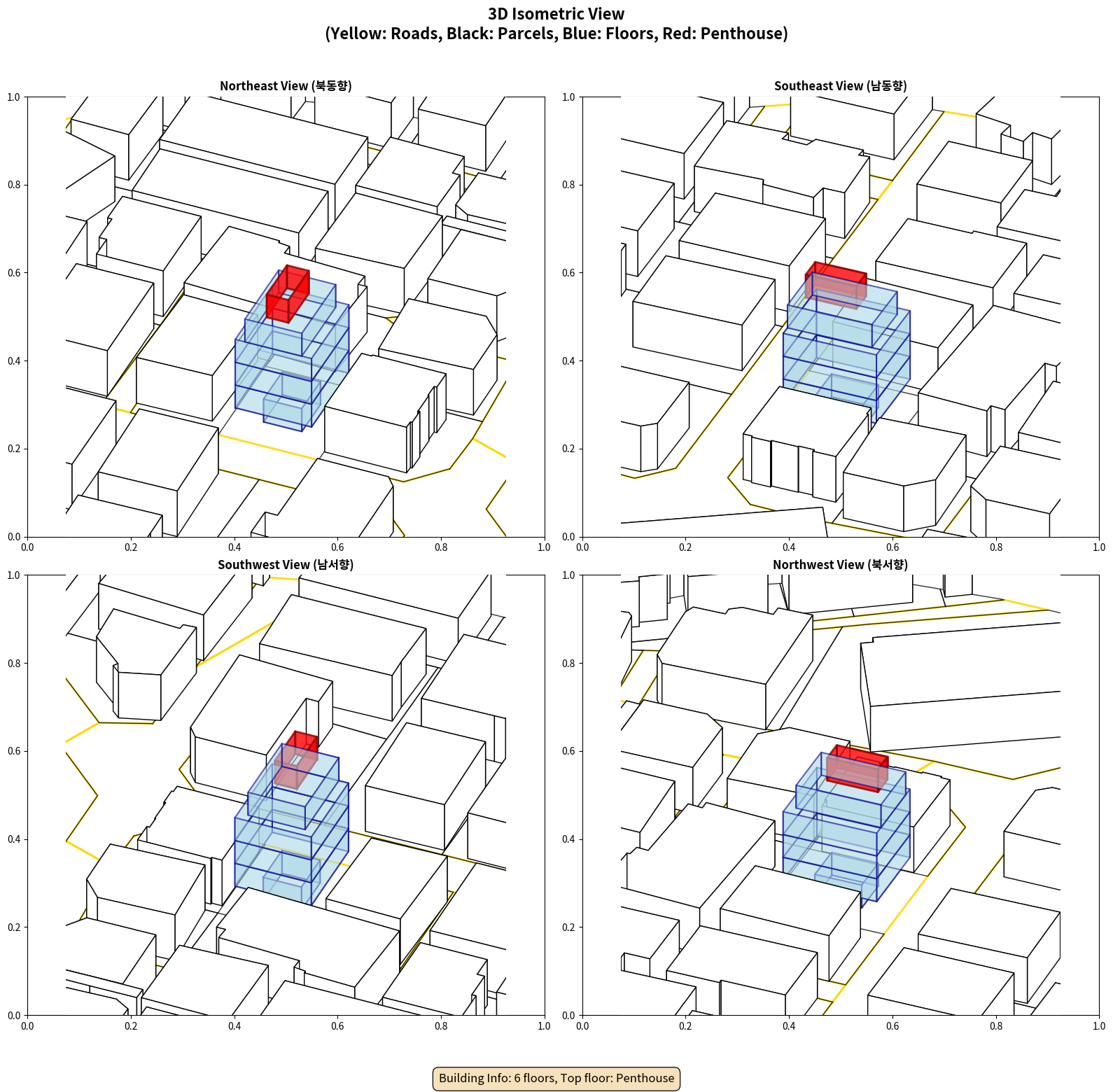 3D Isometric View
(Yellow: Roads, Black: Parcels, Blue: Floors, Red: Penthouse)

Northeast View (북동향)

1.0
0.8
0.6
0.4
0.2
0.0
0.0 0.2 0.4 0.6 0.8 1.0

Southeast View (남동향)

1.0
0.8
0.6
0.4
0.2
0.0
0.0 0.2 0.4 0.6 0.8 1.0

Southwest View (남서향)

1.0
0.8
0.6
0.4
0.2
0.0
0.0 0.2 0.4 0.6 0.8 1.0

Northwest View (북서향)

1.0
0.8
0.6
0.4
0.2
0.0
0.0 0.2 0.4 0.6 0.8 1.0

Building Info: 6 floors, Top floor: Penthouse