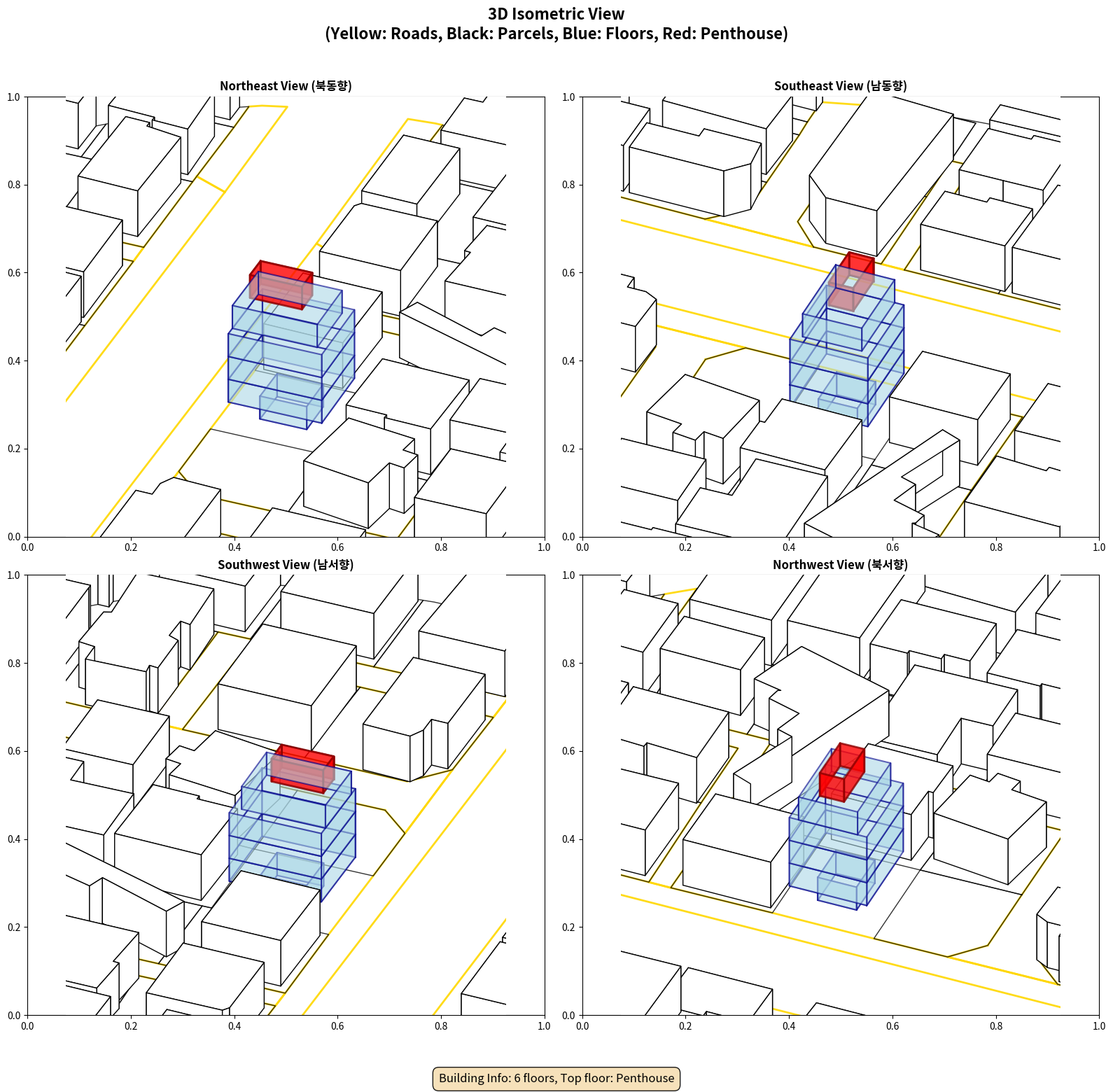 3D Isometric View
(Yellow: Roads, Black: Parcels, Blue: Floors, Red: Penthouse)

Northeast View (북동향)

1.0
0.8
0.6
0.4
0.2
0.0
0.0 0.2 0.4 0.6 0.8 1.0

Southeast View (남동향)

1.0
0.8
0.6
0.4
0.2
0.0
0.0 0.2 0.4 0.6 0.8 1.0

Southwest View (남서향)

1.0
0.8
0.6
0.4
0.2
0.0
0.0 0.2 0.4 0.6 0.8 1.0

Northwest View (북서향)

1.0
0.8
0.6
0.4
0.2
0.0
0.0 0.2 0.4 0.6 0.8 1.0

Building Info: 6 floors, Top floor: Penthouse