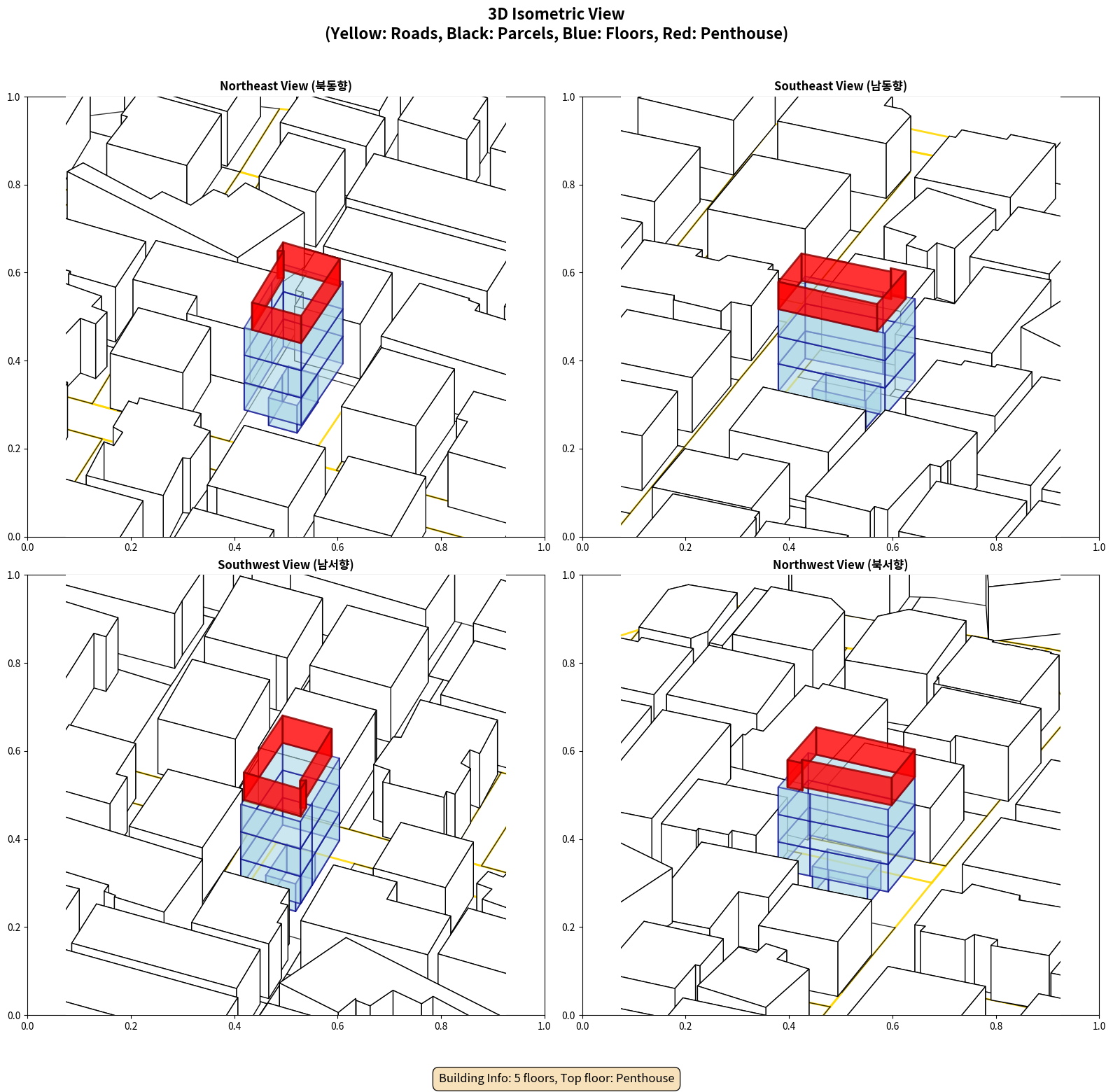 3D Isometric View
(Yellow: Roads, Black: Parcels, Blue: Floors, Red: Penthouse)

Northeast View (북동향)

1.0
0.8
0.6
0.4
0.2
0.0
0.0 0.2 0.4 0.6 0.8 1.0

Southeast View (남동향)

1.0
0.8
0.6
0.4
0.2
0.0
0.0 0.2 0.4 0.6 0.8 1.0

Southwest View (남서향)

1.0
0.8
0.6
0.4
0.2
0.0
0.0 0.2 0.4 0.6 0.8 1.0

Northwest View (북서향)

1.0
0.8
0.6
0.4
0.2
0.0
0.0 0.2 0.4 0.6 0.8 1.0

Building Info: 5 floors, Top floor: Penthouse