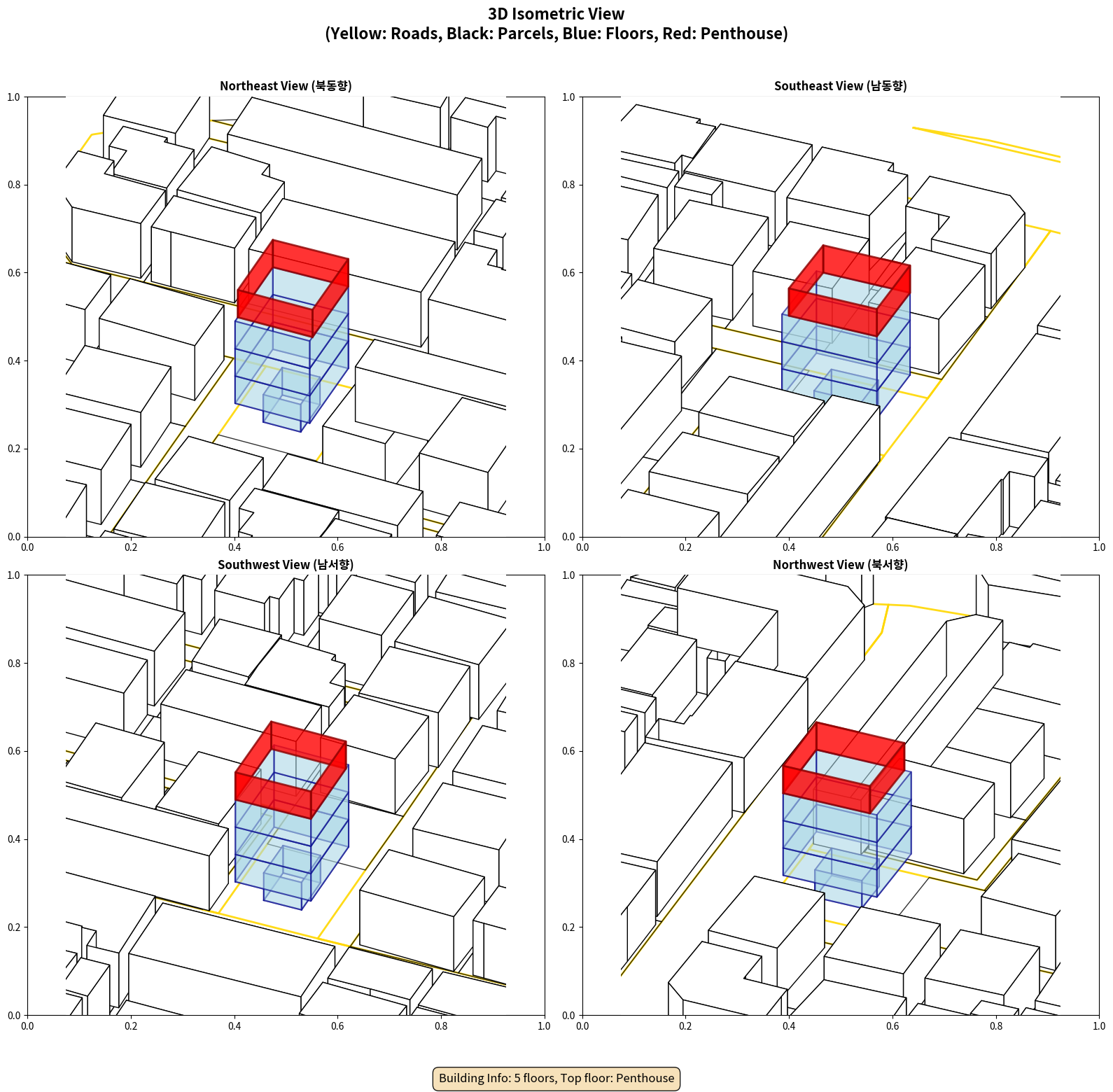 3D Isometric View
(Yellow: Roads, Black: Parcels, Blue: Floors, Red: Penthouse)

Northeast View (북동향)

1.0
0.8
0.6
0.4
0.2
0.0
0.0 0.2 0.4 0.6 0.8 1.0

Southeast View (남동향)

1.0
0.8
0.6
0.4
0.2
0.0
0.0 0.2 0.4 0.6 0.8 1.0

Southwest View (남서향)

1.0
0.8
0.6
0.4
0.2
0.0
0.0 0.2 0.4 0.6 0.8 1.0

Northwest View (북서향)

1.0
0.8
0.6
0.4
0.2
0.0
0.0 0.2 0.4 0.6 0.8 1.0

Building Info: 5 floors, Top floor: Penthouse