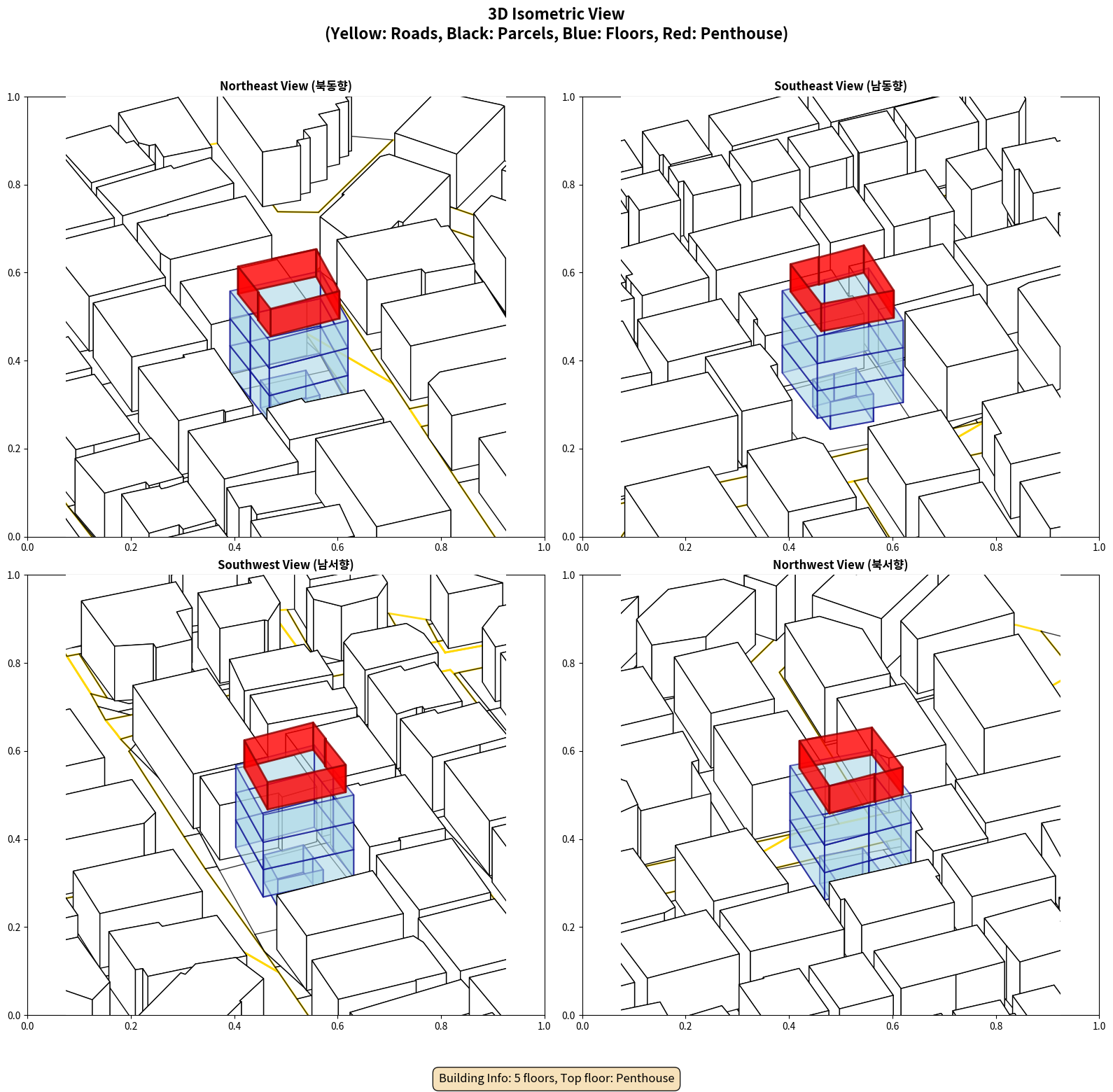 3D Isometric View
(Yellow: Roads, Black: Parcels, Blue: Floors, Red: Penthouse)

Northeast View (북동향)

1.0
0.8
0.6
0.4
0.2
0.0
0.0 0.2 0.4 0.6 0.8 1.0

Southeast View (남동향)

1.0
0.8
0.6
0.4
0.2
0.0
0.0 0.2 0.4 0.6 0.8 1.0

Southwest View (남서향)

1.0
0.8
0.6
0.4
0.2
0.0
0.0 0.2 0.4 0.6 0.8 1.0

Northwest View (북서향)

1.0
0.8
0.6
0.4
0.2
0.0
0.0 0.2 0.4 0.6 0.8 1.0

Building Info: 5 floors, Top floor: Penthouse