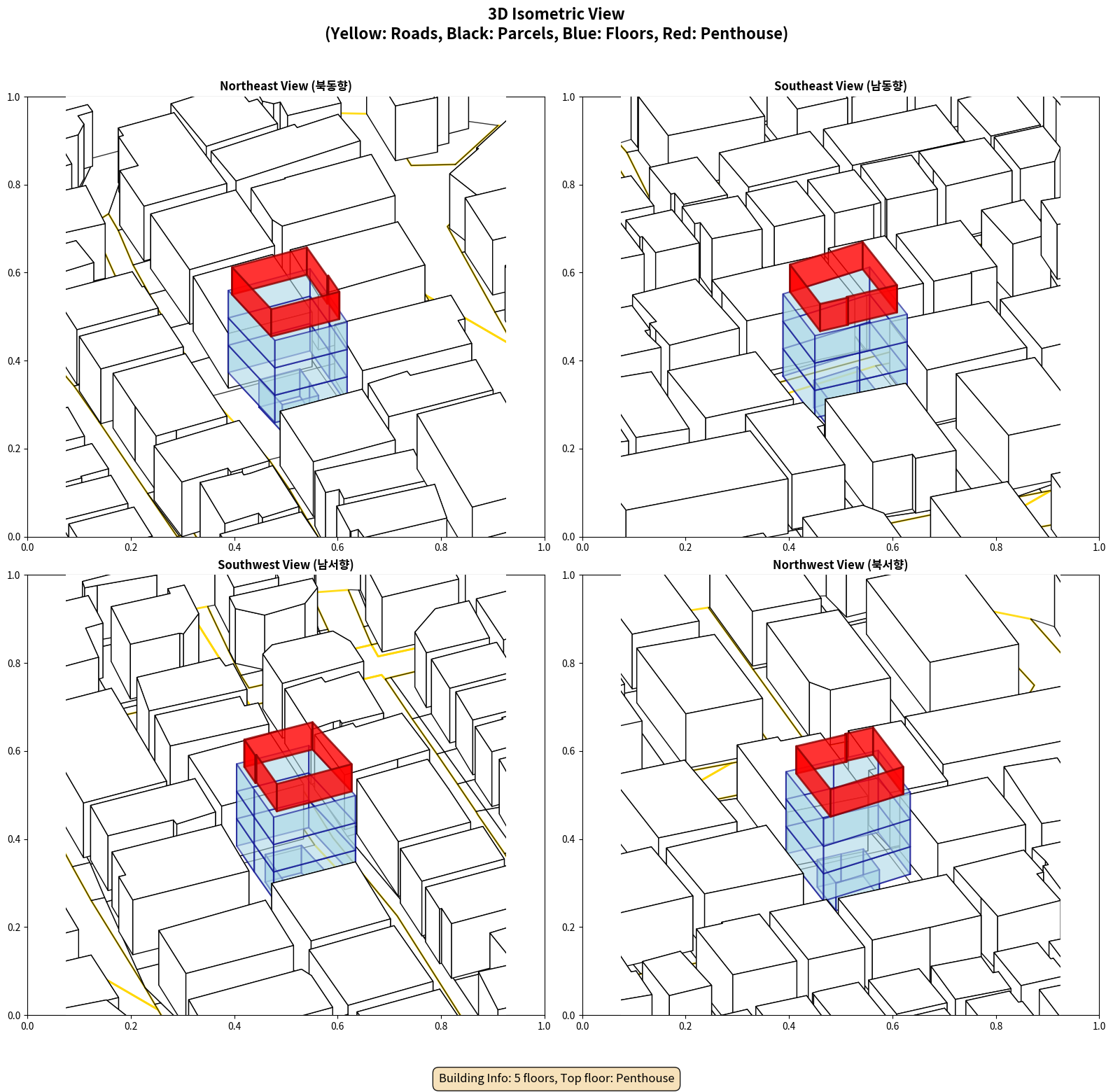 3D Isometric View
(Yellow: Roads, Black: Parcels, Blue: Floors, Red: Penthouse)

Northeast View (북동향)

1.0
0.8
0.6
0.4
0.2
0.0
0.0 0.2 0.4 0.6 0.8 1.0

Southeast View (남동향)

1.0
0.8
0.6
0.4
0.2
0.0
0.0 0.2 0.4 0.6 0.8 1.0

Southwest View (남서향)

1.0
0.8
0.6
0.4
0.2
0.0
0.0 0.2 0.4 0.6 0.8 1.0

Northwest View (북서향)

1.0
0.8
0.6
0.4
0.2
0.0
0.0 0.2 0.4 0.6 0.8 1.0

Building Info: 5 floors, Top floor: Penthouse