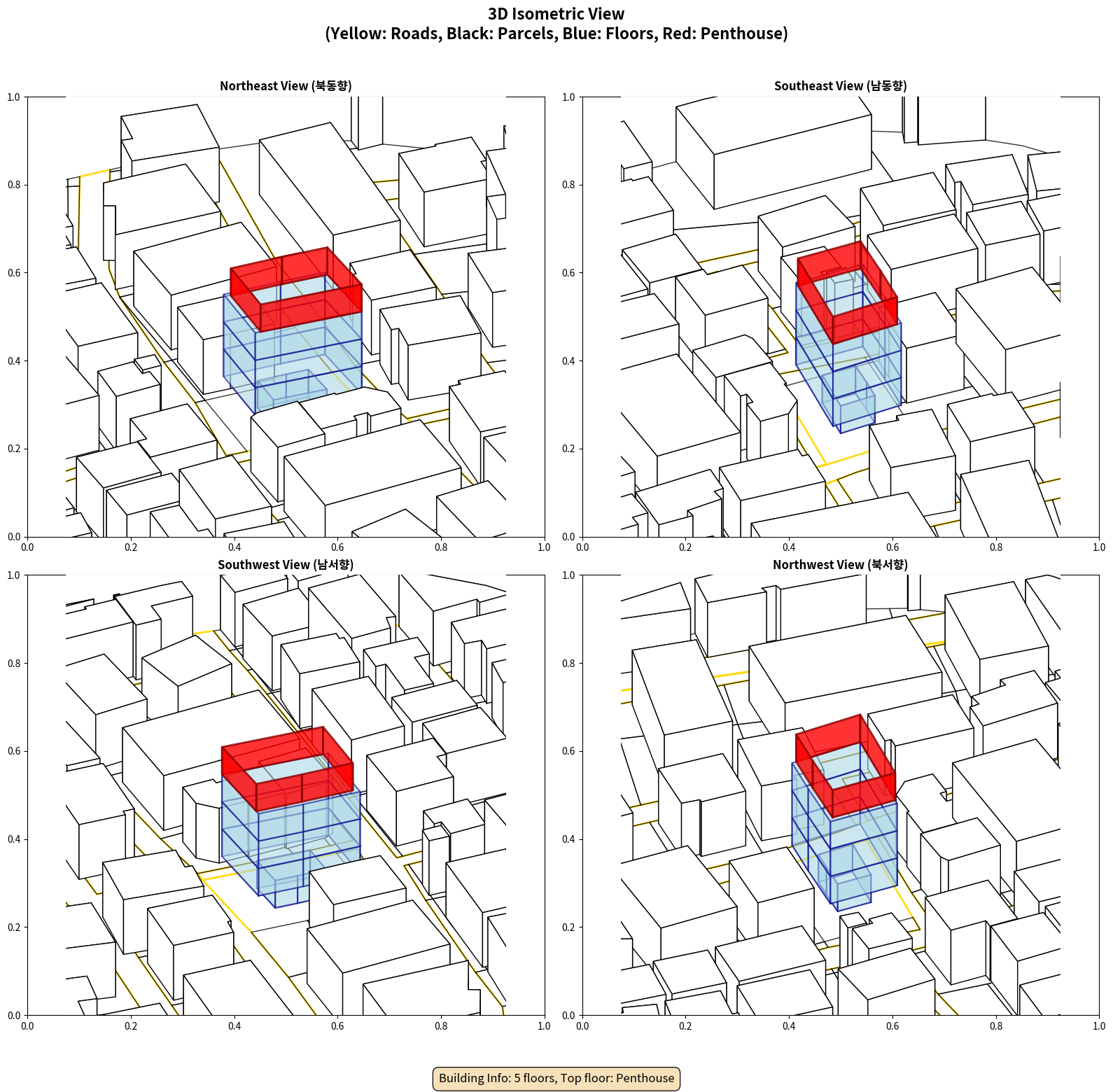 3D Isometric View
(Yellow: Roads, Black: Parcels, Blue: Floors, Red: Penthouse)

Northeast View (북동향)

1.0
0.8
0.6
0.4
0.2
0.0
0.0 0.2 0.4 0.6 0.8 1.0

Southeast View (남동향)

1.0
0.8
0.6
0.4
0.2
0.0
0.0 0.2 0.4 0.6 0.8 1.0

Southwest View (남서향)

1.0
0.8
0.6
0.4
0.2
0.0
0.0 0.2 0.4 0.6 0.8 1.0

Northwest View (북서향)

1.0
0.8
0.6
0.4
0.2
0.0
0.0 0.2 0.4 0.6 0.8 1.0

Building Info: 5 floors, Top floor: Penthouse