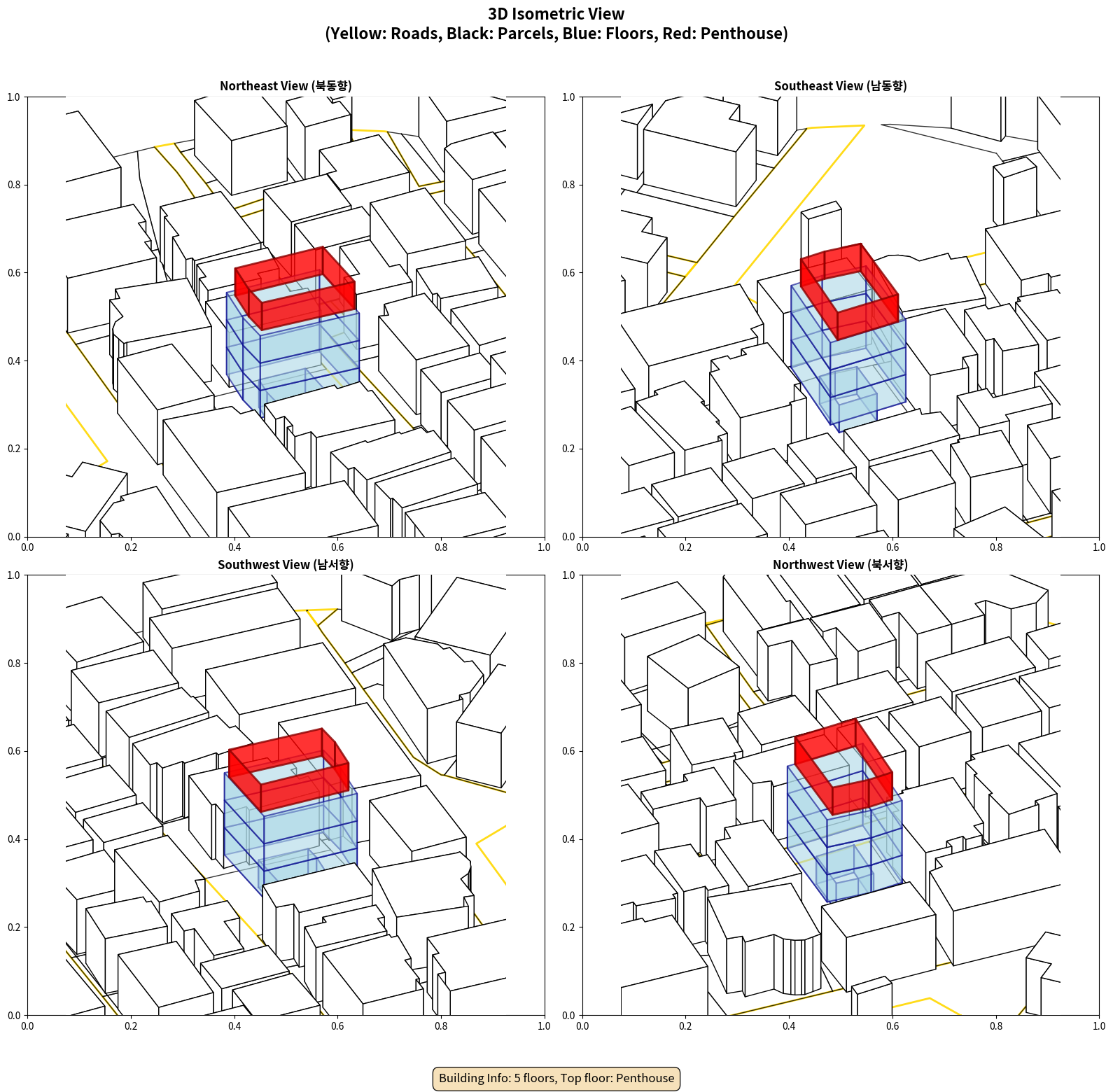 3D Isometric View
(Yellow: Roads, Black: Parcels, Blue: Floors, Red: Penthouse)

Northeast View (북동향)

1.0
0.8
0.6
0.4
0.2
0.0
0.0 0.2 0.4 0.6 0.8 1.0

Southeast View (남동향)

1.0
0.8
0.6
0.4
0.2
0.0
0.0 0.2 0.4 0.6 0.8 1.0

Southwest View (남서향)

1.0
0.8
0.6
0.4
0.2
0.0
0.0 0.2 0.4 0.6 0.8 1.0

Northwest View (북서향)

1.0
0.8
0.6
0.4
0.2
0.0
0.0 0.2 0.4 0.6 0.8 1.0

Building Info: 5 floors, Top floor: Penthouse