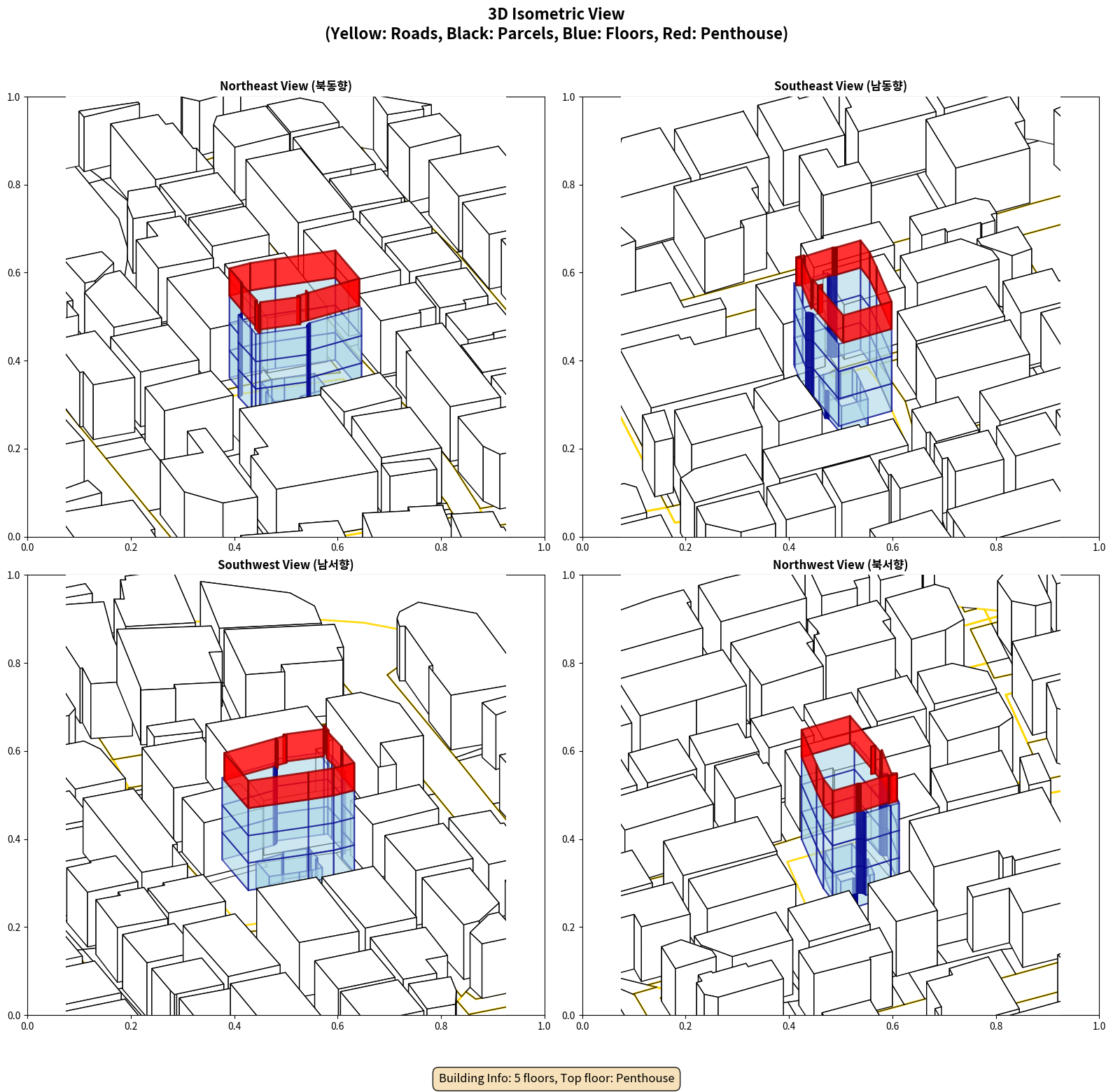 3D Isometric View
(Yellow: Roads, Black: Parcels, Blue: Floors, Red: Penthouse)

Northeast View (북동향)

1.0
0.8
0.6
0.4
0.2
0.0
0.0 0.2 0.4 0.6 0.8 1.0

Southeast View (남동향)

1.0
0.8
0.6
0.4
0.2
0.0
0.0 0.2 0.4 0.6 0.8 1.0

Southwest View (남서향)

1.0
0.8
0.6
0.4
0.2
0.0
0.0 0.2 0.4 0.6 0.8 1.0

Northwest View (북서향)

1.0
0.8
0.6
0.4
0.2
0.0
0.0 0.2 0.4 0.6 0.8 1.0

Building Info: 5 floors, Top floor: Penthouse