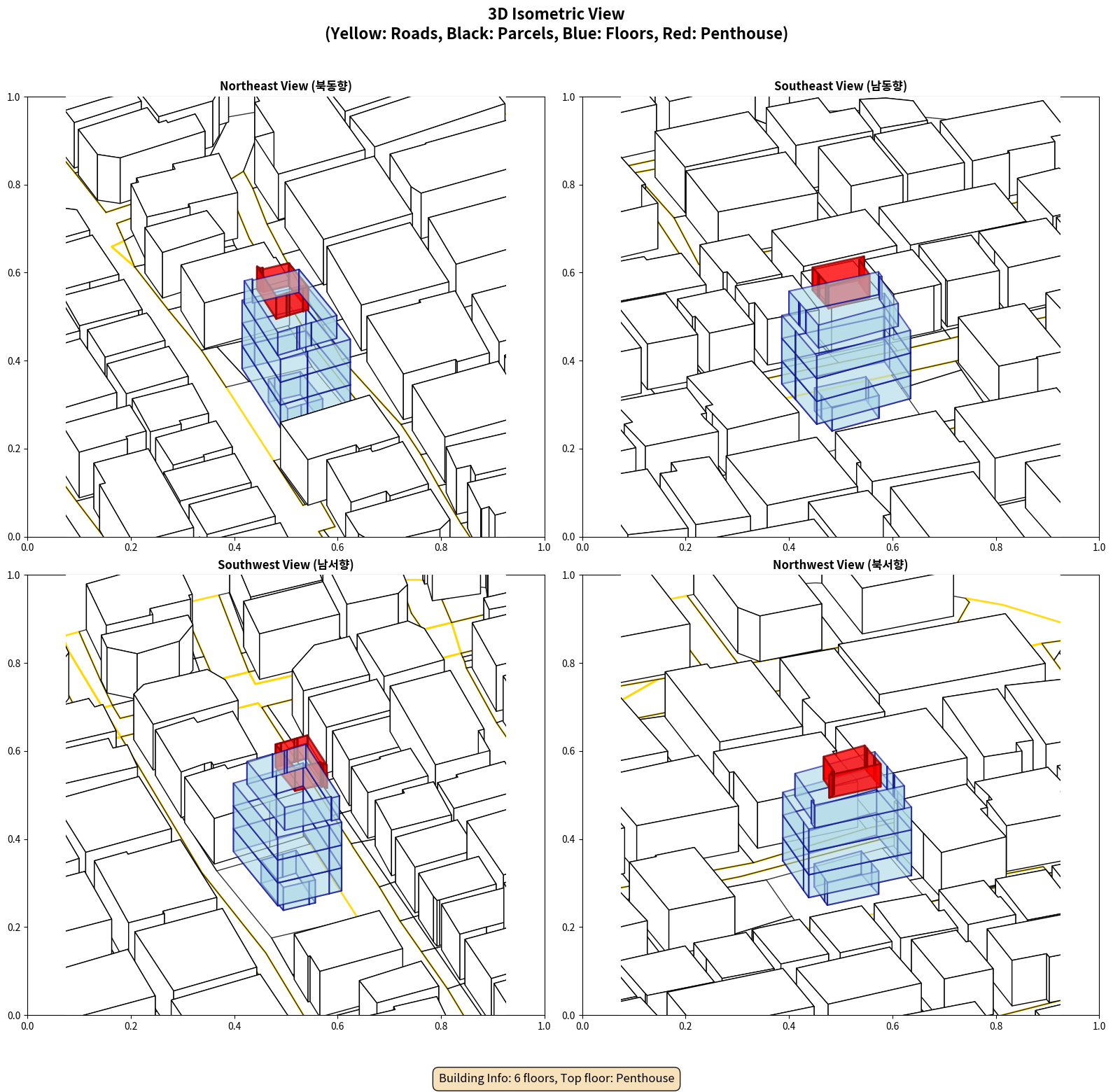 3D Isometric View
(Yellow: Roads, Black: Parcels, Blue: Floors, Red: Penthouse)

Northeast View (북동향)

1.0
0.8
0.6
0.4
0.2
0.0
0.0 0.2 0.4 0.6 0.8 1.0

Southeast View (남동향)

1.0
0.8
0.6
0.4
0.2
0.0
0.0 0.2 0.4 0.6 0.8 1.0

Southwest View (남서향)

1.0
0.8
0.6
0.4
0.2
0.0
0.0 0.2 0.4 0.6 0.8 1.0

Northwest View (북서향)

1.0
0.8
0.6
0.4
0.2
0.0
0.0 0.2 0.4 0.6 0.8 1.0

Building Info: 6 floors, Top floor: Penthouse