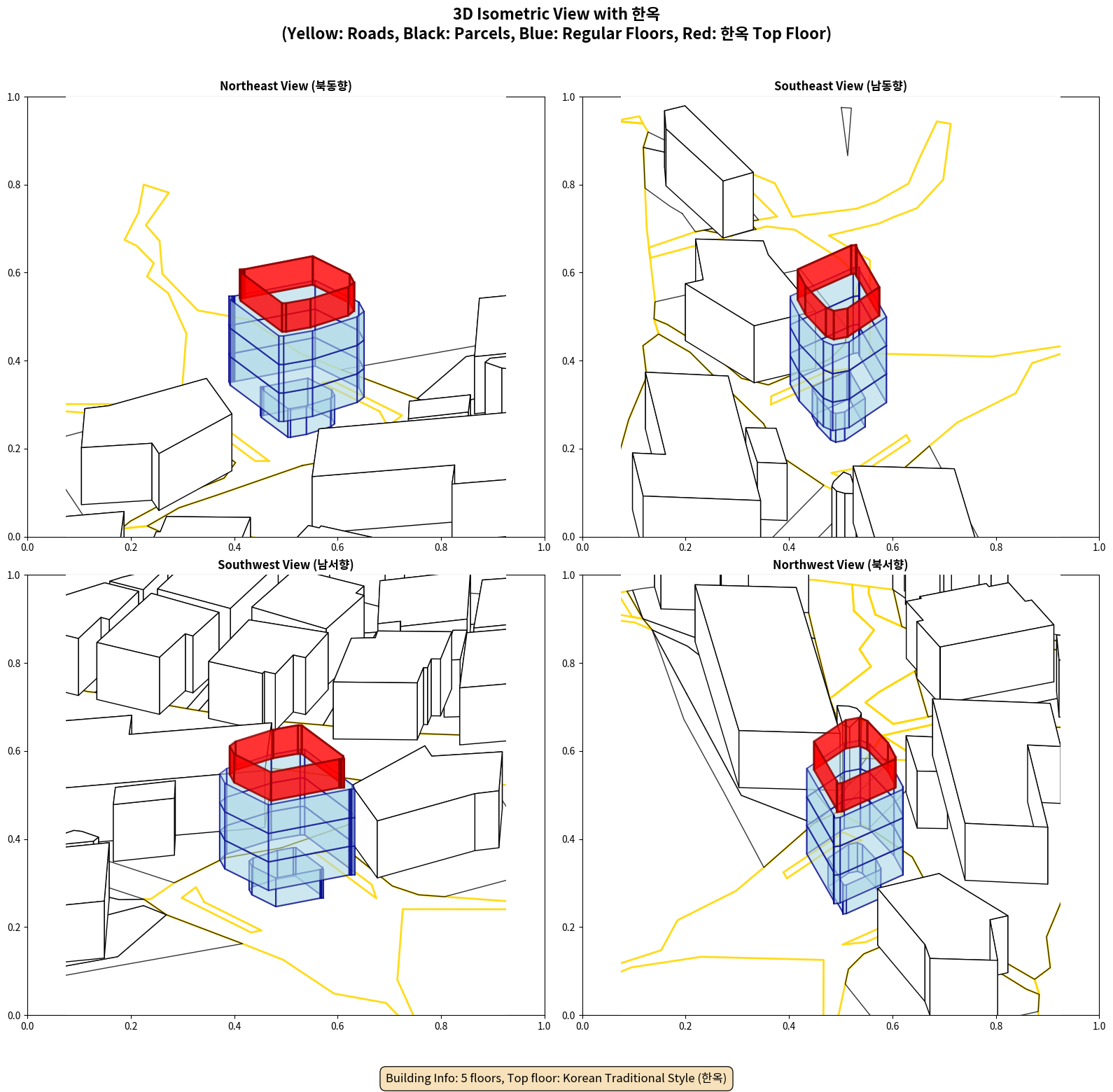 3D Isometric View with 한옥
(Yellow: Roads, Black: Parcels, Blue: Regular Floors, Red: 한옥 Top Floor)

Northeast View (북동향)

1.0
0.8
0.6
0.4
0.2
0.0
0.0 0.2 0.4 0.6 0.8 1.0

Southeast View (남동향)

1.0
0.8
0.6
0.4
0.2
0.0
0.0 0.2 0.4 0.6 0.8 1.0

Southwest View (남서향)

1.0
0.8
0.6
0.4
0.2
0.0
0.0 0.2 0.4 0.6 0.8 1.0

Northwest View (북서향)

1.0
0.8
0.6
0.4
0.2
0.0
0.0 0.2 0.4 0.6 0.8 1.0

Building Info: 5 floors, Top floor: Korean Traditional Style (한옥)