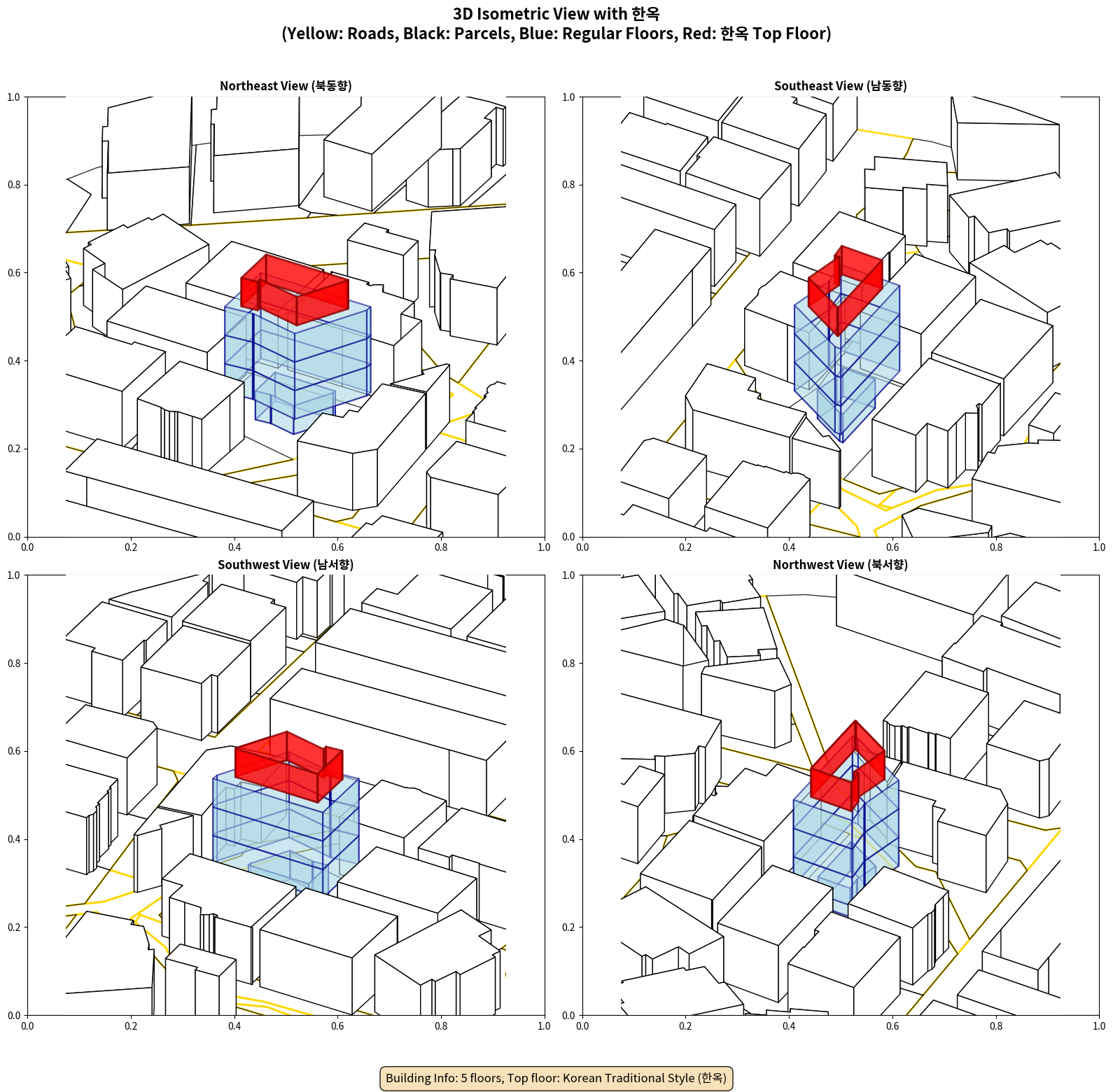 3D Isometric View with 한옥
(Yellow: Roads, Black: Parcels, Blue: Regular Floors, Red: 한옥 Top Floor)

Northeast View (북동향)

1.0
0.8
0.6
0.4
0.2
0.0
0.0 0.2 0.4 0.6 0.8 1.0

Southeast View (남동향)

1.0
0.8
0.6
0.4
0.2
0.0
0.0 0.2 0.4 0.6 0.8 1.0

Southwest View (남서향)

1.0
0.8
0.6
0.4
0.2
0.0
0.0 0.2 0.4 0.6 0.8 1.0

Northwest View (북서향)

1.0
0.8
0.6
0.4
0.2
0.0
0.0 0.2 0.4 0.6 0.8 1.0

Building Info: 5 floors, Top floor: Korean Traditional Style (한옥)