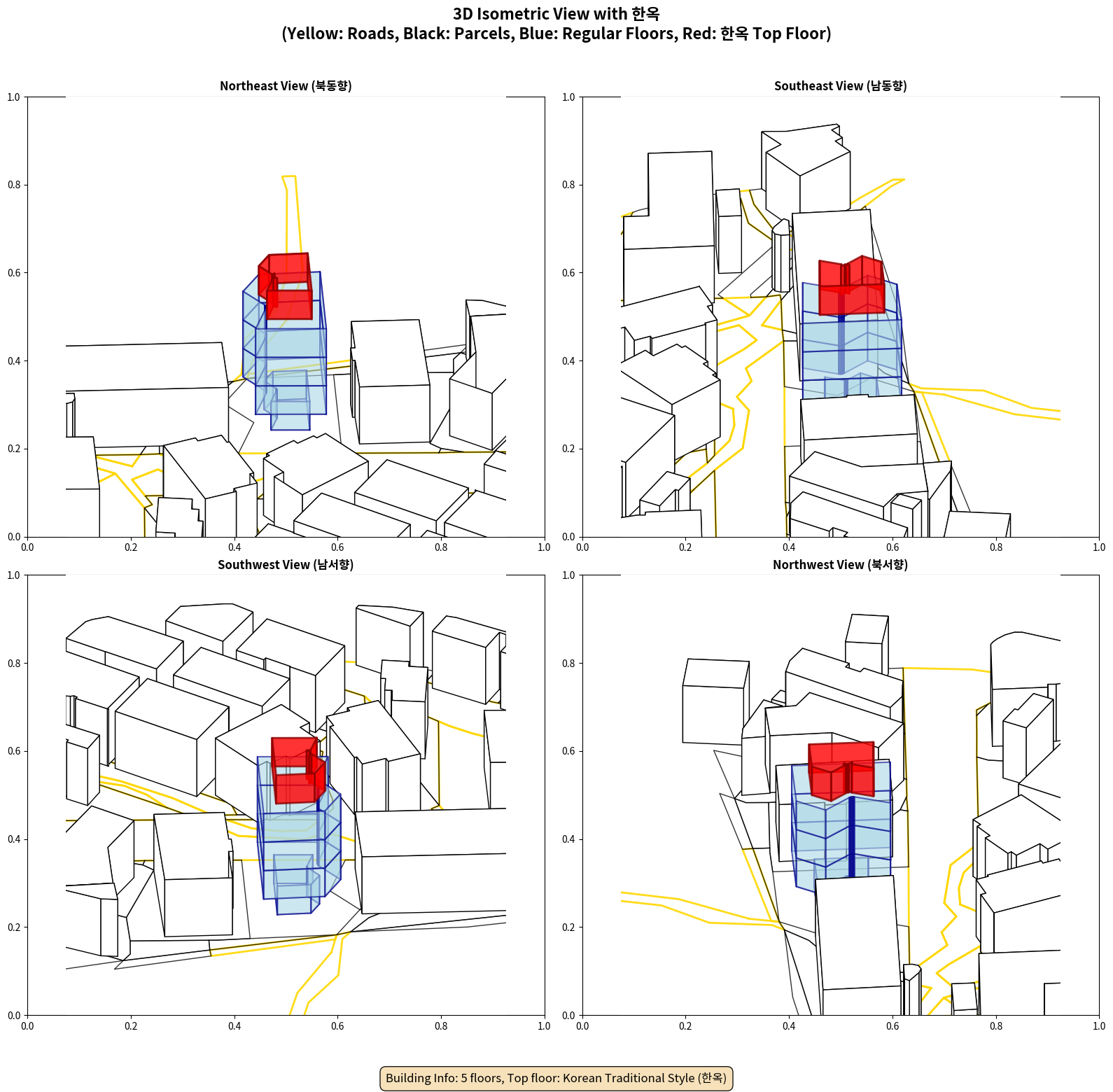 3D Isometric View with 한옥
(Yellow: Roads, Black: Parcels, Blue: Regular Floors, Red: 한옥 Top Floor)

Northeast View (북동향)

1.0
0.8
0.6
0.4
0.2
0.0
0.0 0.2 0.4 0.6 0.8 1.0

Southeast View (남동향)

1.0
0.8
0.6
0.4
0.2
0.0
0.0 0.2 0.4 0.6 0.8 1.0

Southwest View (남서향)

1.0
0.8
0.6
0.4
0.2
0.0
0.0 0.2 0.4 0.6 0.8 1.0

Northwest View (북서향)

1.0
0.8
0.6
0.4
0.2
0.0
0.0 0.2 0.4 0.6 0.8 1.0

Building Info: 5 floors, Top floor: Korean Traditional Style (한옥)