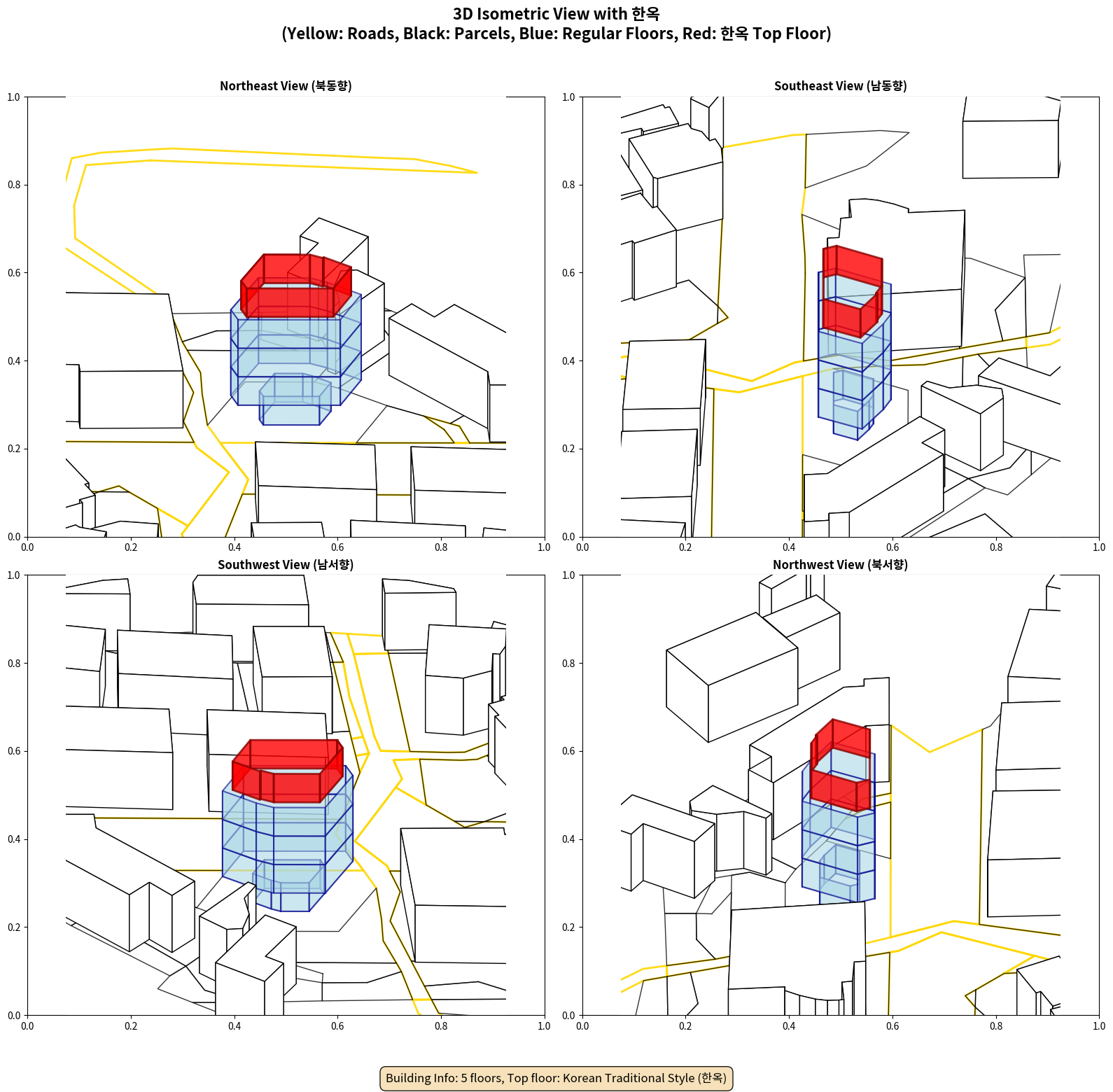 3D Isometric View with 한옥
(Yellow: Roads, Black: Parcels, Blue: Regular Floors, Red: 한옥 Top Floor)

Northeast View (북동향)

1.0
0.8
0.6
0.4
0.2
0.0
0.0 0.2 0.4 0.6 0.8 1.0

Southeast View (남동향)

1.0
0.8
0.6
0.4
0.2
0.0
0.0 0.2 0.4 0.6 0.8 1.0

Southwest View (남서향)

1.0
0.8
0.6
0.4
0.2
0.0
0.0 0.2 0.4 0.6 0.8 1.0

Northwest View (북서향)

1.0
0.8
0.6
0.4
0.2
0.0
0.0 0.2 0.4 0.6 0.8 1.0

Building Info: 5 floors, Top floor: Korean Traditional Style (한옥)