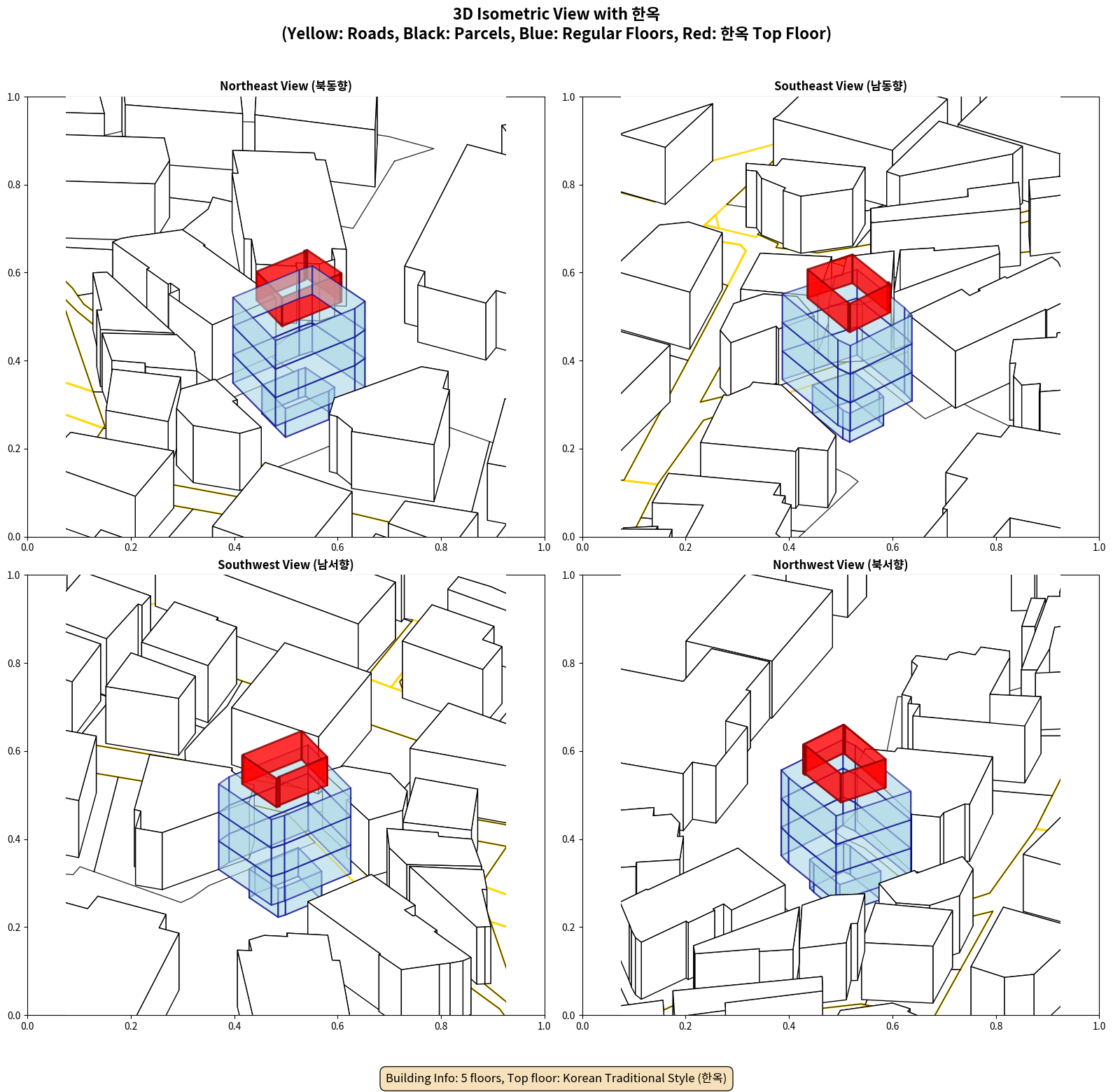 3D Isometric View with 한옥
(Yellow: Roads, Black: Parcels, Blue: Regular Floors, Red: 한옥 Top Floor)

Northeast View (북동향)

1.0
0.8
0.6
0.4
0.2
0.0
0.0 0.2 0.4 0.6 0.8 1.0

Southeast View (남동향)

1.0
0.8
0.6
0.4
0.2
0.0
0.0 0.2 0.4 0.6 0.8 1.0

Southwest View (남서향)

1.0
0.8
0.6
0.4
0.2
0.0
0.0 0.2 0.4 0.6 0.8 1.0

Northwest View (북서향)

1.0
0.8
0.6
0.4
0.2
0.0
0.0 0.2 0.4 0.6 0.8 1.0

Building Info: 5 floors, Top floor: Korean Traditional Style (한옥)