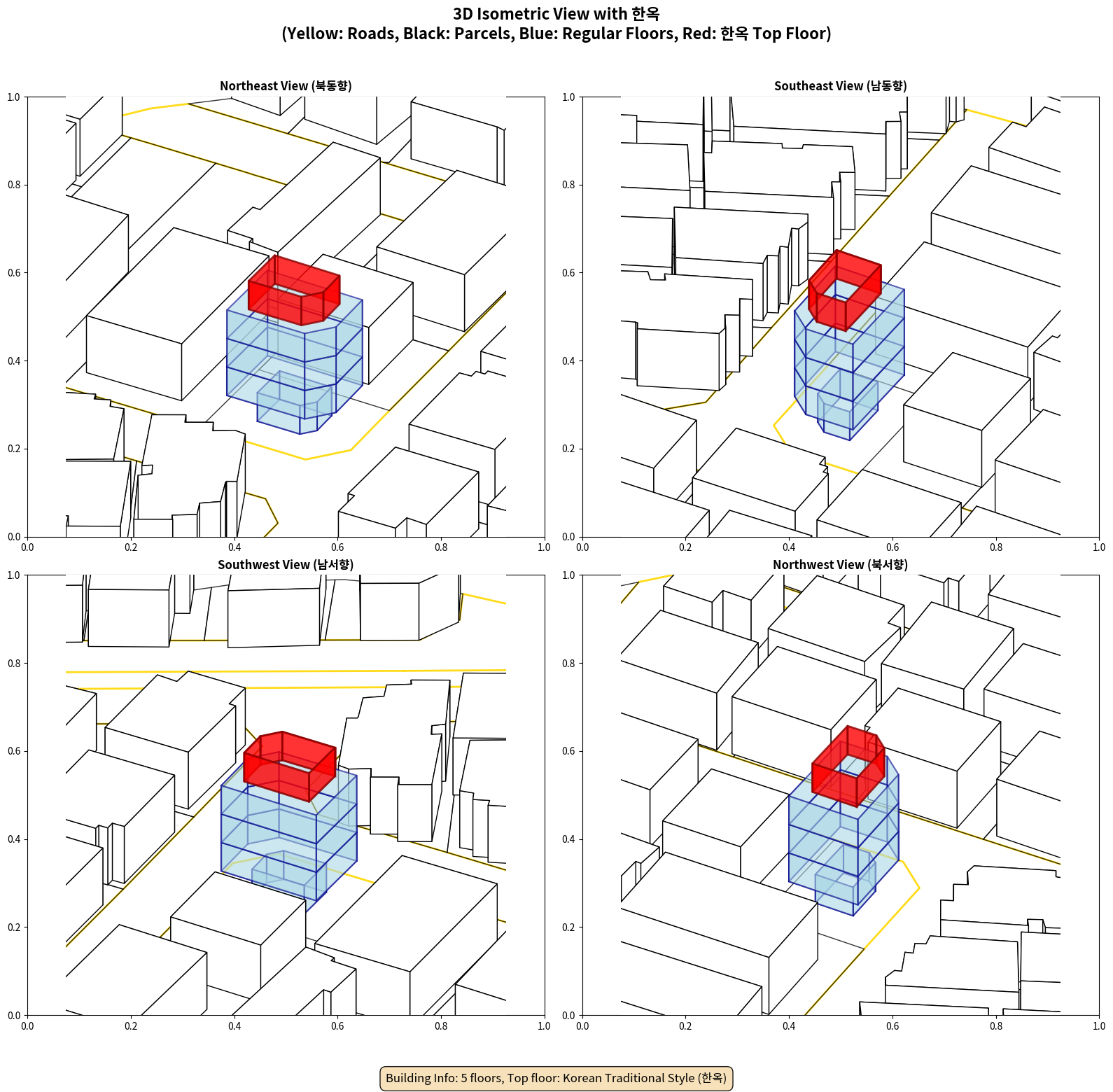 3D Isometric View with 한옥
(Yellow: Roads, Black: Parcels, Blue: Regular Floors, Red: 한옥 Top Floor)

Northeast View (북동향)

1.0
0.8
0.6
0.4
0.2
0.0
0.0 0.2 0.4 0.6 0.8 1.0

Southeast View (남동향)

1.0
0.8
0.6
0.4
0.2
0.0
0.0 0.2 0.4 0.6 0.8 1.0

Southwest View (남서향)

1.0
0.8
0.6
0.4
0.2
0.0
0.0 0.2 0.4 0.6 0.8 1.0

Northwest View (북서향)

1.0
0.8
0.6
0.4
0.2
0.0
0.0 0.2 0.4 0.6 0.8 1.0

Building Info: 5 floors, Top floor: Korean Traditional Style (한옥)