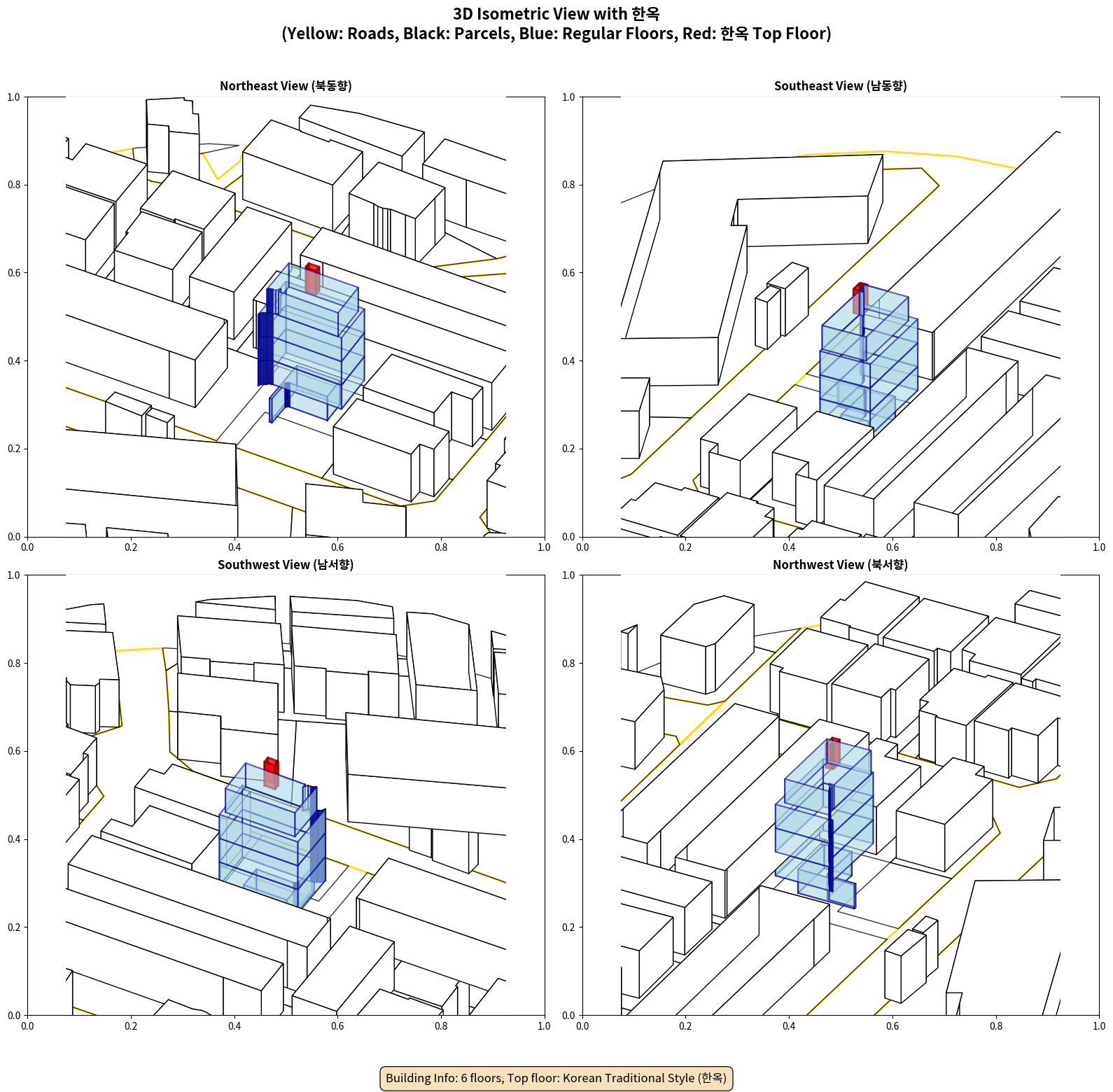 3D Isometric View with 한옥
(Yellow: Roads, Black: Parcels, Blue: Regular Floors, Red: 한옥 Top Floor)

Northeast View (북동향)

1.0
0.8
0.6
0.4
0.2
0.0
0.0 0.2 0.4 0.6 0.8 1.0

Southeast View (남동향)

1.0
0.8
0.6
0.4
0.2
0.0
0.0 0.2 0.4 0.6 0.8 1.0

Southwest View (남서향)

1.0
0.8
0.6
0.4
0.2
0.0
0.0 0.2 0.4 0.6 0.8 1.0

Northwest View (북서향)

1.0
0.8
0.6
0.4
0.2
0.0
0.0 0.2 0.4 0.6 0.8 1.0

Building Info: 6 floors, Top floor: Korean Traditional Style (한옥)