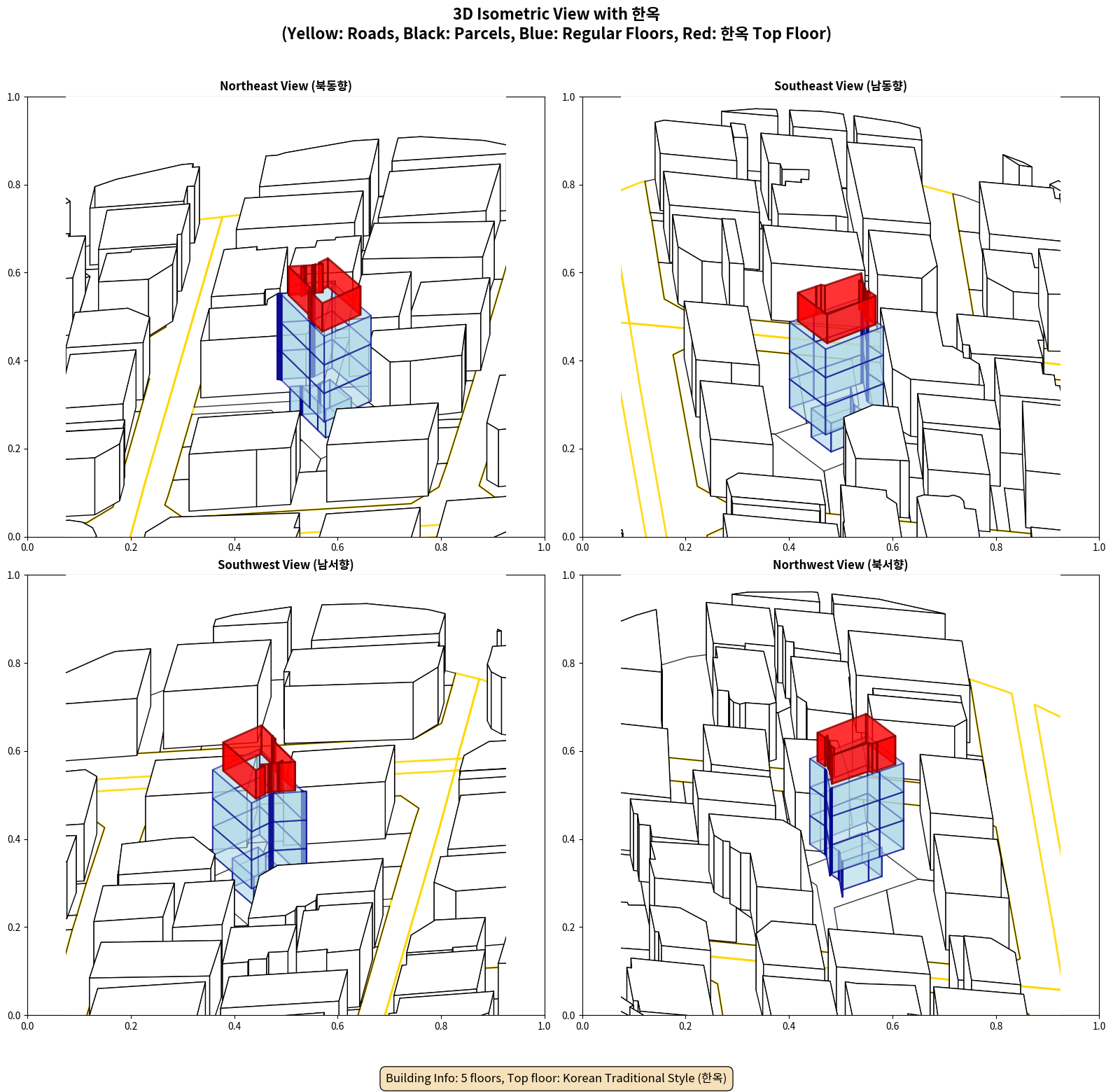 3D Isometric View with 한옥
(Yellow: Roads, Black: Parcels, Blue: Regular Floors, Red: 한옥 Top Floor)

Northeast View (북동향)

1.0
0.8
0.6
0.4
0.2
0.0
0.0 0.2 0.4 0.6 0.8 1.0

Southeast View (남동향)

1.0
0.8
0.6
0.4
0.2
0.0
0.0 0.2 0.4 0.6 0.8 1.0

Southwest View (남서향)

1.0
0.8
0.6
0.4
0.2
0.0
0.0 0.2 0.4 0.6 0.8 1.0

Northwest View (북서향)

1.0
0.8
0.6
0.4
0.2
0.0
0.0 0.2 0.4 0.6 0.8 1.0

Building Info: 5 floors, Top floor: Korean Traditional Style (한옥)