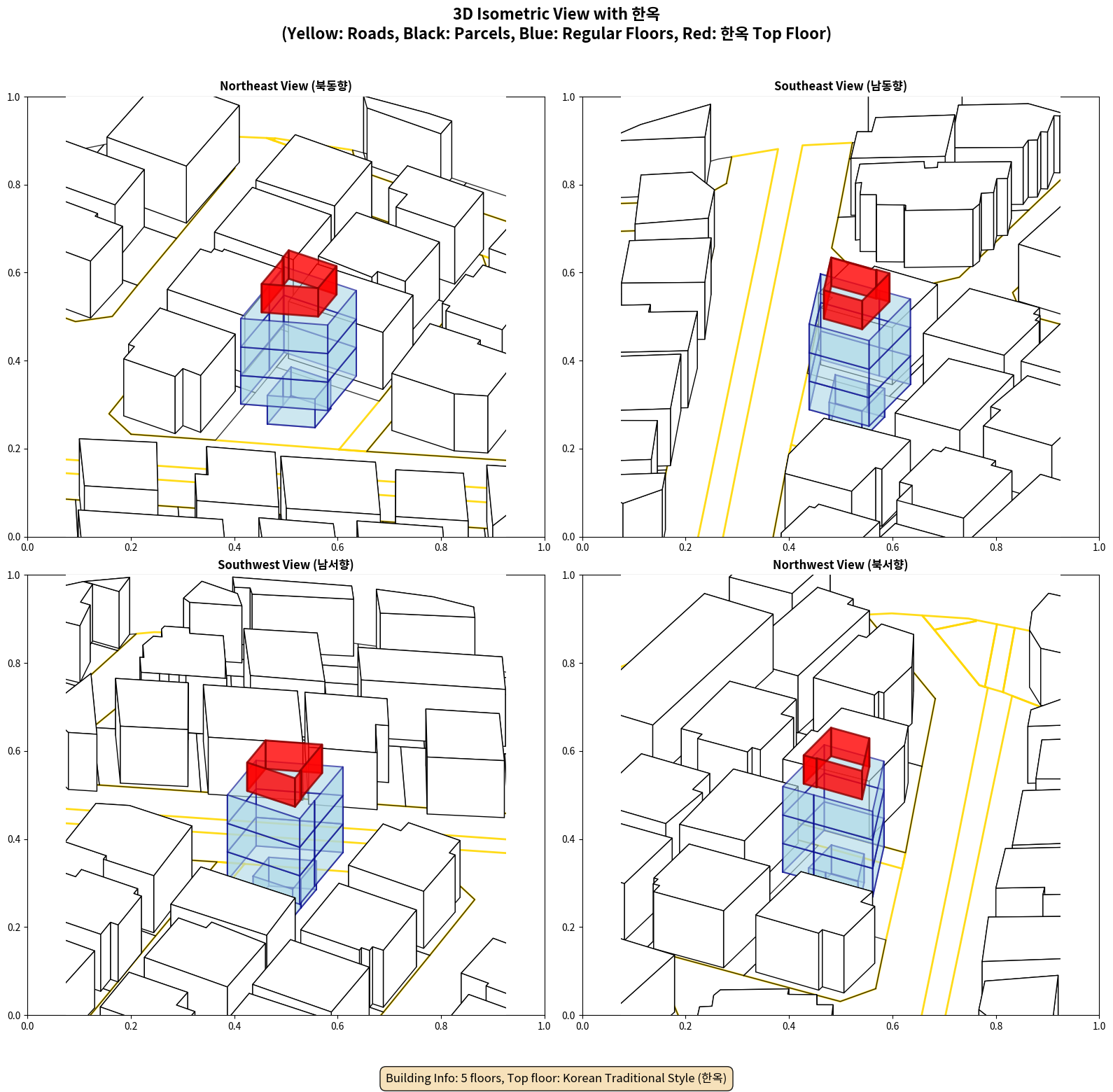 3D Isometric View with 한옥
(Yellow: Roads, Black: Parcels, Blue: Regular Floors, Red: 한옥 Top Floor)

Northeast View (북동향)

1.0
0.8
0.6
0.4
0.2
0.0
0.0 0.2 0.4 0.6 0.8 1.0

Southeast View (남동향)

1.0
0.8
0.6
0.4
0.2
0.0
0.0 0.2 0.4 0.6 0.8 1.0

Southwest View (남서향)

1.0
0.8
0.6
0.4
0.2
0.0
0.0 0.2 0.4 0.6 0.8 1.0

Northwest View (북서향)

1.0
0.8
0.6
0.4
0.2
0.0
0.0 0.2 0.4 0.6 0.8 1.0

Building Info: 5 floors, Top floor: Korean Traditional Style (한옥)