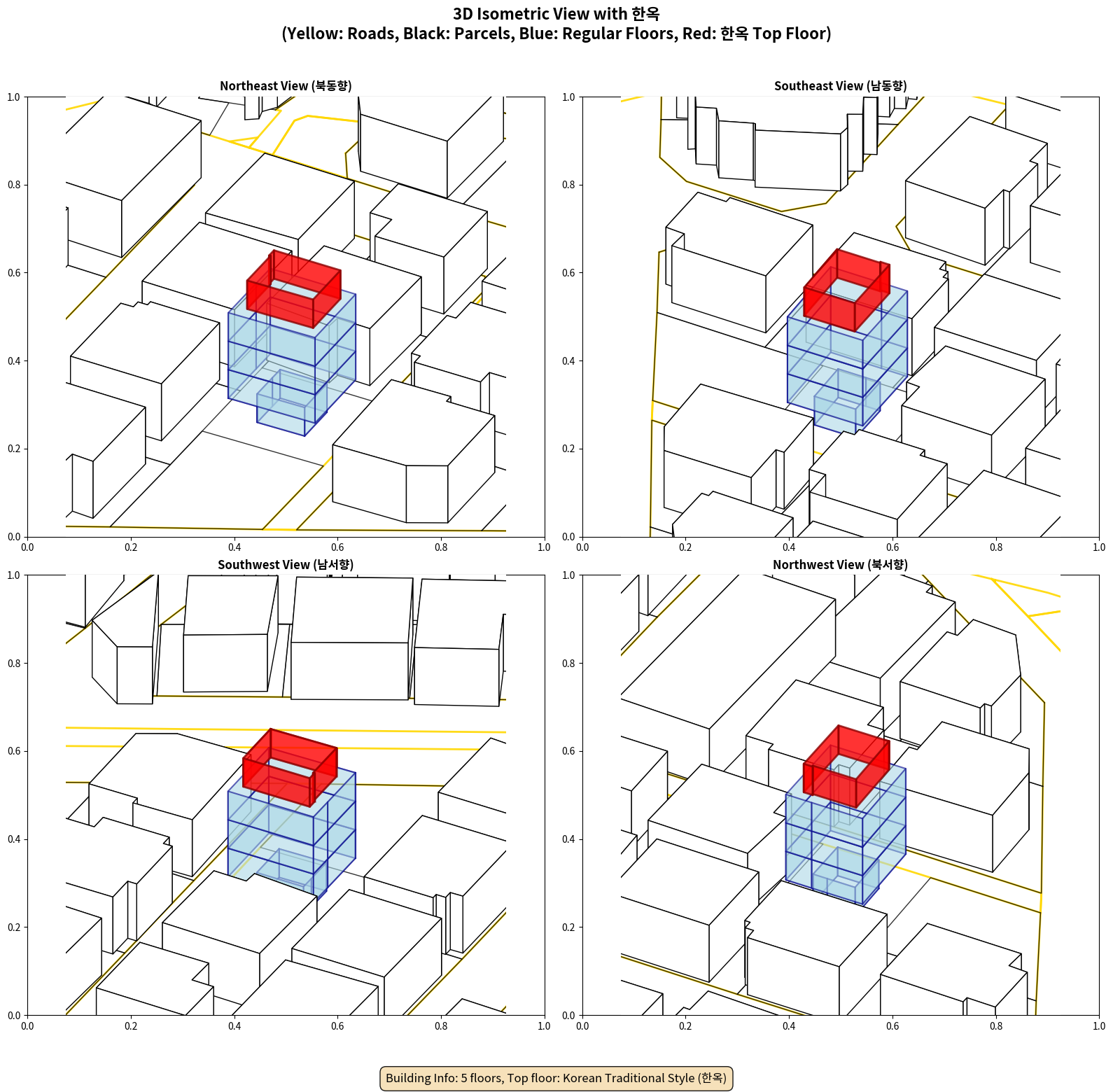 3D Isometric View with 한옥
(Yellow: Roads, Black: Parcels, Blue: Regular Floors, Red: 한옥 Top Floor)

Northeast View (북동향)

1.0
0.8
0.6
0.4
0.2
0.0
0.0 0.2 0.4 0.6 0.8 1.0

Southeast View (남동향)

1.0
0.8
0.6
0.4
0.2
0.0
0.0 0.2 0.4 0.6 0.8 1.0

Southwest View (남서향)

1.0
0.8
0.6
0.4
0.2
0.0
0.0 0.2 0.4 0.6 0.8 1.0

Northwest View (북서향)

1.0
0.8
0.6
0.4
0.2
0.0
0.0 0.2 0.4 0.6 0.8 1.0

Building Info: 5 floors, Top floor: Korean Traditional Style (한옥)