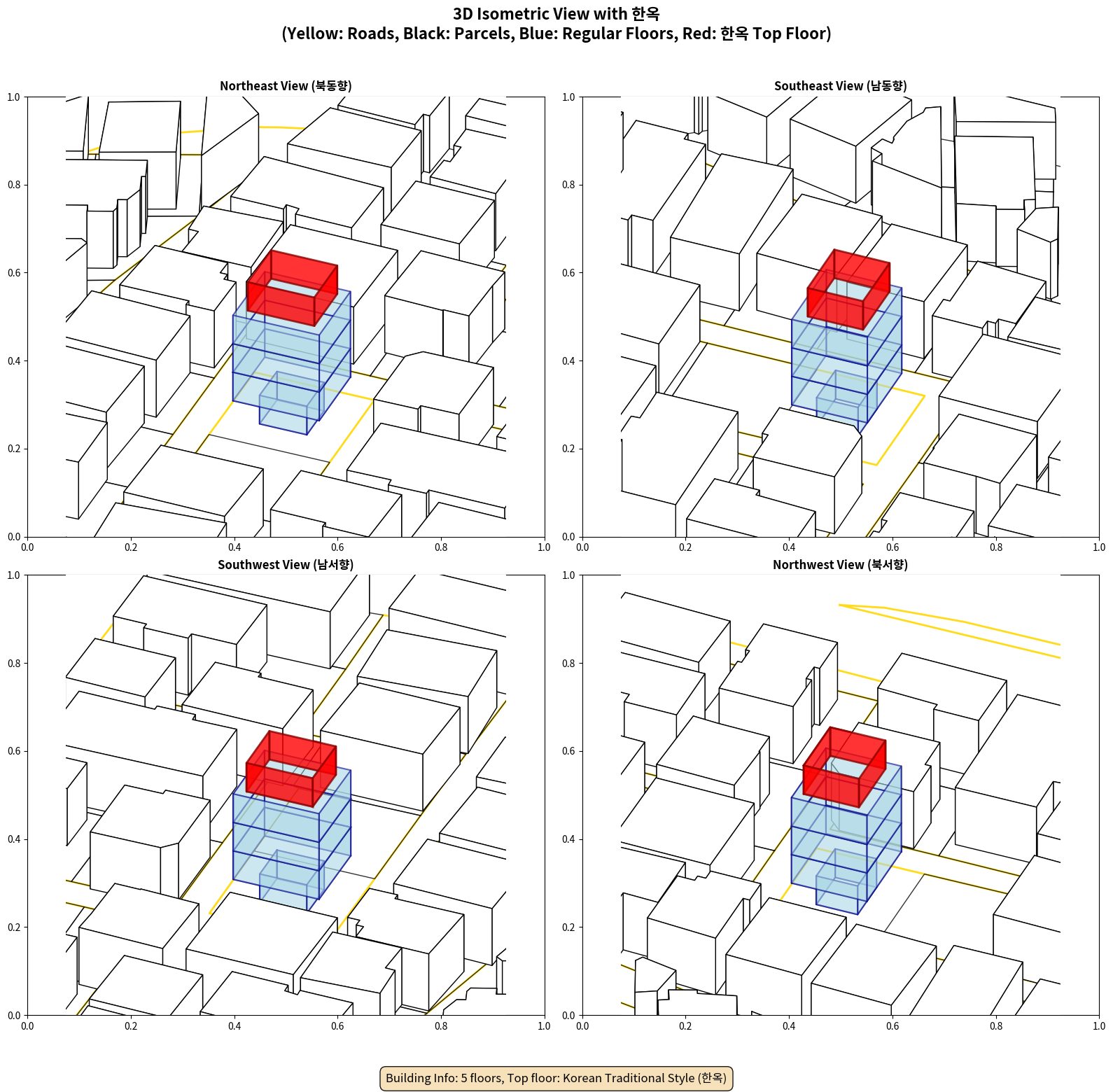 3D Isometric View with 한옥
(Yellow: Roads, Black: Parcels, Blue: Regular Floors, Red: 한옥 Top Floor)

Northeast View (북동향)

1.0
0.8
0.6
0.4
0.2
0.0
0.0 0.2 0.4 0.6 0.8 1.0

Southeast View (남동향)

1.0
0.8
0.6
0.4
0.2
0.0
0.0 0.2 0.4 0.6 0.8 1.0

Southwest View (남서향)

1.0
0.8
0.6
0.4
0.2
0.0
0.0 0.2 0.4 0.6 0.8 1.0

Northwest View (북서향)

1.0
0.8
0.6
0.4
0.2
0.0
0.0 0.2 0.4 0.6 0.8 1.0

Building Info: 5 floors, Top floor: Korean Traditional Style (한옥)