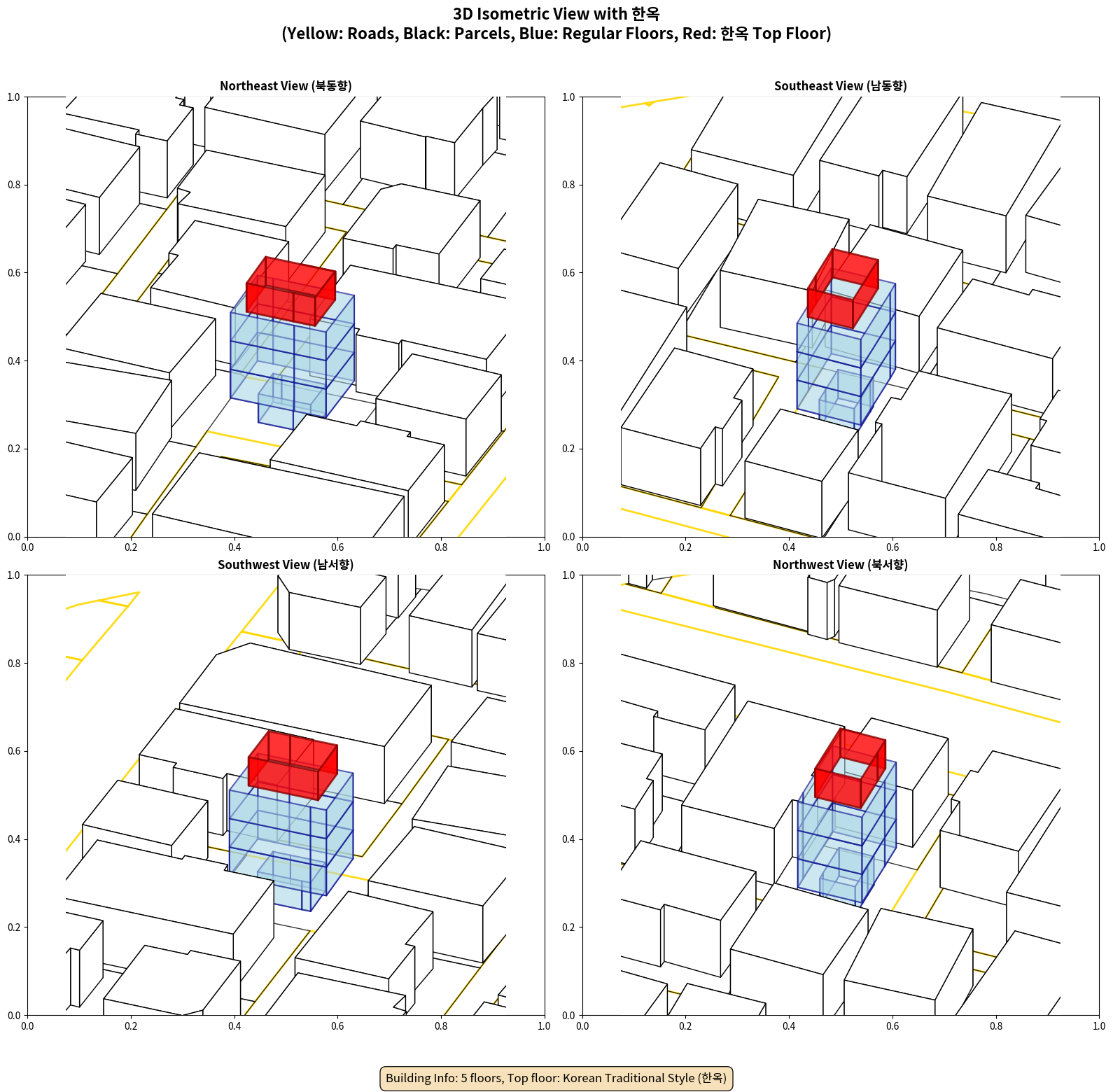 3D Isometric View with 한옥
(Yellow: Roads, Black: Parcels, Blue: Regular Floors, Red: 한옥 Top Floor)

Northeast View (북동향)

1.0
0.8
0.6
0.4
0.2
0.0
0.0 0.2 0.4 0.6 0.8 1.0

Southeast View (남동향)

1.0
0.8
0.6
0.4
0.2
0.0
0.0 0.2 0.4 0.6 0.8 1.0

Southwest View (남서향)

1.0
0.8
0.6
0.4
0.2
0.0
0.0 0.2 0.4 0.6 0.8 1.0

Northwest View (북서향)

1.0
0.8
0.6
0.4
0.2
0.0
0.0 0.2 0.4 0.6 0.8 1.0

Building Info: 5 floors, Top floor: Korean Traditional Style (한옥)