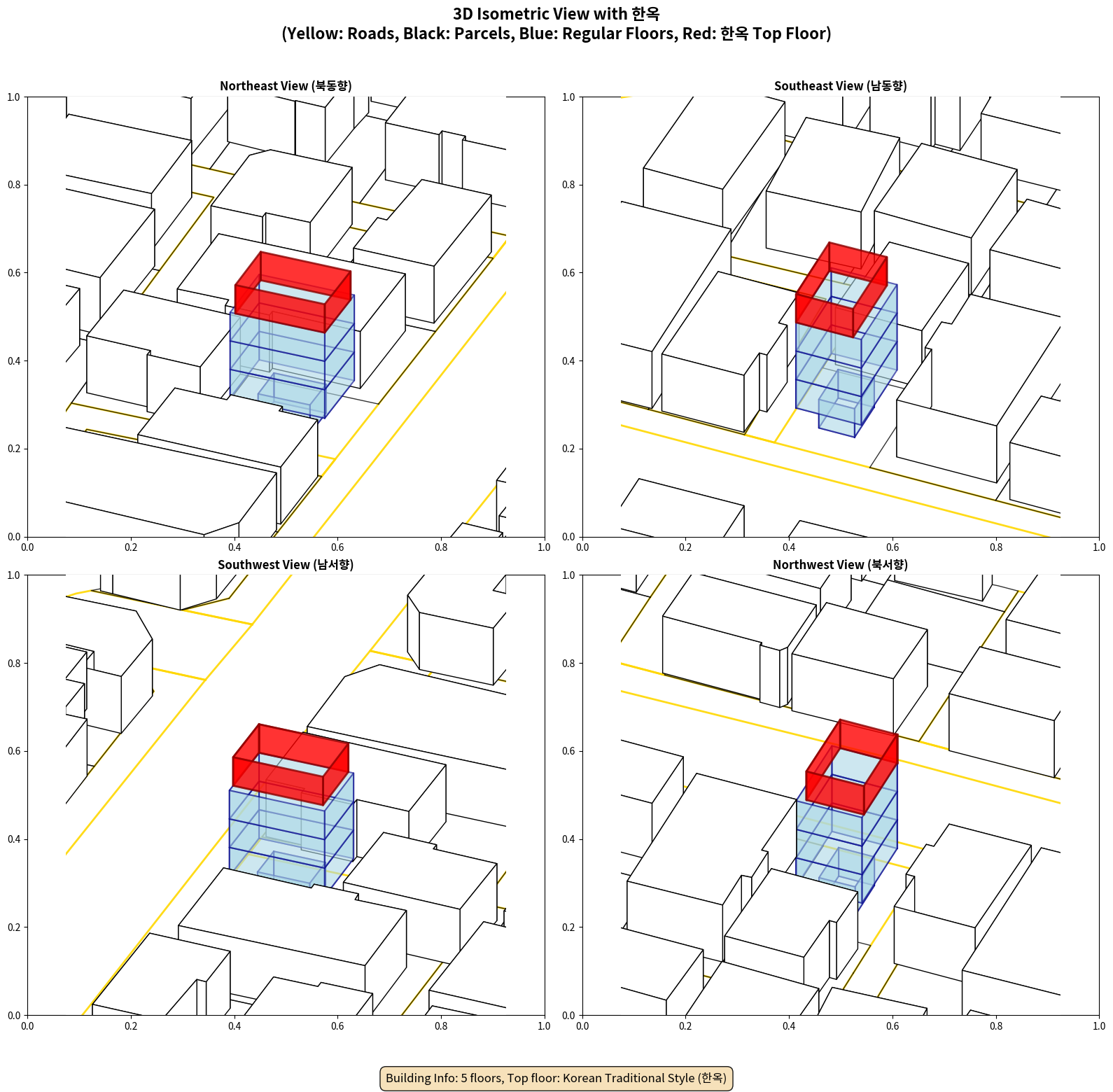 3D Isometric View with 한옥
(Yellow: Roads, Black: Parcels, Blue: Regular Floors, Red: 한옥 Top Floor)

Northeast View (북동향)

1.0
0.8
0.6
0.4
0.2
0.0
0.0 0.2 0.4 0.6 0.8 1.0

Southeast View (남동향)

1.0
0.8
0.6
0.4
0.2
0.0
0.0 0.2 0.4 0.6 0.8 1.0

Southwest View (남서향)

1.0
0.8
0.6
0.4
0.2
0.0
0.0 0.2 0.4 0.6 0.8 1.0

Northwest View (북서향)

1.0
0.8
0.6
0.4
0.2
0.0
0.0 0.2 0.4 0.6 0.8 1.0

Building Info: 5 floors, Top floor: Korean Traditional Style (한옥)