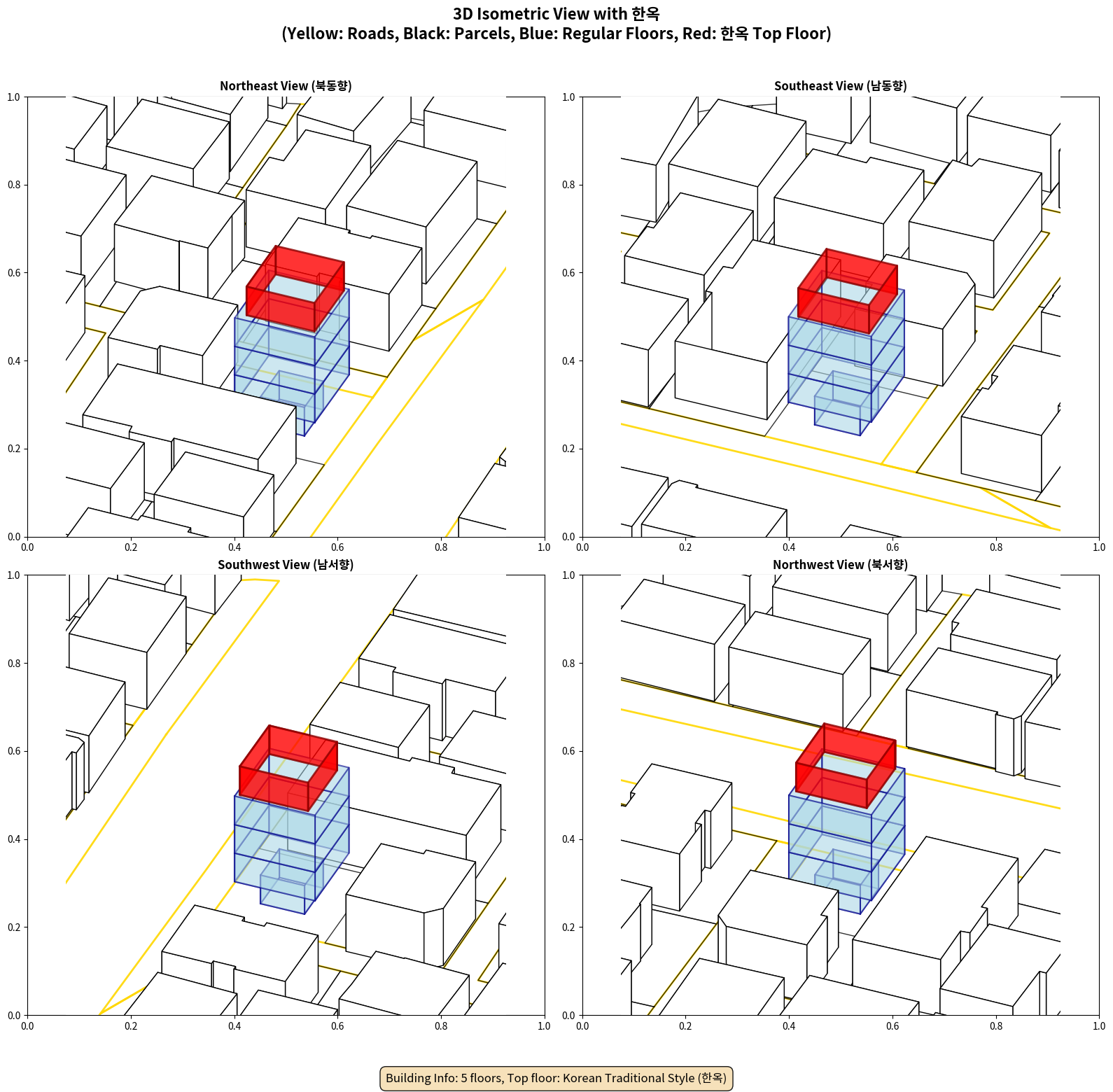 3D Isometric View with 한옥
(Yellow: Roads, Black: Parcels, Blue: Regular Floors, Red: 한옥 Top Floor)

Northeast View (북동향)

1.0
0.8
0.6
0.4
0.2
0.0
0.0 0.2 0.4 0.6 0.8 1.0

Southeast View (남동향)

1.0
0.8
0.6
0.4
0.2
0.0
0.0 0.2 0.4 0.6 0.8 1.0

Southwest View (남서향)

1.0
0.8
0.6
0.4
0.2
0.0
0.0 0.2 0.4 0.6 0.8 1.0

Northwest View (북서향)

1.0
0.8
0.6
0.4
0.2
0.0
0.0 0.2 0.4 0.6 0.8 1.0

Building Info: 5 floors, Top floor: Korean Traditional Style (한옥)