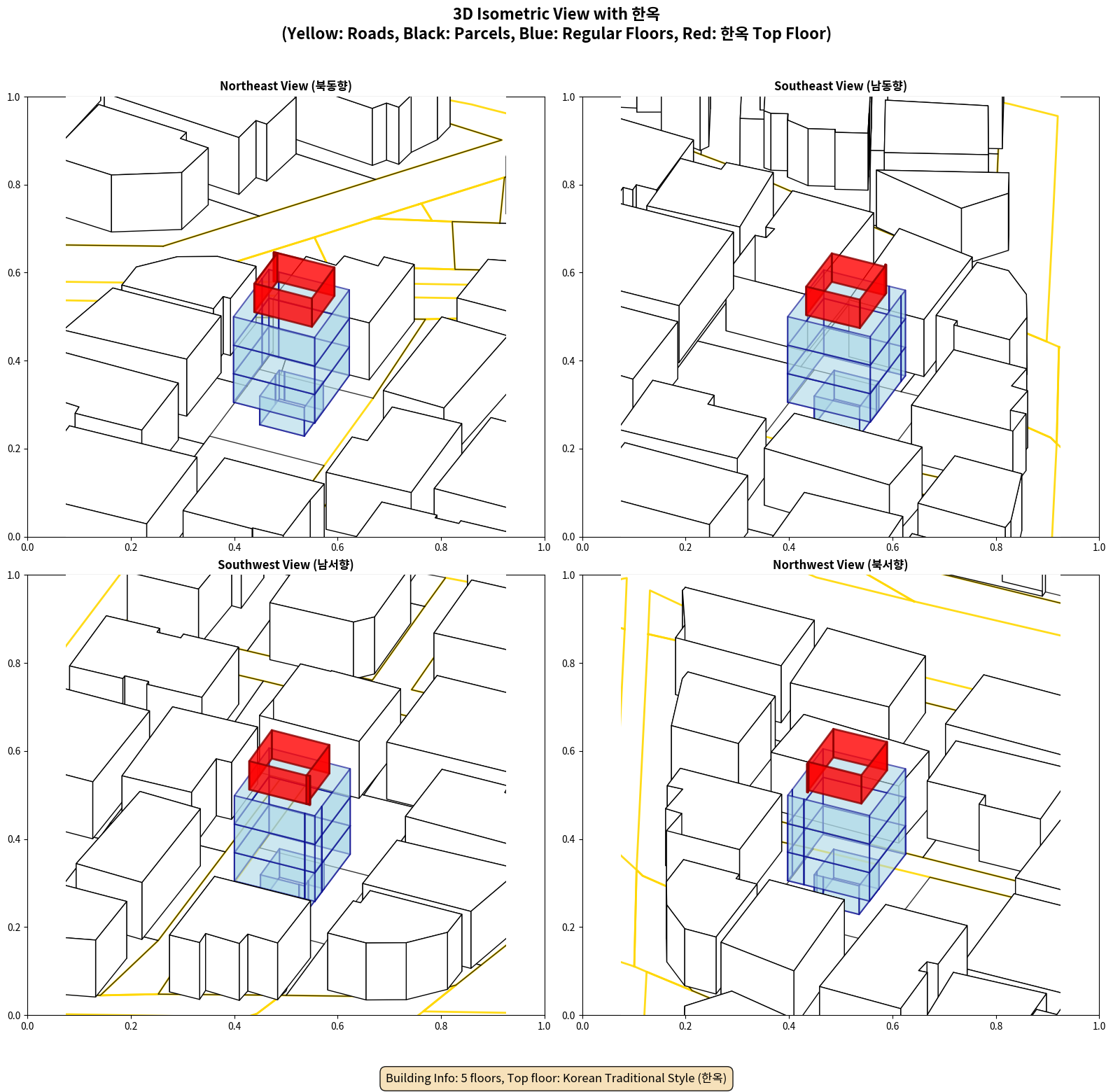 3D Isometric View with 한옥
(Yellow: Roads, Black: Parcels, Blue: Regular Floors, Red: 한옥 Top Floor)

Northeast View (북동향)

1.0
0.8
0.6
0.4
0.2
0.0
0.0 0.2 0.4 0.6 0.8 1.0

Southeast View (남동향)

1.0
0.8
0.6
0.4
0.2
0.0
0.0 0.2 0.4 0.6 0.8 1.0

Southwest View (남서향)

1.0
0.8
0.6
0.4
0.2
0.0
0.0 0.2 0.4 0.6 0.8 1.0

Northwest View (북서향)

1.0
0.8
0.6
0.4
0.2
0.0
0.0 0.2 0.4 0.6 0.8 1.0

Building Info: 5 floors, Top floor: Korean Traditional Style (한옥)