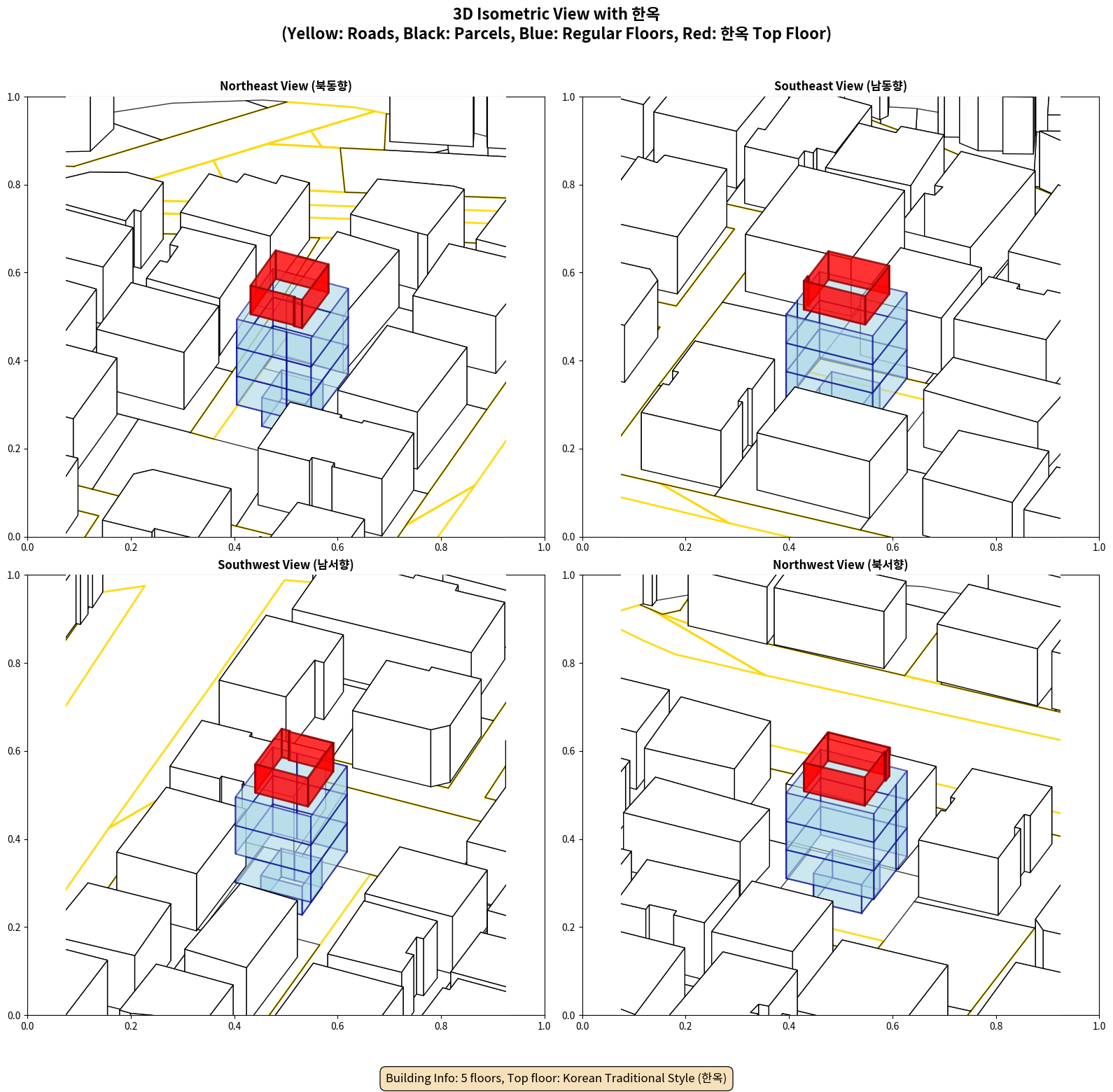 3D Isometric View with 한옥
(Yellow: Roads, Black: Parcels, Blue: Regular Floors, Red: 한옥 Top Floor)

Northeast View (북동향)

1.0
0.8
0.6
0.4
0.2
0.0
0.0 0.2 0.4 0.6 0.8 1.0

Southeast View (남동향)

1.0
0.8
0.6
0.4
0.2
0.0
0.0 0.2 0.4 0.6 0.8 1.0

Southwest View (남서향)

1.0
0.8
0.6
0.4
0.2
0.0
0.0 0.2 0.4 0.6 0.8 1.0

Northwest View (북서향)

1.0
0.8
0.6
0.4
0.2
0.0
0.0 0.2 0.4 0.6 0.8 1.0

Building Info: 5 floors, Top floor: Korean Traditional Style (한옥)