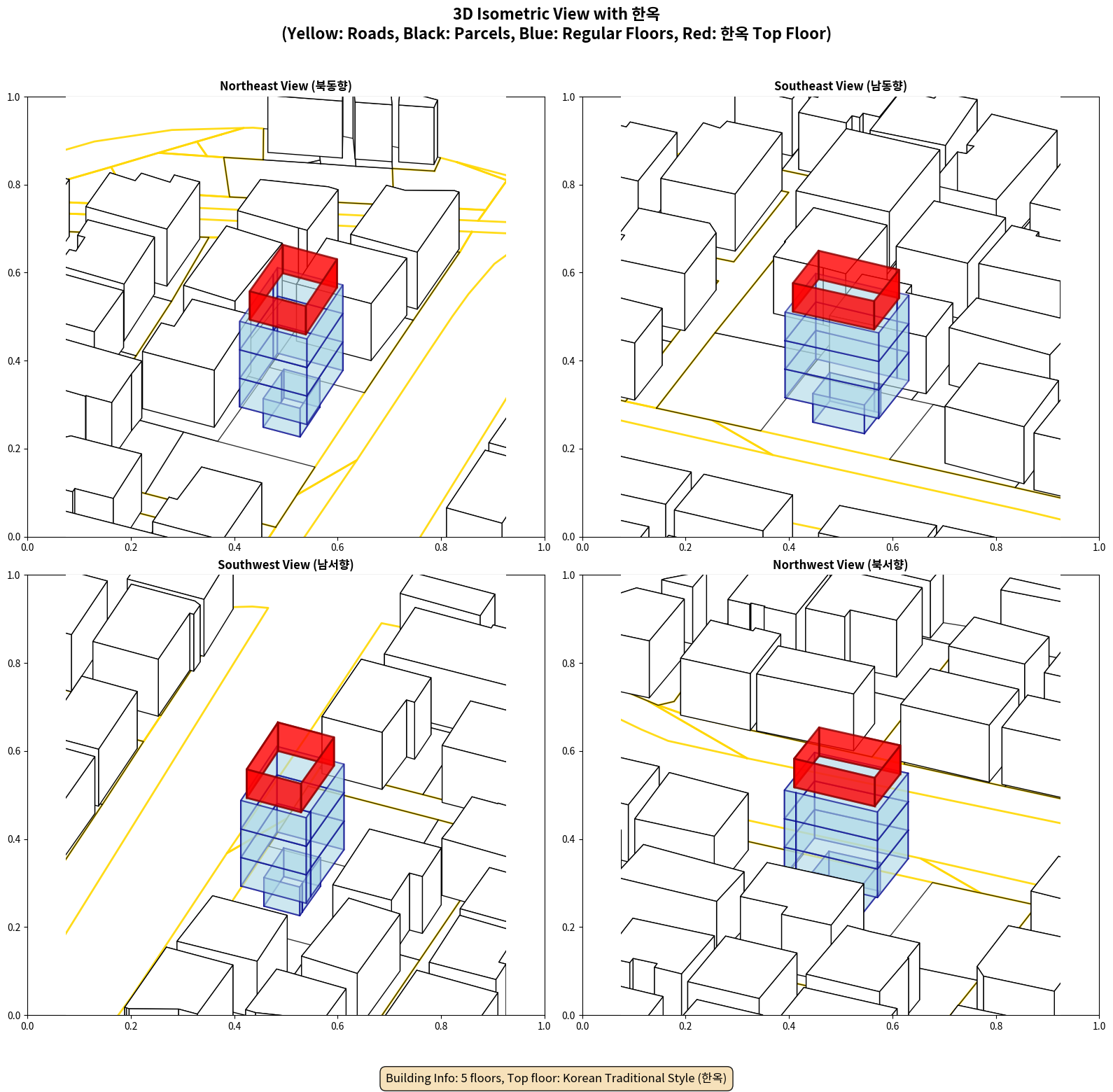 3D Isometric View with 한옥
(Yellow: Roads, Black: Parcels, Blue: Regular Floors, Red: 한옥 Top Floor)

Northeast View (북동향)

1.0
0.8
0.6
0.4
0.2
0.0
0.0 0.2 0.4 0.6 0.8 1.0

Southeast View (남동향)

1.0
0.8
0.6
0.4
0.2
0.0
0.0 0.2 0.4 0.6 0.8 1.0

Southwest View (남서향)

1.0
0.8
0.6
0.4
0.2
0.0
0.0 0.2 0.4 0.6 0.8 1.0

Northwest View (북서향)

1.0
0.8
0.6
0.4
0.2
0.0
0.0 0.2 0.4 0.6 0.8 1.0

Building Info: 5 floors, Top floor: Korean Traditional Style (한옥)