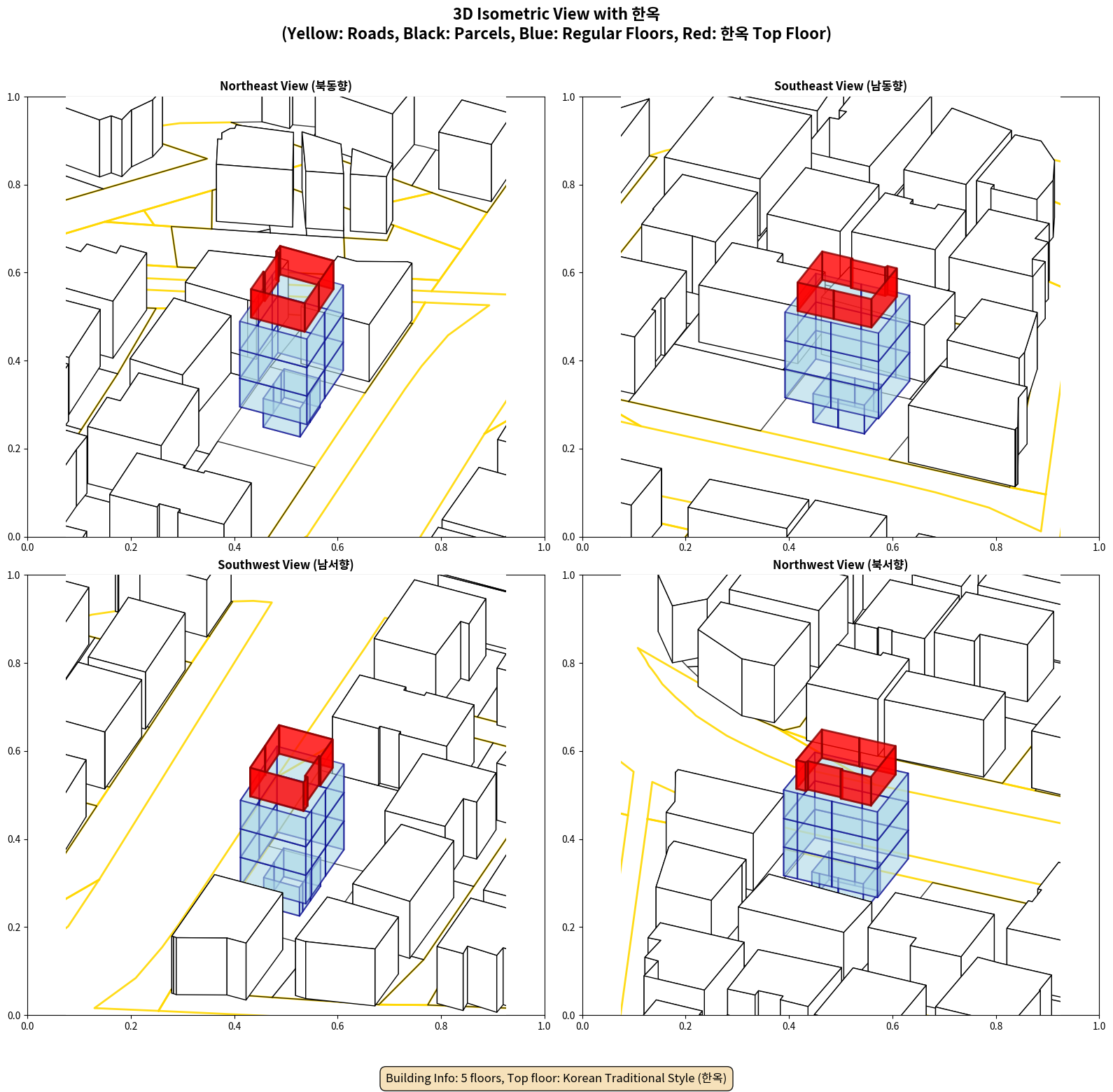 3D Isometric View with 한옥
(Yellow: Roads, Black: Parcels, Blue: Regular Floors, Red: 한옥 Top Floor)

Northeast View (북동향)

1.0
0.8
0.6
0.4
0.2
0.0
0.0 0.2 0.4 0.6 0.8 1.0

Southeast View (남동향)

1.0
0.8
0.6
0.4
0.2
0.0
0.0 0.2 0.4 0.6 0.8 1.0

Southwest View (남서향)

1.0
0.8
0.6
0.4
0.2
0.0
0.0 0.2 0.4 0.6 0.8 1.0

Northwest View (북서향)

1.0
0.8
0.6
0.4
0.2
0.0
0.0 0.2 0.4 0.6 0.8 1.0

Building Info: 5 floors, Top floor: Korean Traditional Style (한옥)