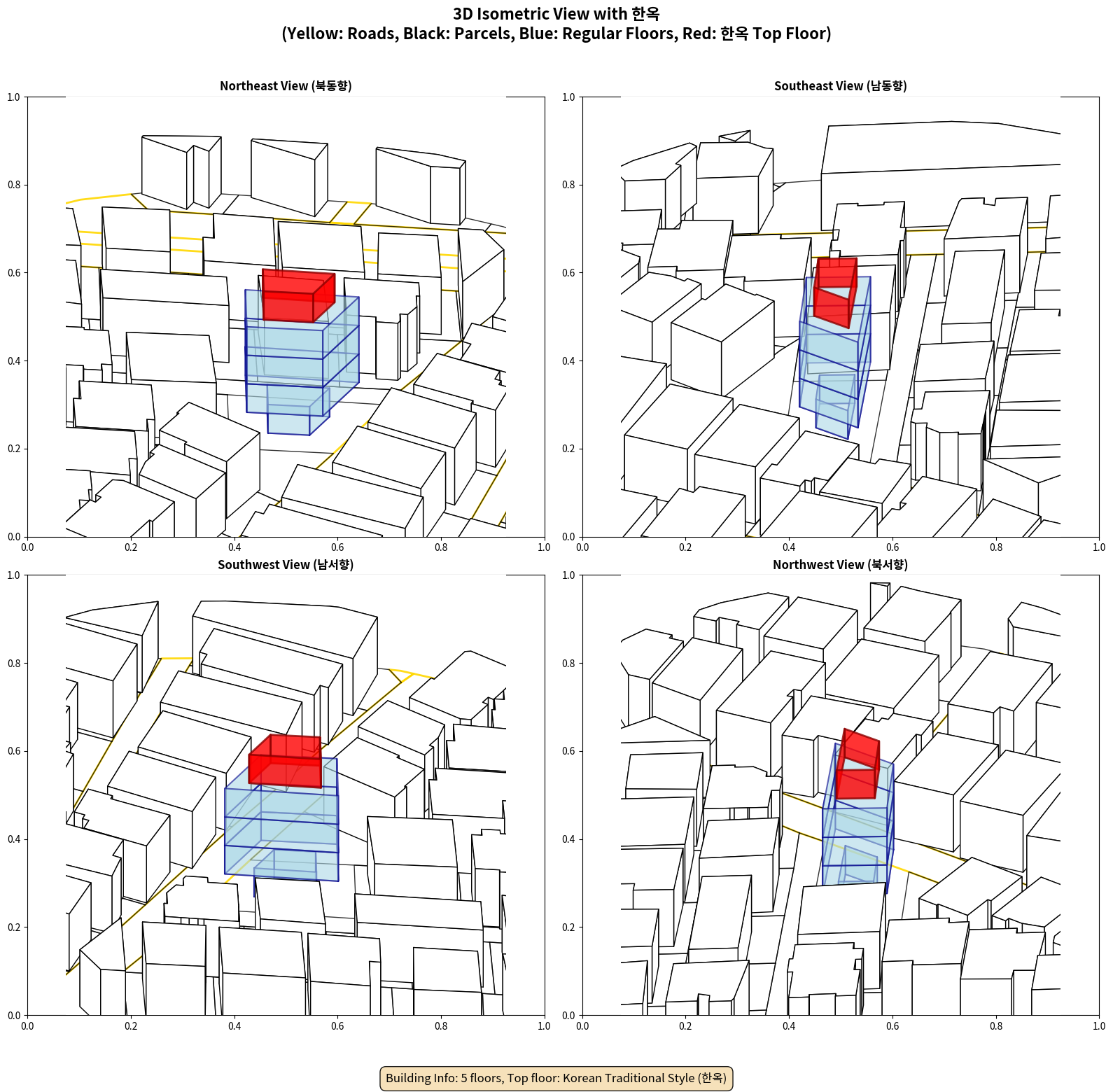 3D Isometric View with 한옥
(Yellow: Roads, Black: Parcels, Blue: Regular Floors, Red: 한옥 Top Floor)

Northeast View (북동향)

1.0
0.8
0.6
0.4
0.2
0.0
0.0 0.2 0.4 0.6 0.8 1.0

Southeast View (남동향)

1.0
0.8
0.6
0.4
0.2
0.0
0.0 0.2 0.4 0.6 0.8 1.0

Southwest View (남서향)

1.0
0.8
0.6
0.4
0.2
0.0
0.0 0.2 0.4 0.6 0.8 1.0

Northwest View (북서향)

1.0
0.8
0.6
0.4
0.2
0.0
0.0 0.2 0.4 0.6 0.8 1.0

Building Info: 5 floors, Top floor: Korean Traditional Style (한옥)