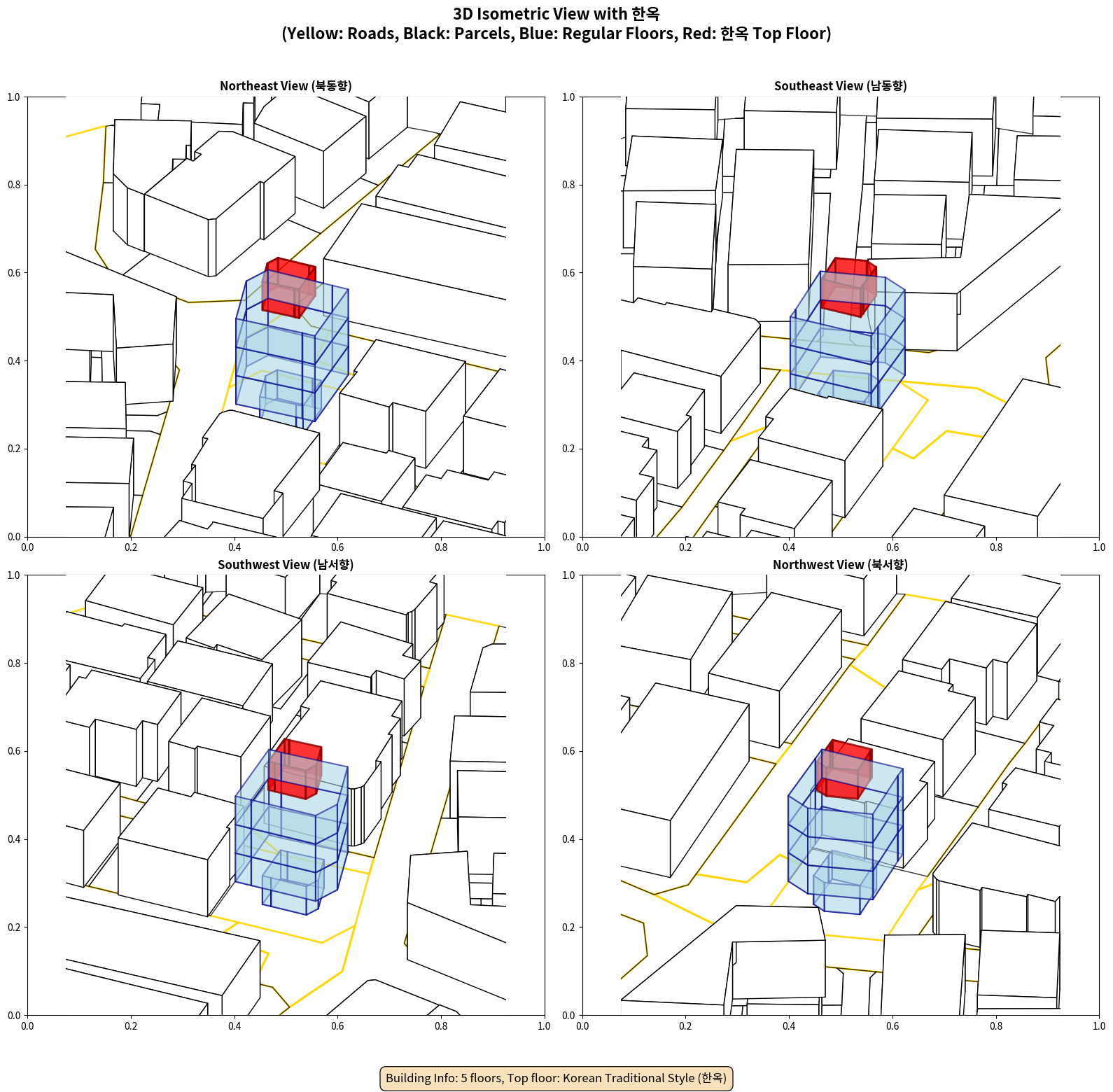 3D Isometric View with 한옥
(Yellow: Roads, Black: Parcels, Blue: Regular Floors, Red: 한옥 Top Floor)

Northeast View (북동향)

1.0
0.8
0.6
0.4
0.2
0.0
0.0 0.2 0.4 0.6 0.8 1.0

Southeast View (남동향)

1.0
0.8
0.6
0.4
0.2
0.0
0.0 0.2 0.4 0.6 0.8 1.0

Southwest View (남서향)

1.0
0.8
0.6
0.4
0.2
0.0
0.0 0.2 0.4 0.6 0.8 1.0

Northwest View (북서향)

1.0
0.8
0.6
0.4
0.2
0.0
0.0 0.2 0.4 0.6 0.8 1.0

Building Info: 5 floors, Top floor: Korean Traditional Style (한옥)