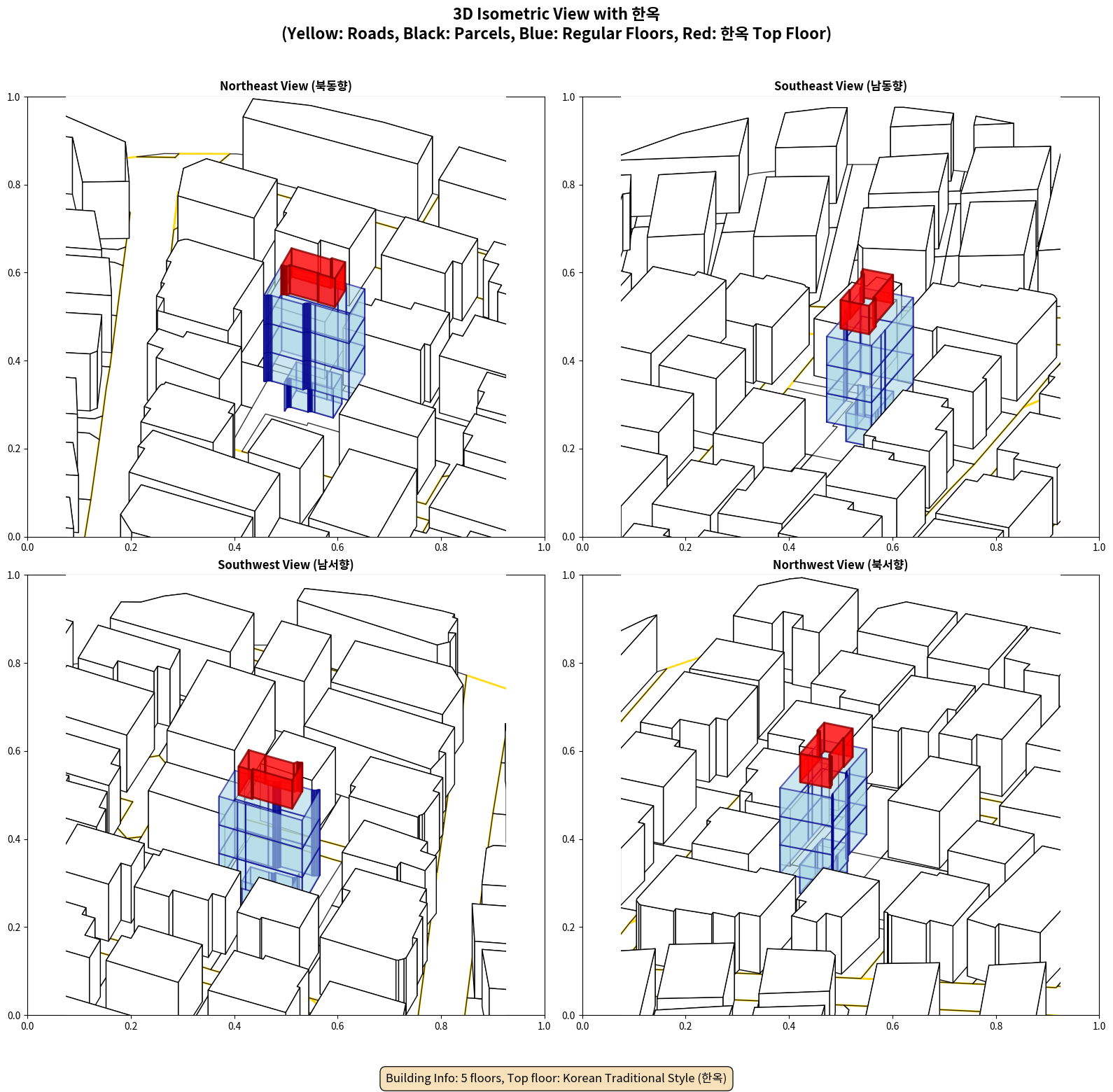 3D Isometric View with 한옥
(Yellow: Roads, Black: Parcels, Blue: Regular Floors, Red: 한옥 Top Floor)

Northeast View (북동향)

1.0
0.8
0.6
0.4
0.2
0.0
0.0 0.2 0.4 0.6 0.8 1.0

Southeast View (남동향)

1.0
0.8
0.6
0.4
0.2
0.0
0.0 0.2 0.4 0.6 0.8 1.0

Southwest View (남서향)

1.0
0.8
0.6
0.4
0.2
0.0
0.0 0.2 0.4 0.6 0.8 1.0

Northwest View (북서향)

1.0
0.8
0.6
0.4
0.2
0.0
0.0 0.2 0.4 0.6 0.8 1.0

Building Info: 5 floors, Top floor: Korean Traditional Style (한옥)