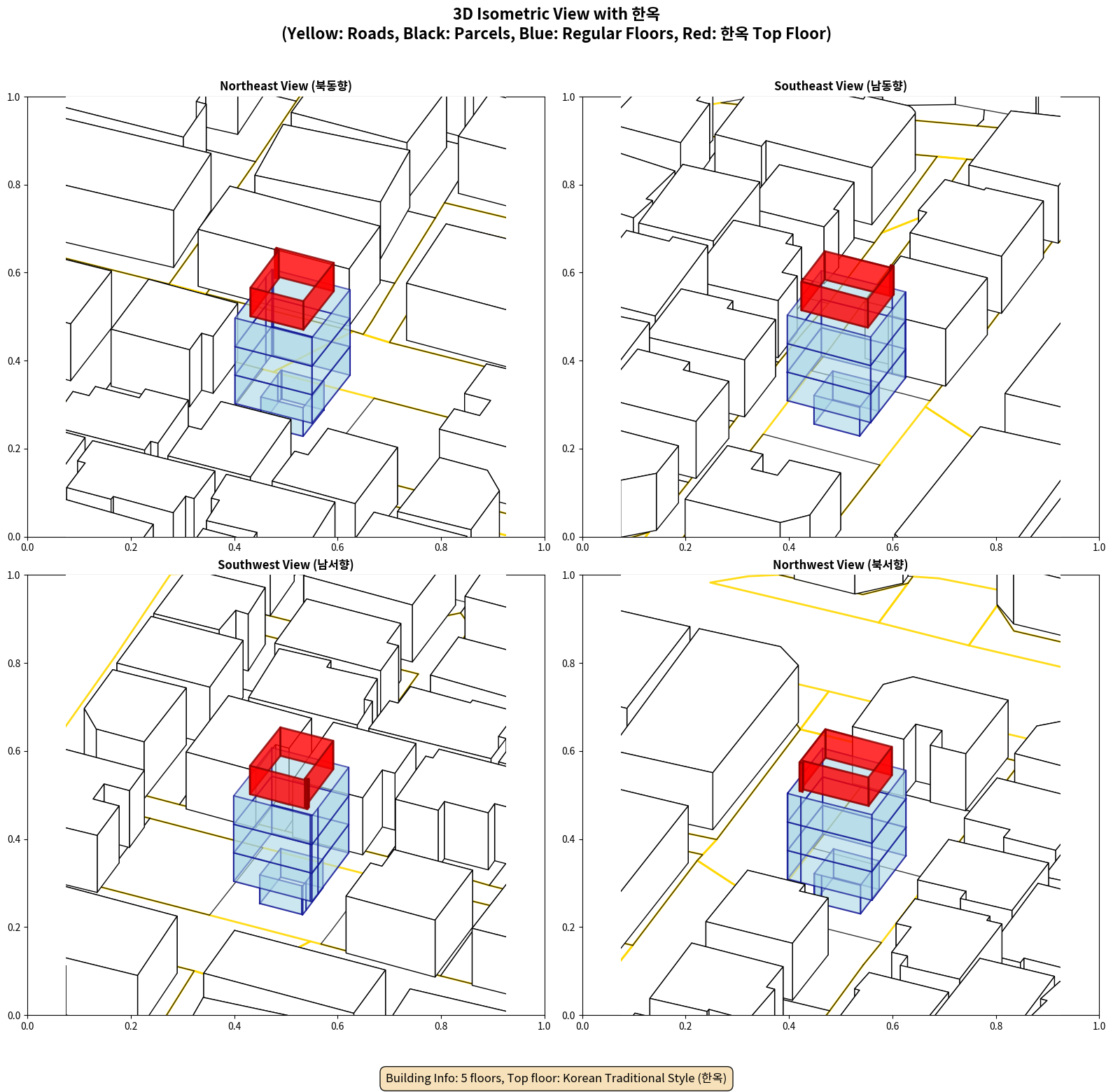 3D Isometric View with 한옥
(Yellow: Roads, Black: Parcels, Blue: Regular Floors, Red: 한옥 Top Floor)

Northeast View (북동향)

1.0
0.8
0.6
0.4
0.2
0.0
0.0 0.2 0.4 0.6 0.8 1.0

Southeast View (남동향)

1.0
0.8
0.6
0.4
0.2
0.0
0.0 0.2 0.4 0.6 0.8 1.0

Southwest View (남서향)

1.0
0.8
0.6
0.4
0.2
0.0
0.0 0.2 0.4 0.6 0.8 1.0

Northwest View (북서향)

1.0
0.8
0.6
0.4
0.2
0.0
0.0 0.2 0.4 0.6 0.8 1.0

Building Info: 5 floors, Top floor: Korean Traditional Style (한옥)