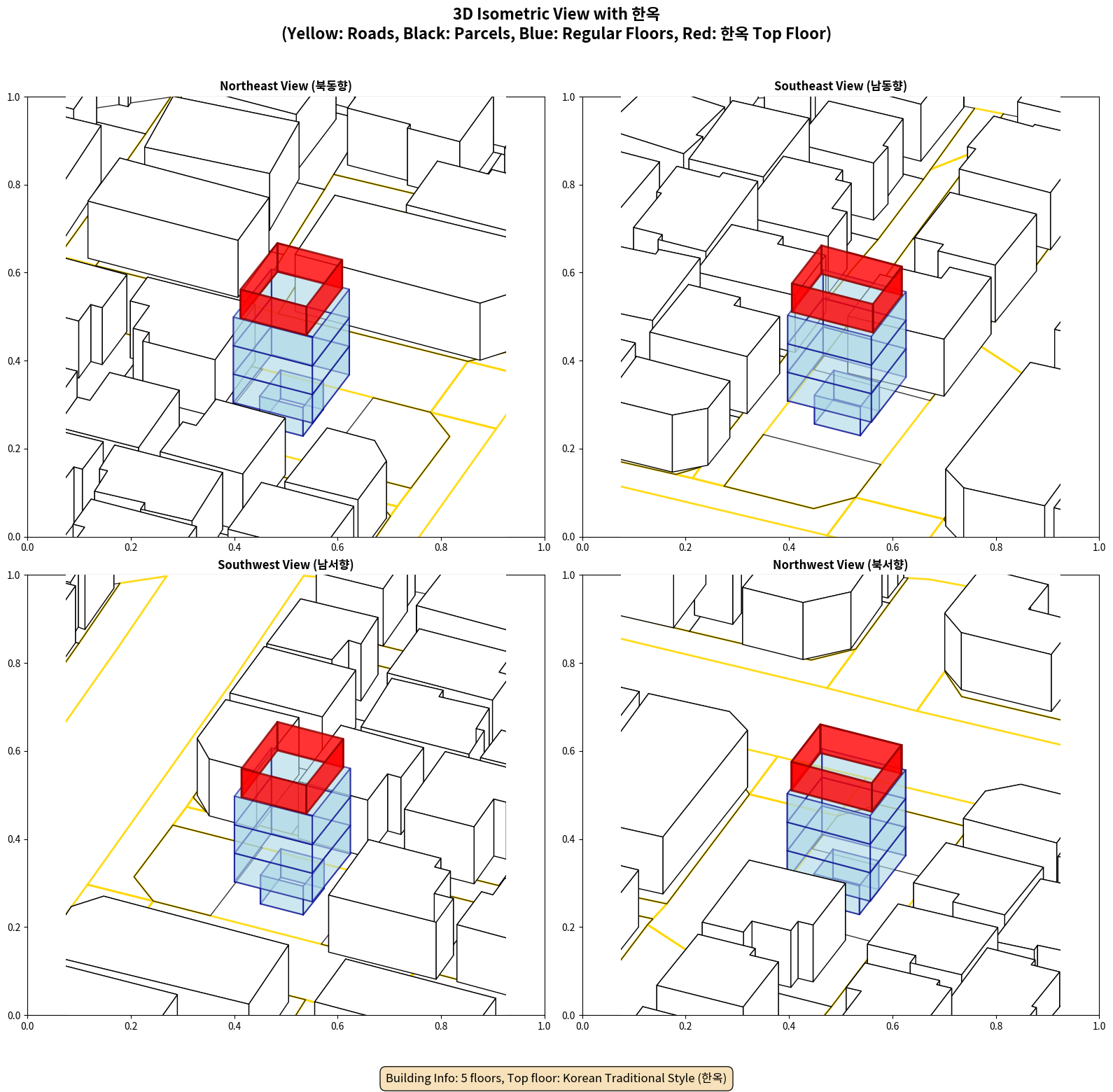 3D Isometric View with 한옥
(Yellow: Roads, Black: Parcels, Blue: Regular Floors, Red: 한옥 Top Floor)

Northeast View (북동향)

1.0
0.8
0.6
0.4
0.2
0.0
0.0 0.2 0.4 0.6 0.8 1.0

Southeast View (남동향)

1.0
0.8
0.6
0.4
0.2
0.0
0.0 0.2 0.4 0.6 0.8 1.0

Southwest View (남서향)

1.0
0.8
0.6
0.4
0.2
0.0
0.0 0.2 0.4 0.6 0.8 1.0

Northwest View (북서향)

1.0
0.8
0.6
0.4
0.2
0.0
0.0 0.2 0.4 0.6 0.8 1.0

Building Info: 5 floors, Top floor: Korean Traditional Style (한옥)