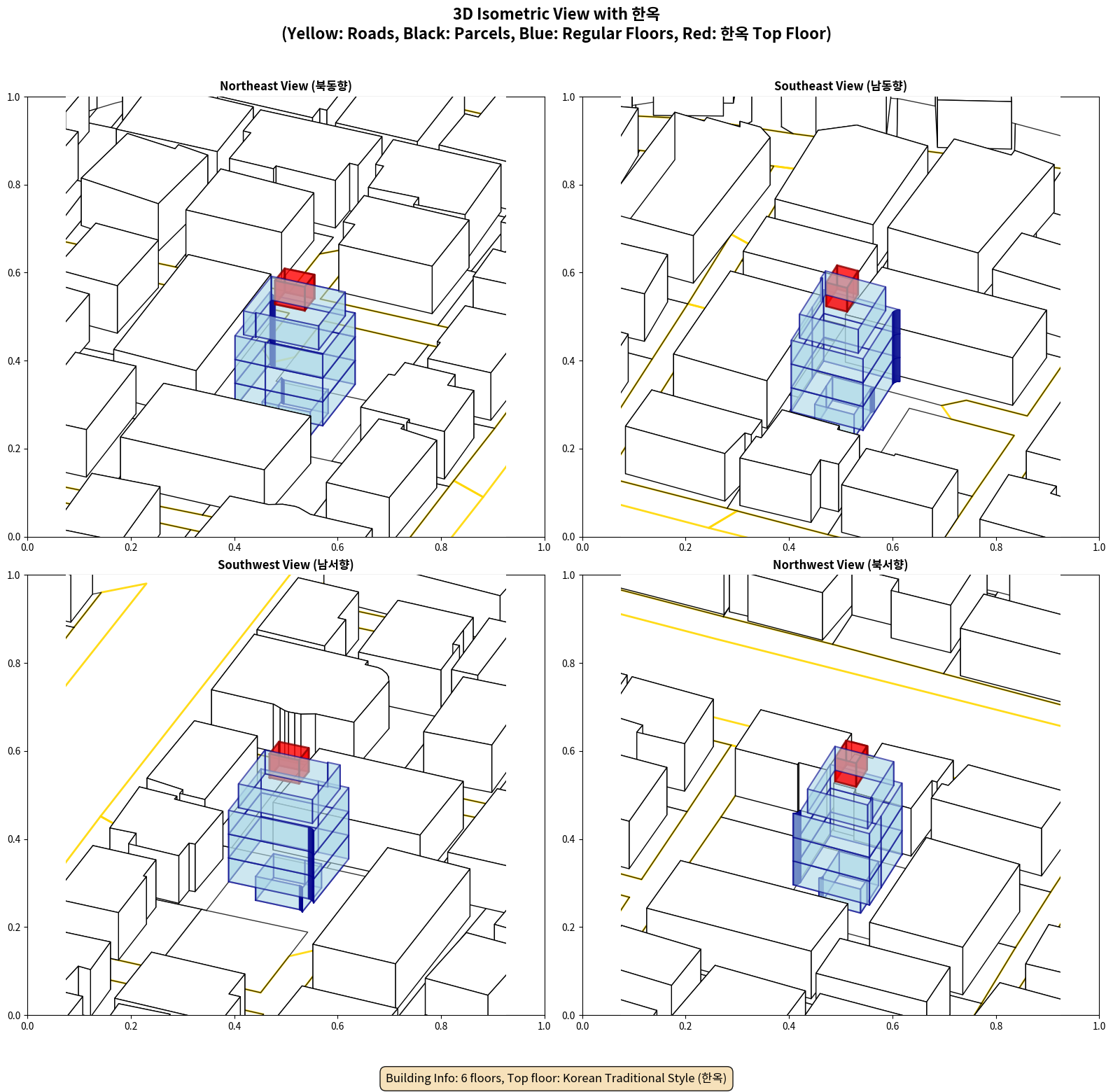 3D Isometric View with 한옥
(Yellow: Roads, Black: Parcels, Blue: Regular Floors, Red: 한옥 Top Floor)

Northeast View (북동향)

1.0
0.8
0.6
0.4
0.2
0.0
0.0 0.2 0.4 0.6 0.8 1.0

Southeast View (남동향)

1.0
0.8
0.6
0.4
0.2
0.0
0.0 0.2 0.4 0.6 0.8 1.0

Southwest View (남서향)

1.0
0.8
0.6
0.4
0.2
0.0
0.0 0.2 0.4 0.6 0.8 1.0

Northwest View (북서향)

1.0
0.8
0.6
0.4
0.2
0.0
0.0 0.2 0.4 0.6 0.8 1.0

Building Info: 6 floors, Top floor: Korean Traditional Style (한옥)