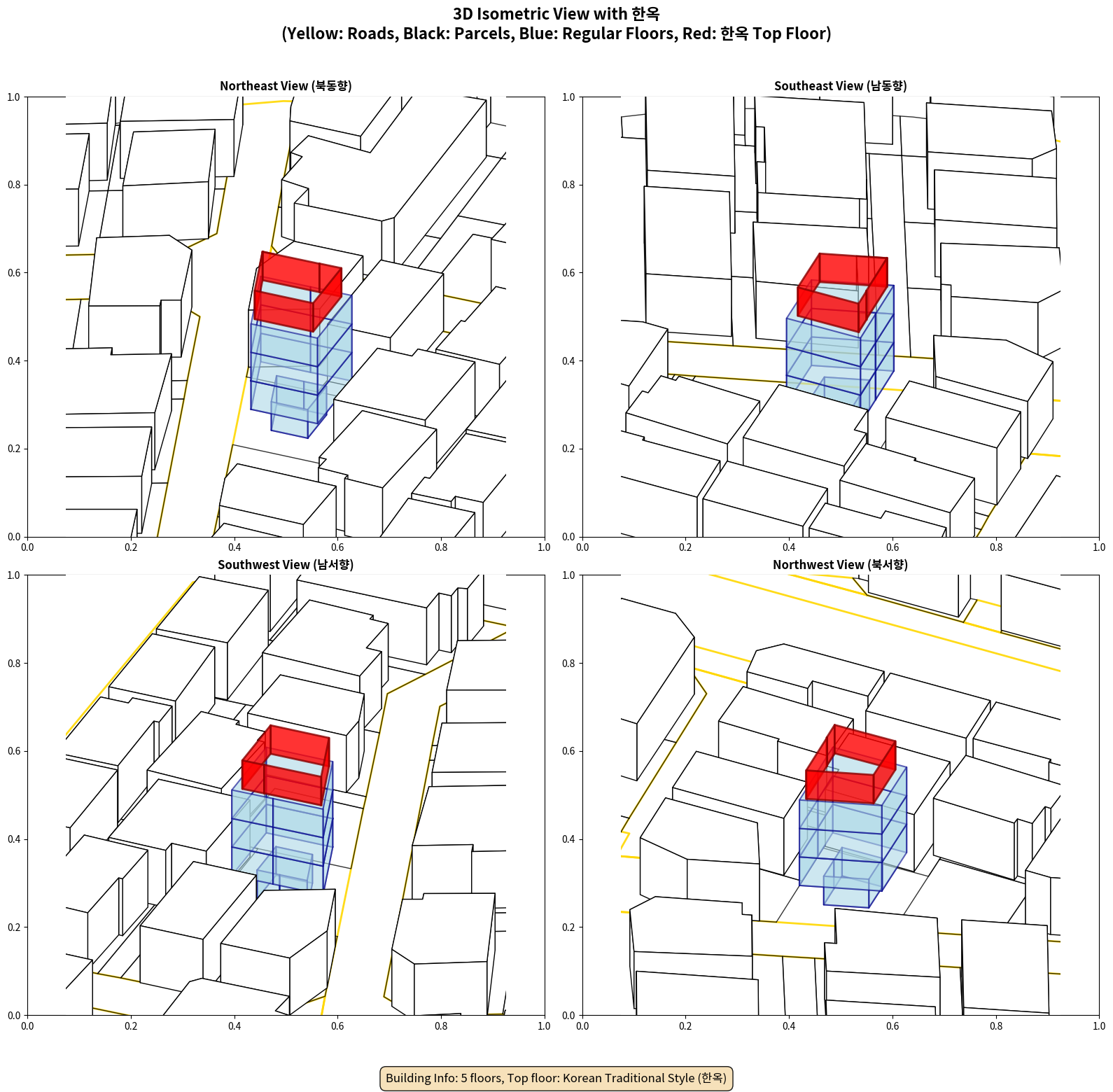 3D Isometric View with 한옥
(Yellow: Roads, Black: Parcels, Blue: Regular Floors, Red: 한옥 Top Floor)

Northeast View (북동향)

1.0
0.8
0.6
0.4
0.2
0.0
0.0 0.2 0.4 0.6 0.8 1.0

Southeast View (남동향)

1.0
0.8
0.6
0.4
0.2
0.0
0.0 0.2 0.4 0.6 0.8 1.0

Southwest View (남서향)

1.0
0.8
0.6
0.4
0.2
0.0
0.0 0.2 0.4 0.6 0.8 1.0

Northwest View (북서향)

1.0
0.8
0.6
0.4
0.2
0.0
0.0 0.2 0.4 0.6 0.8 1.0

Building Info: 5 floors, Top floor: Korean Traditional Style (한옥)