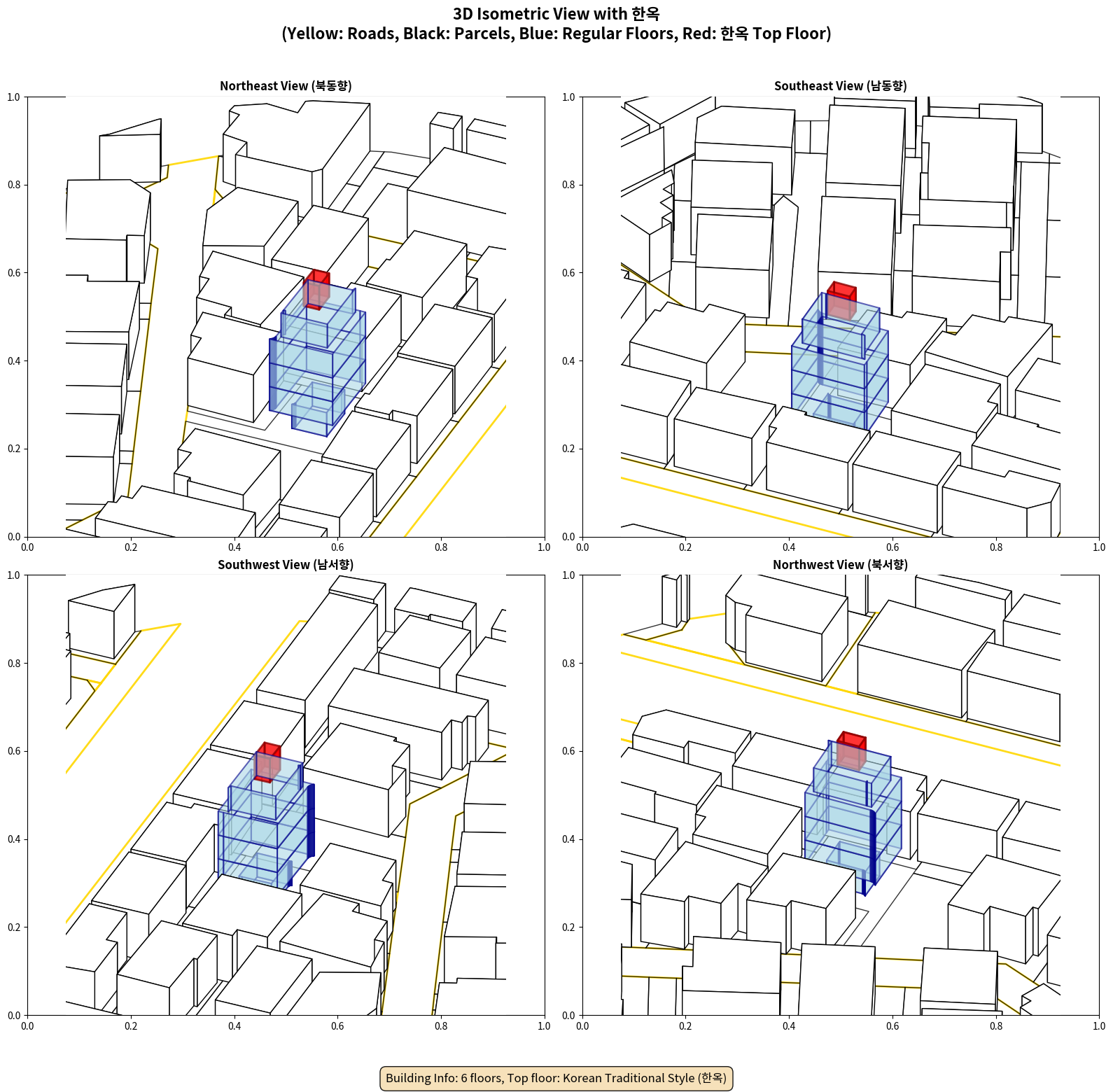 3D Isometric View with 한옥
(Yellow: Roads, Black: Parcels, Blue: Regular Floors, Red: 한옥 Top Floor)

Northeast View (북동향)

1.0
0.8
0.6
0.4
0.2
0.0
0.0 0.2 0.4 0.6 0.8 1.0

Southeast View (남동향)

1.0
0.8
0.6
0.4
0.2
0.0
0.0 0.2 0.4 0.6 0.8 1.0

Southwest View (남서향)

1.0
0.8
0.6
0.4
0.2
0.0
0.0 0.2 0.4 0.6 0.8 1.0

Northwest View (북서향)

1.0
0.8
0.6
0.4
0.2
0.0
0.0 0.2 0.4 0.6 0.8 1.0

Building Info: 6 floors, Top floor: Korean Traditional Style (한옥)