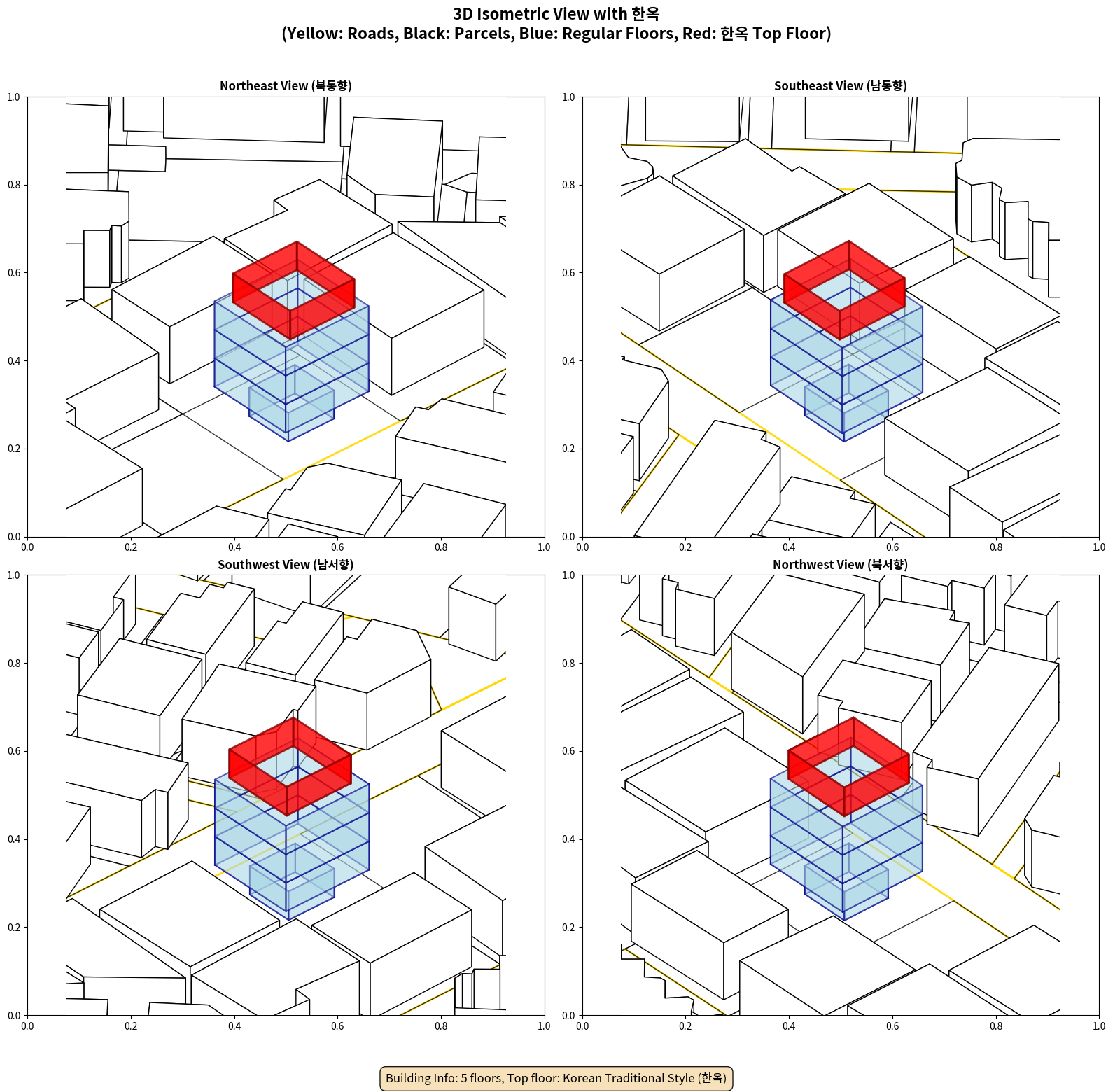 3D Isometric View with 한옥
(Yellow: Roads, Black: Parcels, Blue: Regular Floors, Red: 한옥 Top Floor)

Northeast View (북동향)

1.0
0.8
0.6
0.4
0.2
0.0
0.0 0.2 0.4 0.6 0.8 1.0

Southeast View (남동향)

1.0
0.8
0.6
0.4
0.2
0.0
0.0 0.2 0.4 0.6 0.8 1.0

Southwest View (남서향)

1.0
0.8
0.6
0.4
0.2
0.0
0.0 0.2 0.4 0.6 0.8 1.0

Northwest View (북서향)

1.0
0.8
0.6
0.4
0.2
0.0
0.0 0.2 0.4 0.6 0.8 1.0

Building Info: 5 floors, Top floor: Korean Traditional Style (한옥)