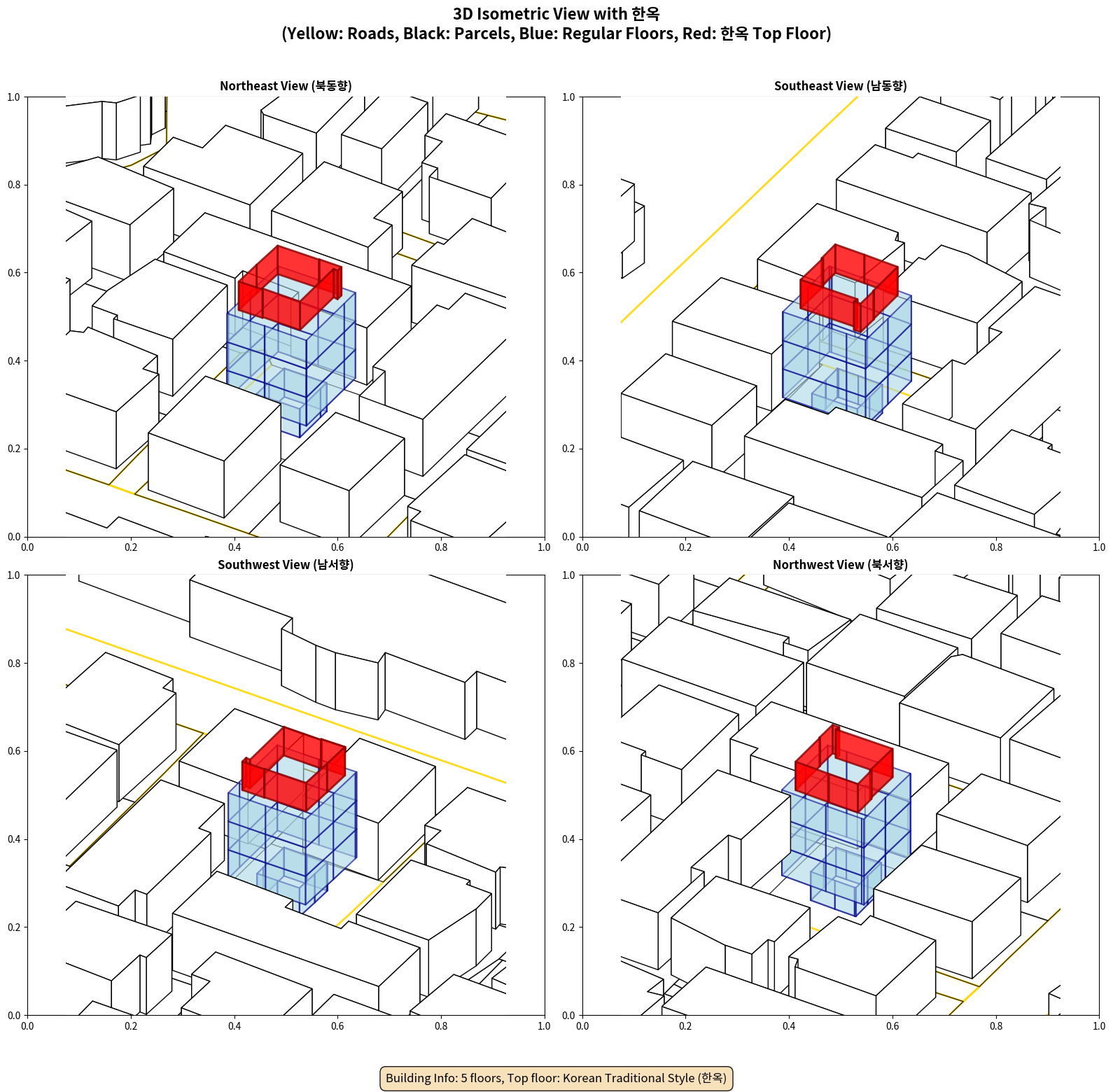 3D Isometric View with 한옥
(Yellow: Roads, Black: Parcels, Blue: Regular Floors, Red: 한옥 Top Floor)

Northeast View (북동향)

1.0
0.8
0.6
0.4
0.2
0.0
0.0 0.2 0.4 0.6 0.8 1.0

Southeast View (남동향)

1.0
0.8
0.6
0.4
0.2
0.0
0.0 0.2 0.4 0.6 0.8 1.0

Southwest View (남서향)

1.0
0.8
0.6
0.4
0.2
0.0
0.0 0.2 0.4 0.6 0.8 1.0

Northwest View (북서향)

1.0
0.8
0.6
0.4
0.2
0.0
0.0 0.2 0.4 0.6 0.8 1.0

Building Info: 5 floors, Top floor: Korean Traditional Style (한옥)