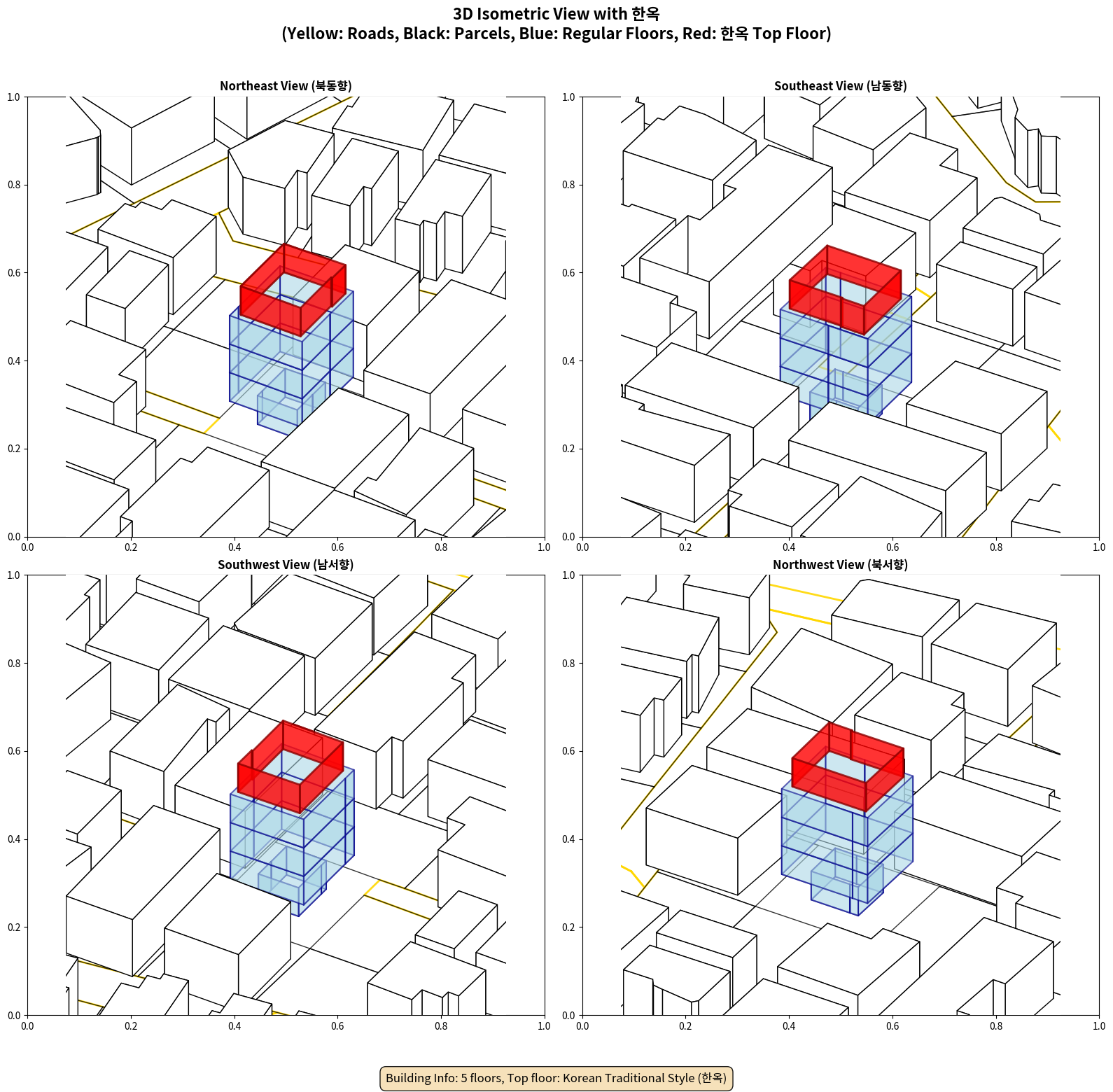 3D Isometric View with 한옥
(Yellow: Roads, Black: Parcels, Blue: Regular Floors, Red: 한옥 Top Floor)

Northeast View (북동향)

1.0
0.8
0.6
0.4
0.2
0.0
0.0 0.2 0.4 0.6 0.8 1.0

Southeast View (남동향)

1.0
0.8
0.6
0.4
0.2
0.0
0.0 0.2 0.4 0.6 0.8 1.0

Southwest View (남서향)

1.0
0.8
0.6
0.4
0.2
0.0
0.0 0.2 0.4 0.6 0.8 1.0

Northwest View (북서향)

1.0
0.8
0.6
0.4
0.2
0.0
0.0 0.2 0.4 0.6 0.8 1.0

Building Info: 5 floors, Top floor: Korean Traditional Style (한옥)