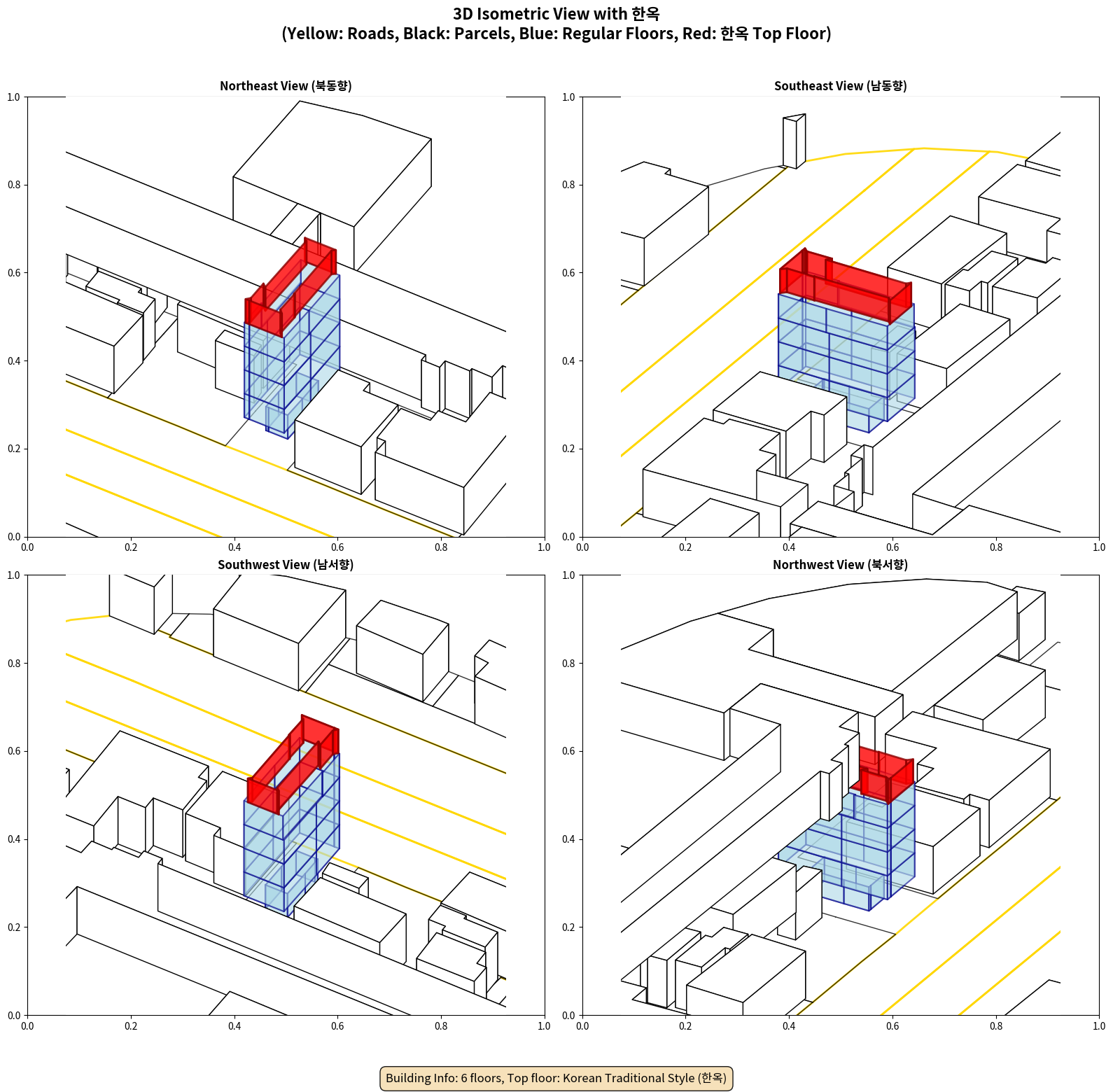 3D Isometric View with 한옥
(Yellow: Roads, Black: Parcels, Blue: Regular Floors, Red: 한옥 Top Floor)

Northeast View (북동향)

1.0
0.8
0.6
0.4
0.2
0.0
0.0 0.2 0.4 0.6 0.8 1.0

Southeast View (남동향)

1.0
0.8
0.6
0.4
0.2
0.0
0.0 0.2 0.4 0.6 0.8 1.0

Southwest View (남서향)

1.0
0.8
0.6
0.4
0.2
0.0
0.0 0.2 0.4 0.6 0.8 1.0

Northwest View (북서향)

1.0
0.8
0.6
0.4
0.2
0.0
0.0 0.2 0.4 0.6 0.8 1.0

Building Info: 6 floors, Top floor: Korean Traditional Style (한옥)